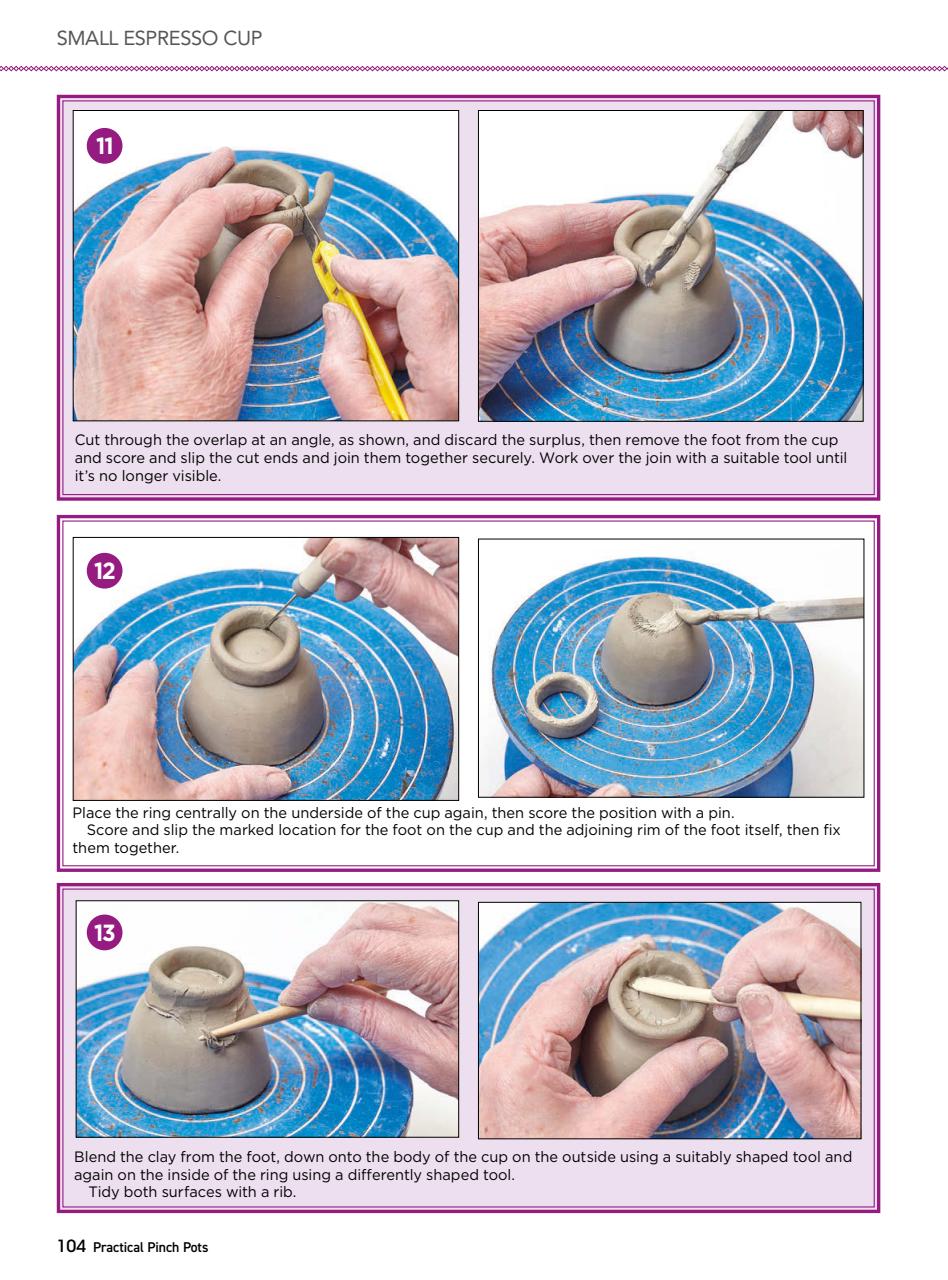 SMALL ESPRESSO CUP

11

Cut through the overlap at an angle, as shown, and discard the surplus, then remove the foot from the cup and score and slip the cut ends and join them together securely. Work over the join with a suitable tool until it's no longer visible.

12

Place the ring centrally on the underside of the cup again, then score the position with a pin.

Score and slip the marked location for the foot on the cup and the adjoining rim of the foot itself, then fix them together.

13

Blend the clay from the foot, down onto the body of the cup on the outside using a suitably shaped tool and again on the inside of the ring using a differently shaped tool.

Tidy both surfaces with a rib.

104 Practical Pinch Pots