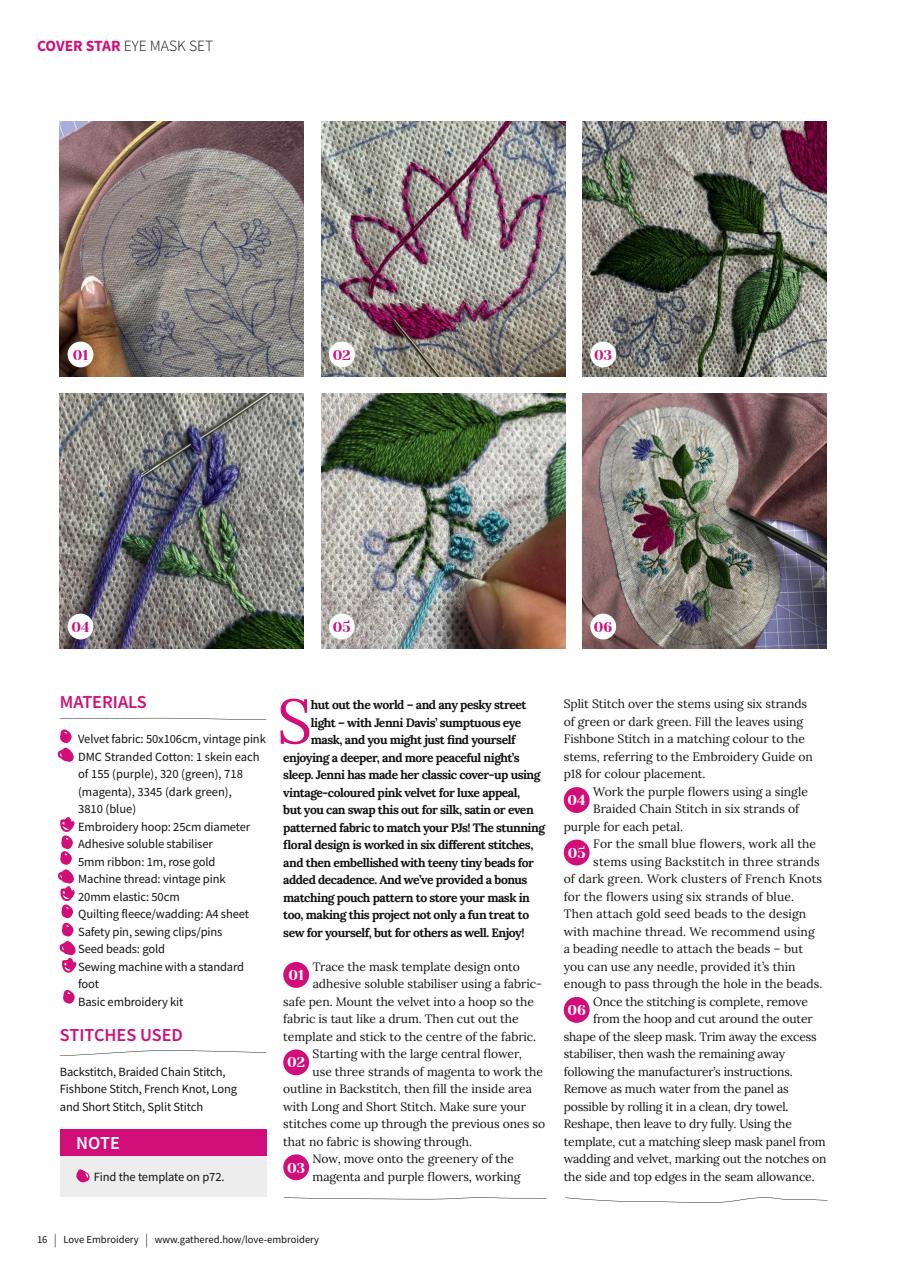 COVER STAR EYE MASK SET

01

02

03

04

05

06

MATERIALS

Velvet fabric: 50x106cm, vintage pink
DMC Stranded Cotton: 1 skein each of 155 (purple), 320 (green), 718 (magenta), 3345 (dark green), 3810 (blue)
Embroidery hoop: 25cm diameter
Adhesive soluble stabiliser
5mm ribbon: 1m, rose gold
Machine thread: vintage pink
20mm elastic: 50cm
Quilting fleece/wadding: A4 sheet
Safety pin, sewing clips/pins
Seed beads: gold
Sewing machine with a standard foot
Basic embroidery kit

STITCHES USED

Backstitch, Braided Chain Stitch, Fishbone Stitch, French Knot, Long and Short Stitch, Split Stitch

NOTE

Find the template on p72.

Shut out the world – and any pesky street light – with Jenni Davis' sumptuous eye mask, and you might just find yourself enjoying a deeper, and more peaceful night's sleep. Jenni has made her classic cover-up using vintage-coloured pink velvet for luxe appeal, but you can swap this out for silk, satin or even patterned fabric to match your PJs! The stunning floral design is worked in six different stitches, and then embellished with teeny tiny beads for added decadence. And we've provided a bonus matching pouch pattern to store your mask in too, making this project not only a fun treat to sew for yourself, but for others as well. Enjoy!

01 Trace the mask template design onto adhesive soluble stabiliser using a fabric-safe pen. Mount the velvet into a hoop so the fabric is taut like a drum. Then cut out the template and stick to the centre of the fabric.

02 Starting with the large central flower, use three strands of magenta to work the outline in Backstitch, then fill the inside area with Long and Short Stitch. Make sure your stitches come up through the previous ones so that no fabric is showing through.

03 Now, move onto the greenery of the magenta and purple flowers, working Split Stitch over the stems using six strands of green or dark green. Fill the leaves using Fishbone Stitch in a matching colour to the stems, referring to the Embroidery Guide on p18 for colour placement.

04 Work the purple flowers using a single Braided Chain Stitch in six strands of purple for each petal.

05 For the small blue flowers, work all the stems using Backstitch in three strands of dark green. Work clusters of French Knots for the flowers using six strands of blue. Then attach gold seed beads to the design with machine thread. We recommend using a beading needle to attach the beads – but you can use any needle, provided it's thin enough to pass through the hole in the beads.

06 Once the stitching is complete, remove from the hoop and cut around the outer shape of the sleep mask. Trim away the excess stabiliser, then wash the remaining away following the manufacturer's instructions. Remove as much water from the panel as possible by rolling it in a clean, dry towel. Reshape, then leave to dry fully. Using the template, cut a matching sleep mask panel from wadding and velvet, marking out the notches on the side and top edges in the seam allowance.

16 | Love Embroidery | www.gathered.how/love-embroidery