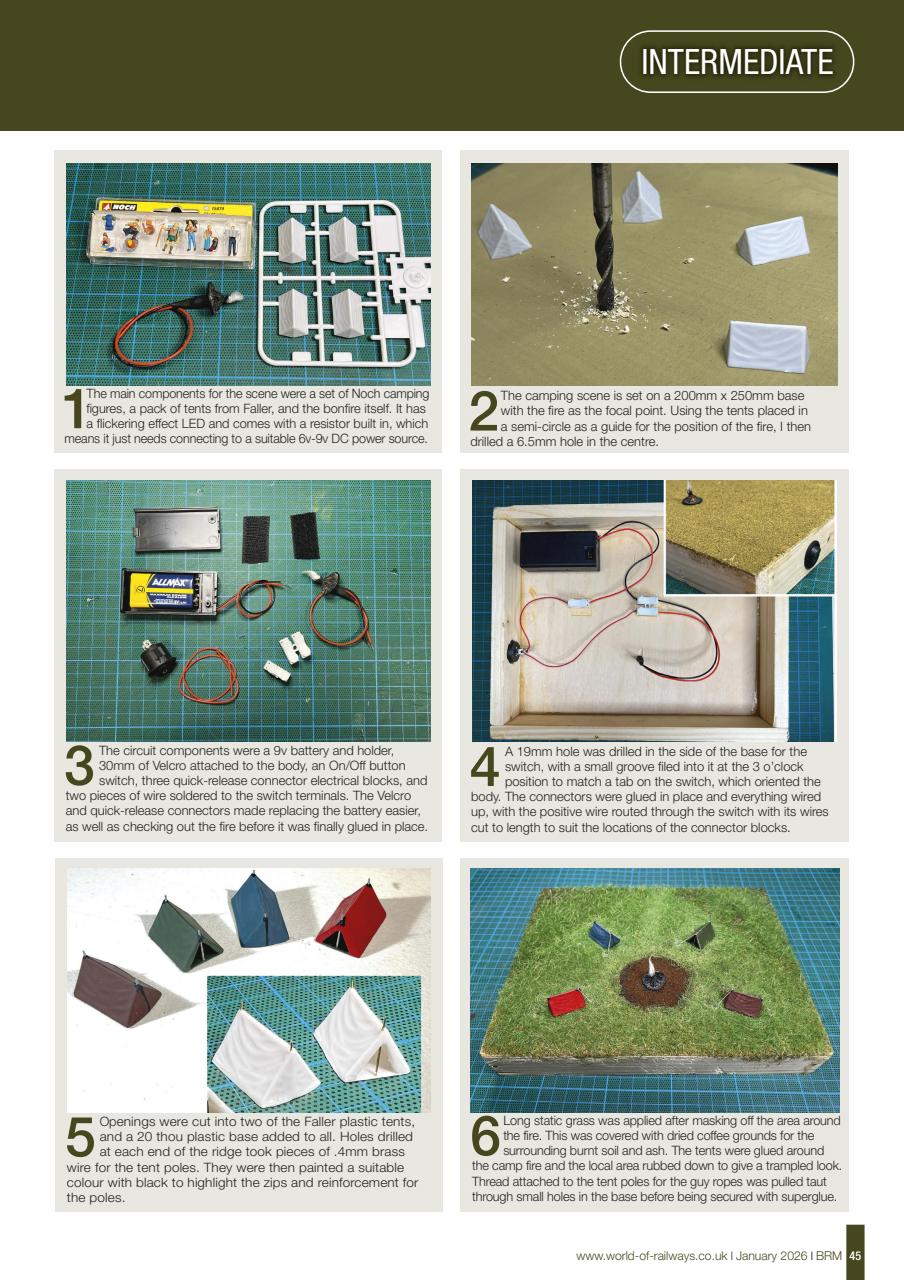 INTERMEDIATE

NOCH

1 The main components for the scene were a set of Noch camping figures, a pack of tents from Faller, and the bonfire itself. It has a flickering effect LED and comes with a resistor built in, which means it just needs connecting to a suitable 6v-9v DC power source.

2 The camping scene is set on a 200mm x 250mm base with the fire as the focal point. Using the tents placed in a semi-circle as a guide for the position of the fire, I then drilled a 6.5mm hole in the centre.

ALLMAX

3 The circuit components were a 9v battery and holder, 30mm of Velcro attached to the body, an On/Off button switch, three quick-release connector electrical blocks, and two pieces of wire soldered to the switch terminals. The Velcro and quick-release connectors made replacing the battery easier, as well as checking out the fire before it was finally glued in place.

4 A 19mm hole was drilled in the side of the base for the switch, with a small groove filed into it at the 3 o'clock position to match a tab on the switch, which oriented the body. The connectors were glued in place and everything wired up, with the positive wire routed through the switch with its wires cut to length to suit the locations of the connector blocks.

5 Openings were cut into two of the Faller plastic tents, and a 20 thou plastic base added to all. Holes drilled at each end of the ridge took pieces of .4mm brass wire for the tent poles. They were then painted a suitable colour with black to highlight the zips and reinforcement for the poles.

6 Long static grass was applied after masking off the area around the fire. This was covered with dried coffee grounds for the surrounding burnt soil and ash. The tents were glued around the camp fire and the local area rubbed down to give a trampled look. Thread attached to the tent poles for the guy ropes was pulled taut through small holes in the base before being secured with superglue.

www.world-of-railways.co.uk I January 2026 I BRM 45