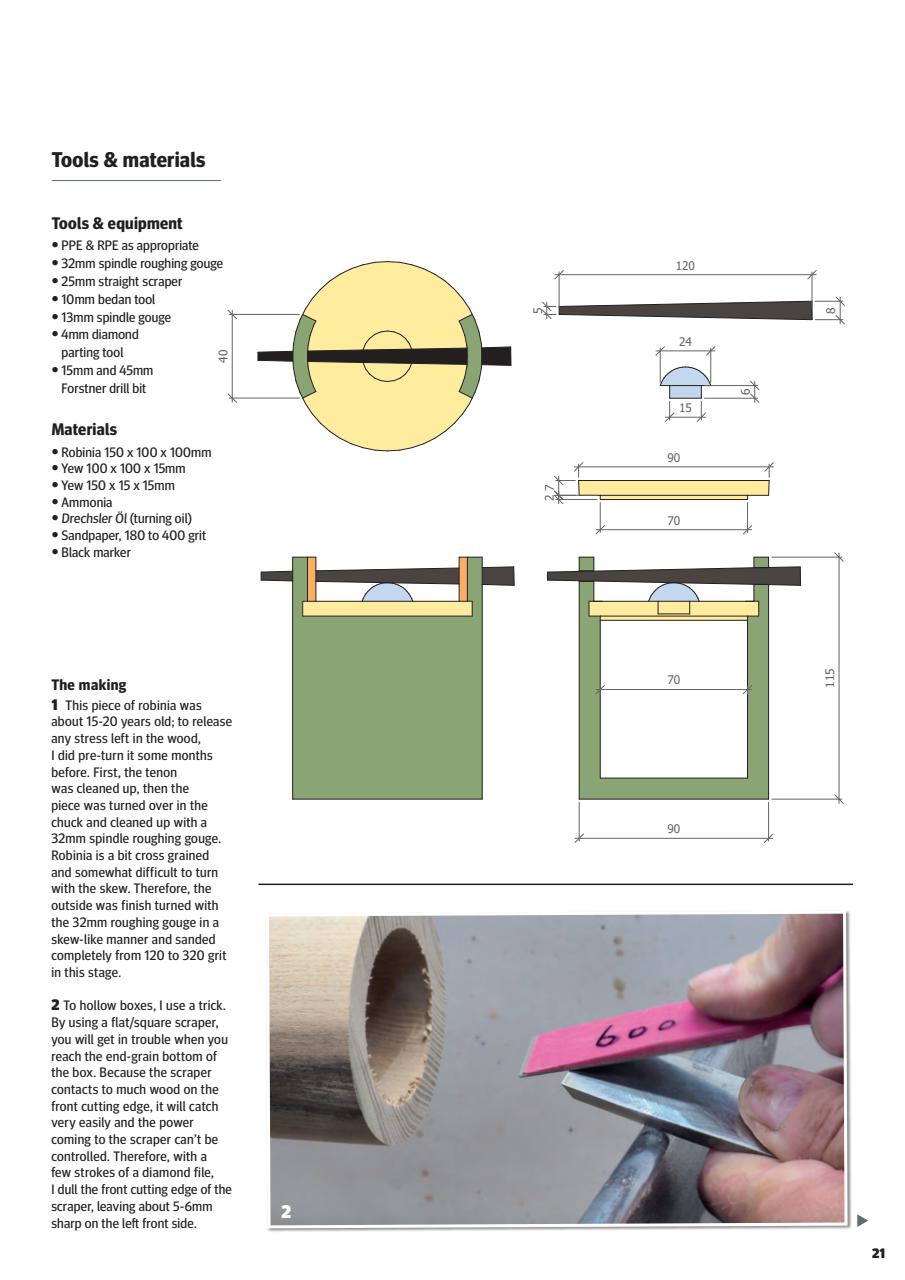 Tools & materials

Tools & equipment
• PPE & RPE as appropriate
• 32mm spindle roughing gouge
• 25mm straight scraper
• 10mm bedan tool
• 13mm spindle gouge
• 4mm diamond parting tool
• 15mm and 45mm Forstner drill bit

Materials
• Robinia 150 x 100 x 100mm
• Yew 100 x 100 x 15mm
• Yew 150 x 15 x 15mm
• Ammonia
• Drechsler Öl (turning oil)
• Sandpaper, 180 to 400 grit
• Black marker

40

120
5
8

24
6
15

90
2
7
70

70
115
90

The making
1 This piece of robinia was about 15-20 years old; to release any stress left in the wood, I did pre-turn it some months before. First, the tenon was cleaned up, then the piece was turned over in the chuck and cleaned up with a 32mm spindle roughing gouge. Robinia is a bit cross grained and somewhat difficult to turn with the skew. Therefore, the outside was finish turned with the 32mm roughing gouge in a skew-like manner and sanded completely from 120 to 320 grit in this stage.

2 To hollow boxes, I use a trick. By using a flat/square scraper, you will get in trouble when you reach the end-grain bottom of the box. Because the scraper contacts to much wood on the front cutting edge, it will catch very easily and the power coming to the scraper can't be controlled. Therefore, with a few strokes of a diamond file, I dull the front cutting edge of the scraper, leaving about 5-6mm sharp on the left front side.

600

2

21