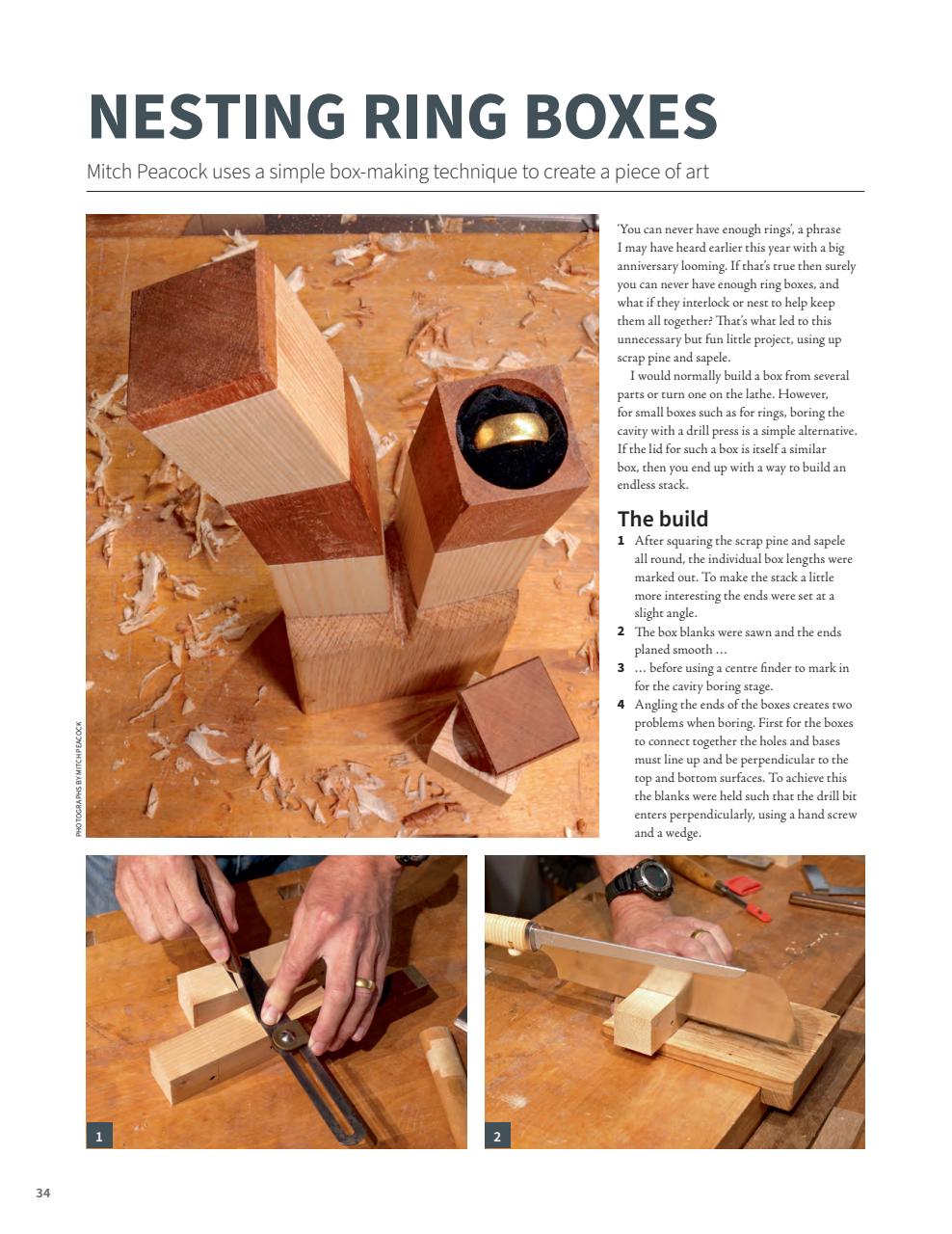 NESTING RING BOXES

Mitch Peacock uses a simple box-making technique to create a piece of art

PHOTOGRAPHS BY MITCH PEACOCK

'You can never have enough rings', a phrase I may have heard earlier this year with a big anniversary looming. If that's true then surely you can never have enough ring boxes, and what if they interlock or nest to help keep them all together? That's what led to this unnecessary but fun little project, using up scrap pine and sapele.

I would normally build a box from several parts or turn one on the lathe. However, for small boxes such as for rings, boring the cavity with a drill press is a simple alternative. If the lid for such a box is itself a similar box, then you end up with a way to build an endless stack.

The build

1 After squaring the scrap pine and sapele all round, the individual box lengths were marked out. To make the stack a little more interesting the ends were set at a slight angle.

2 The box blanks were sawn and the ends planed smooth ...

3 ... before using a centre finder to mark in for the cavity boring stage.

4 Angling the ends of the boxes creates two problems when boring. First for the boxes to connect together the holes and bases must line up and be perpendicular to the top and bottom surfaces. To achieve this the blanks were held such that the drill bit enters perpendicularly, using a hand screw and a wedge.

1

2

34