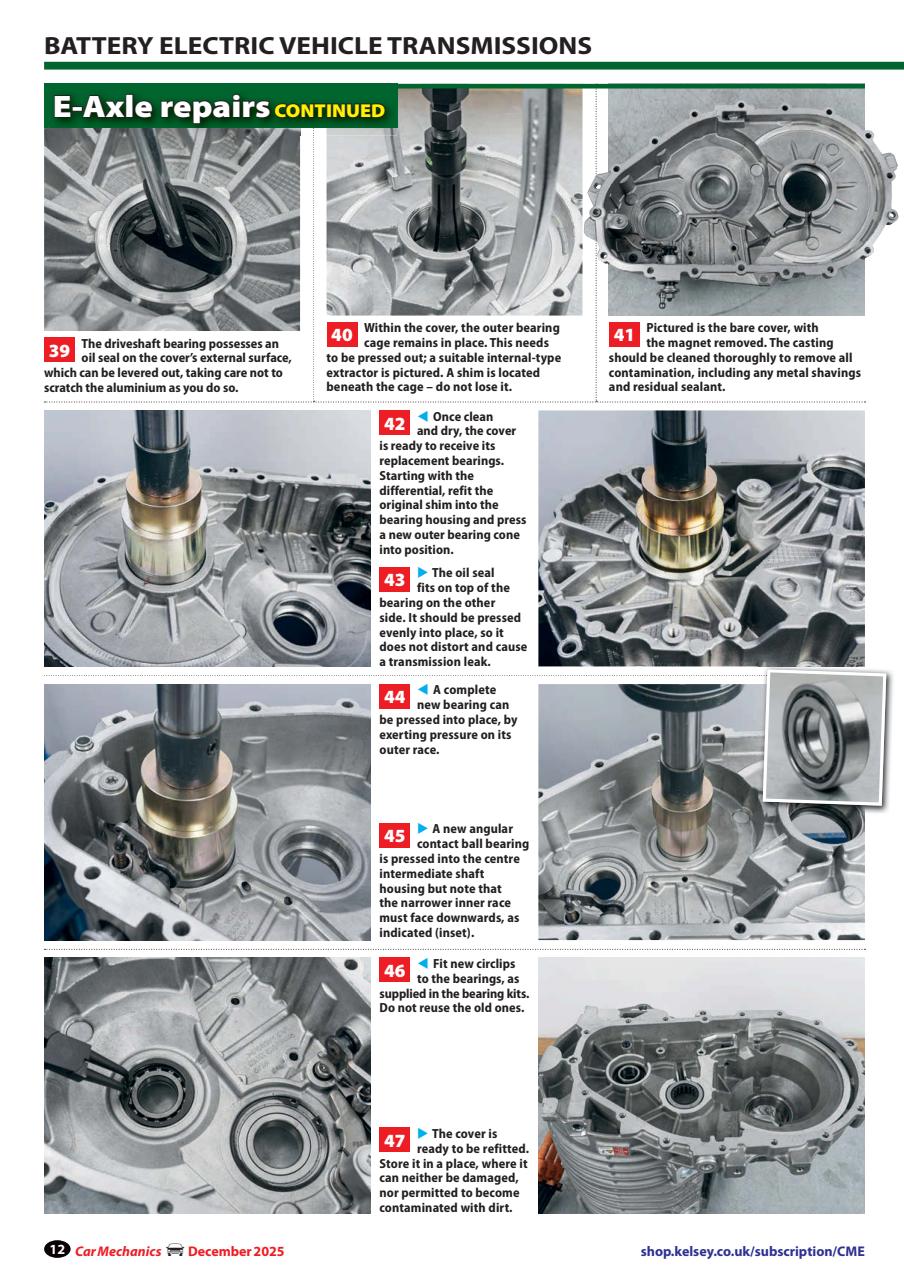 BATTERY ELECTRIC VEHICLE TRANSMISSIONS

E-Axle repairs CONTINUED

39 The driveshaft bearing possesses an oil seal on the cover's external surface, which can be levered out, taking care not to scratch the aluminium as you do so.

40 Within the cover, the outer bearing cage remains in place. This needs to be pressed out; a suitable internal-type extractor is pictured. A shim is located beneath the cage – do not lose it.

41 Pictured is the bare cover, with the magnet removed. The casting should be cleaned thoroughly to remove all contamination, including any metal shavings and residual sealant.

42 ◀ Once clean and dry, the cover is ready to receive its replacement bearings. Starting with the differential, refit the original shim into the bearing housing and press a new outer bearing cone into position.

43 ▶ The oil seal fits on top of the bearing on the other side. It should be pressed evenly into place, so it does not distort and cause a transmission leak.

44 ◀ A complete new bearing can be pressed into place, by exerting pressure on its outer race.

45 ▶ A new angular contact ball bearing is pressed into the centre intermediate shaft housing but note that the narrower inner race must face downwards, as indicated (inset).

46 ◀ Fit new circlips to the bearings, as supplied in the bearing kits. Do not reuse the old ones.

47 ▶ The cover is ready to be refitted. Store it in a place, where it can neither be damaged, nor permitted to become contaminated with dirt.

12 Car Mechanics December 2025

shop.kelsey.co.uk/subscription/CME