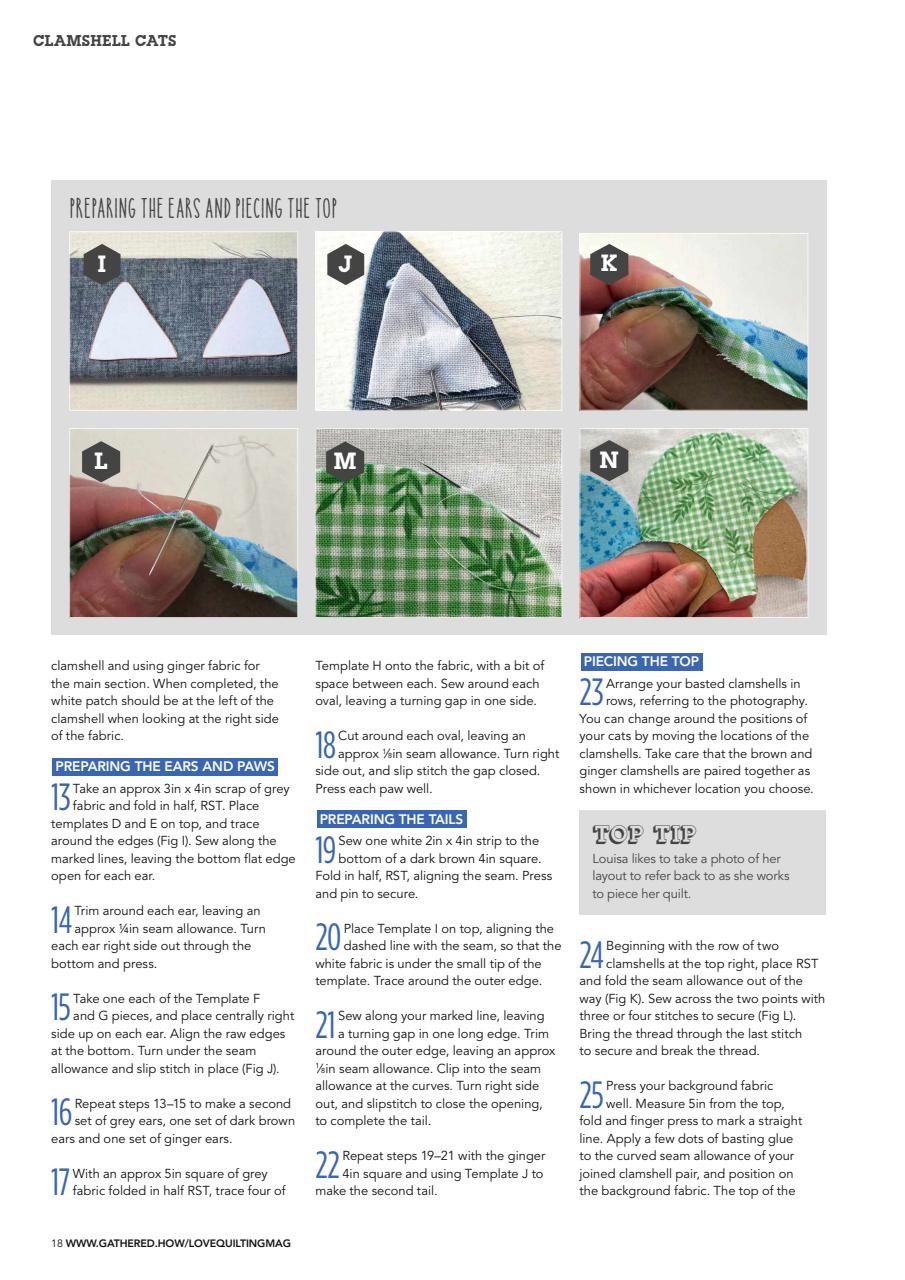 CLAMSHELL CATS

PREPARING THE EARS AND PIECING THE TOP

I

J

K

L

M

N

clamshell and using ginger fabric for the main section. When completed, the white patch should be at the left of the clamshell when looking at the right side of the fabric.

PREPARING THE EARS AND PAWS

13 Take an approx 3in x 4in scrap of grey fabric and fold in half, RST. Place templates D and E on top, and trace around the edges (Fig I). Sew along the marked lines, leaving the bottom flat edge open for each ear.

14 Trim around each ear, leaving an approx ¼in seam allowance. Turn each ear right side out through the bottom and press.

15 Take one each of the Template F and G pieces, and place centrally right side up on each ear. Align the raw edges at the bottom. Turn under the seam allowance and slip stitch in place (Fig J).

16 Repeat steps 13–15 to make a second set of grey ears, one set of dark brown ears and one set of ginger ears.

17 With an approx 5in square of grey fabric folded in half RST, trace four of Template H onto the fabric, with a bit of space between each. Sew around each oval, leaving a turning gap in one side.

18 Cut around each oval, leaving an approx ⅛in seam allowance. Turn right side out, and slip stitch the gap closed. Press each paw well.

PREPARING THE TAILS

19 Sew one white 2in x 4in strip to the bottom of a dark brown 4in square. Fold in half, RST, aligning the seam. Press and pin to secure.

20 Place Template I on top, aligning the dashed line with the seam, so that the white fabric is under the small tip of the template. Trace around the outer edge.

21 Sew along your marked line, leaving a turning gap in one long edge. Trim around the outer edge, leaving an approx ⅛in seam allowance. Clip into the seam allowance at the curves. Turn right side out, and slipstitch to close the opening, to complete the tail.

22 Repeat steps 19–21 with the ginger 4in square and using Template J to make the second tail.

PIECING THE TOP

23 Arrange your basted clamshells in rows, referring to the photography. You can change around the positions of your cats by moving the locations of the clamshells. Take care that the brown and ginger clamshells are paired together as shown in whichever location you choose.

TOP TIP
Louisa likes to take a photo of her layout to refer back to as she works to piece her quilt.

24 Beginning with the row of two clamshells at the top right, place RST and fold the seam allowance out of the way (Fig K). Sew across the two points with three or four stitches to secure (Fig L). Bring the thread through the last stitch to secure and break the thread.

25 Press your background fabric well. Measure 5in from the top, fold and finger press to mark a straight line. Apply a few dots of basting glue to the curved seam allowance of your joined clamshell pair, and position on the background fabric. The top of the

18 WWW.GATHERED.HOW/LOVEQUILTINGMAG