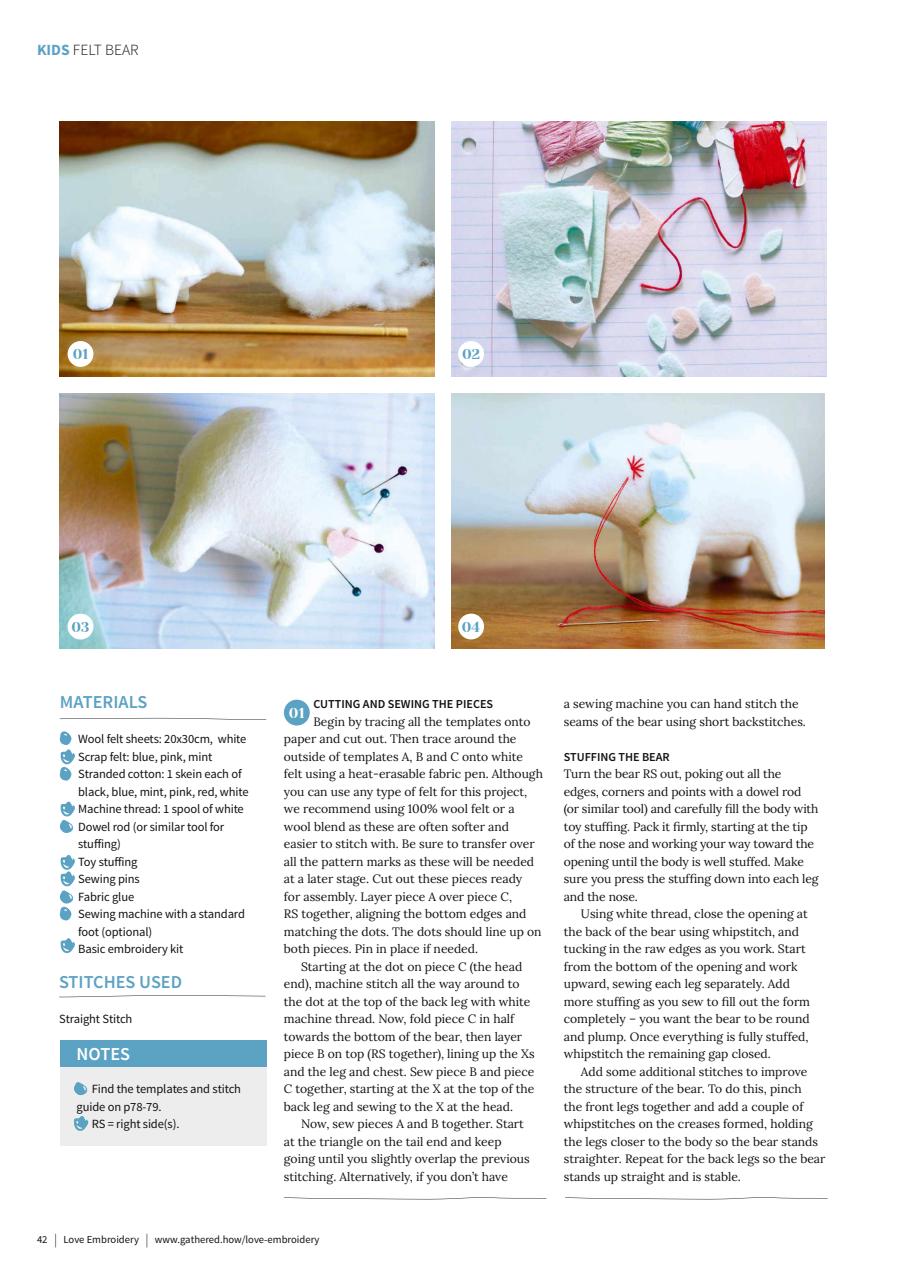 KIDS FELT BEAR

01

02

03

04

MATERIALS

Wool felt sheets: 20x30cm, white
Scrap felt: blue, pink, mint
Stranded cotton: 1 skein each of black, blue, mint, pink, red, white
Machine thread: 1 spool of white
Dowel rod (or similar tool for stuffing)
Toy stuffing
Sewing pins
Fabric glue
Sewing machine with a standard foot (optional)
Basic embroidery kit

STITCHES USED

Straight Stitch

NOTES

Find the templates and stitch guide on p78-79.
RS = right side(s).

01 CUTTING AND SEWING THE PIECES
Begin by tracing all the templates onto paper and cut out. Then trace around the outside of templates A, B and C onto white felt using a heat-erasable fabric pen. Although you can use any type of felt for this project, we recommend using 100% wool felt or a wool blend as these are often softer and easier to stitch with. Be sure to transfer over all the pattern marks as these will be needed at a later stage. Cut out these pieces ready for assembly. Layer piece A over piece C, RS together, aligning the bottom edges and matching the dots. The dots should line up on both pieces. Pin in place if needed.

Starting at the dot on piece C (the head end), machine stitch all the way around to the dot at the top of the back leg with white machine thread. Now, fold piece C in half towards the bottom of the bear, then layer piece B on top (RS together), lining up the Xs and the leg and chest. Sew piece B and piece C together, starting at the X at the top of the back leg and sewing to the X at the head.

Now, sew pieces A and B together. Start at the triangle on the tail end and keep going until you slightly overlap the previous stitching. Alternatively, if you don't have a sewing machine you can hand stitch the seams of the bear using short backstitches.

STUFFING THE BEAR
Turn the bear RS out, poking out all the edges, corners and points with a dowel rod (or similar tool) and carefully fill the body with toy stuffing. Pack it firmly, starting at the tip of the nose and working your way toward the opening until the body is well stuffed. Make sure you press the stuffing down into each leg and the nose.

Using white thread, close the opening at the back of the bear using whipstitch, and tucking in the raw edges as you work. Start from the bottom of the opening and work upward, sewing each leg separately. Add more stuffing as you sew to fill out the form completely – you want the bear to be round and plump. Once everything is fully stuffed, whipstitch the remaining gap closed.

Add some additional stitches to improve the structure of the bear. To do this, pinch the front legs together and add a couple of whipstitches on the creases formed, holding the legs closer to the body so the bear stands straighter. Repeat for the back legs so the bear stands up straight and is stable.

42 | Love Embroidery | www.gathered.how/love-embroidery