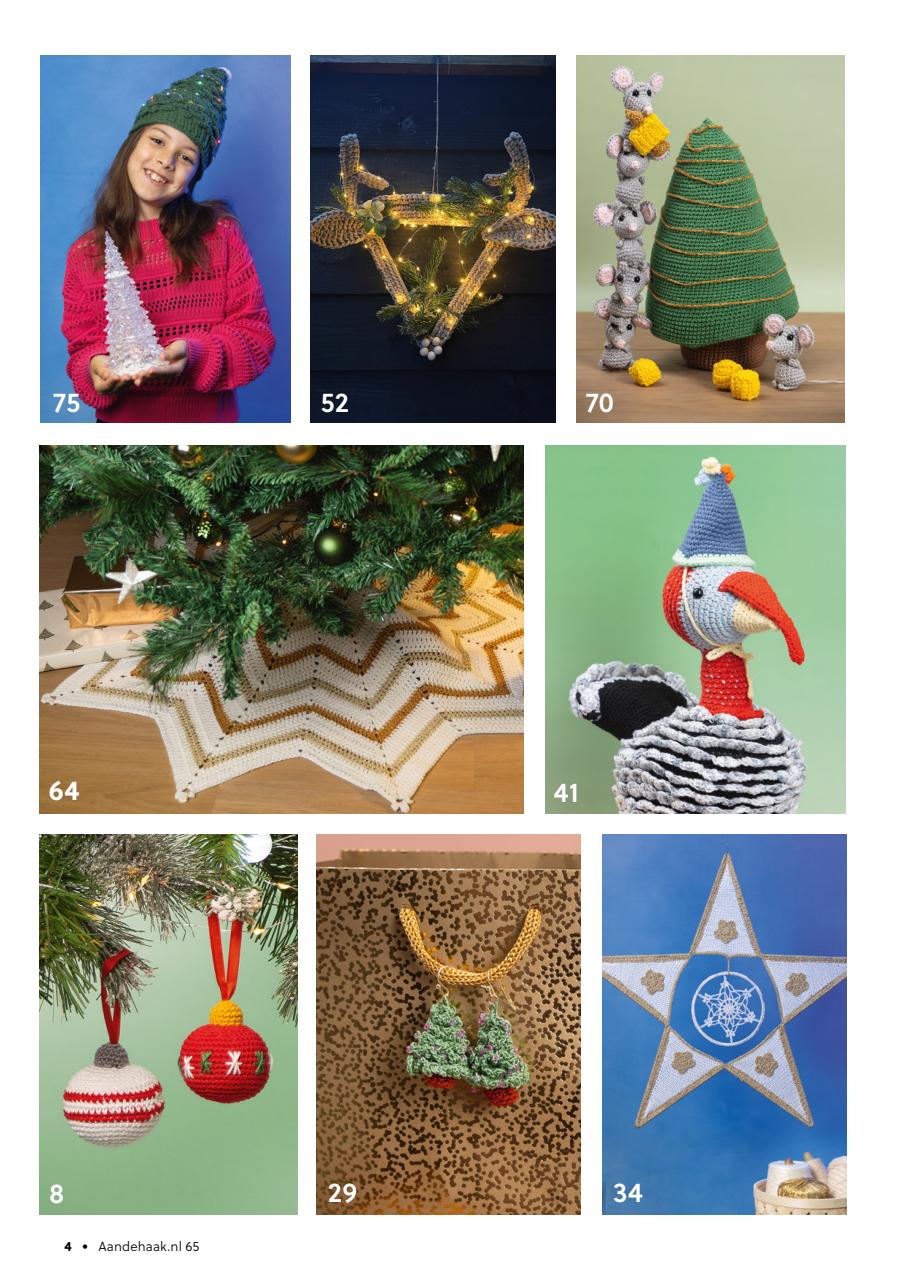 75

52

70

64

41

8

29

34

4 • Aandehaak.nl 65