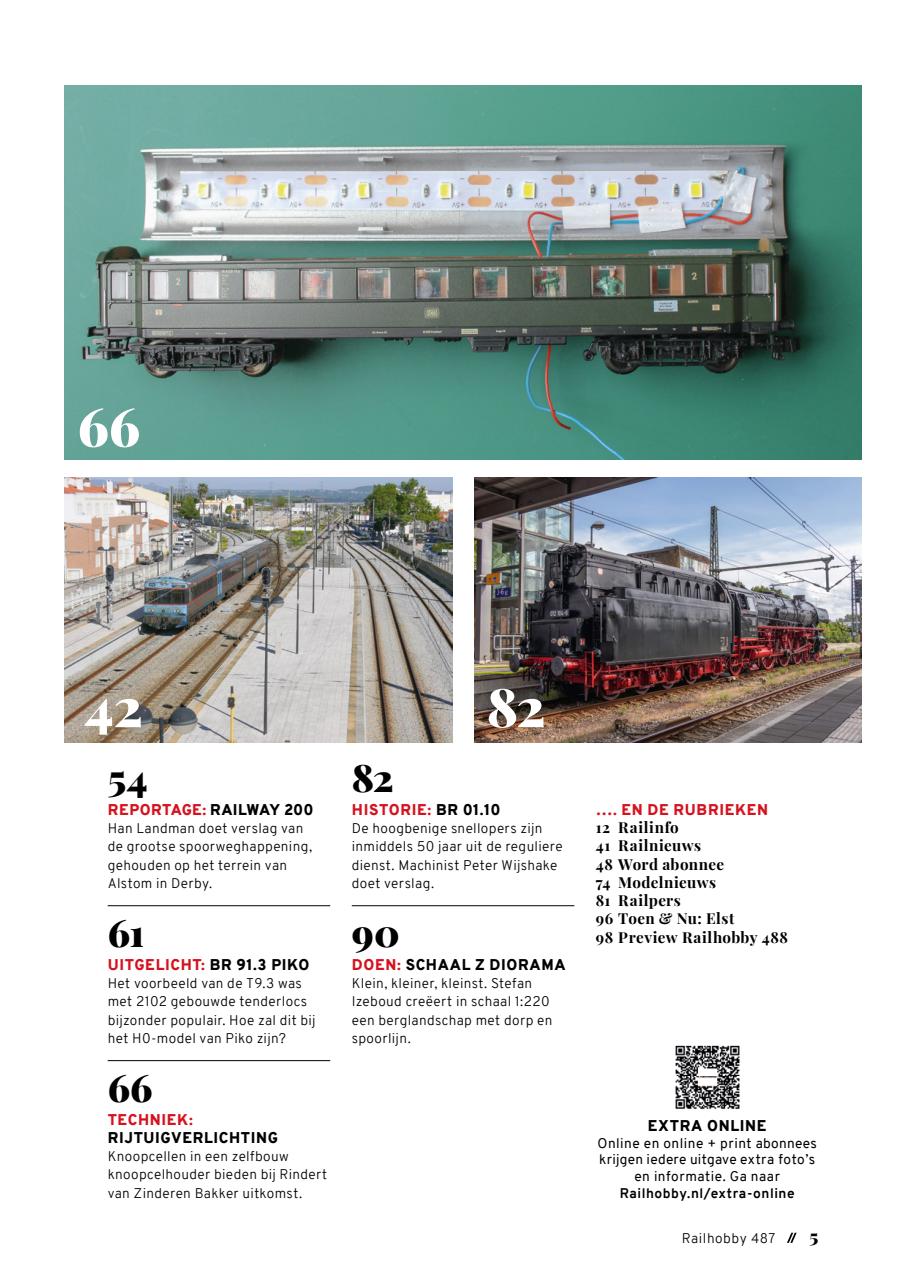 66

42

82

54
REPORTAGE: RAILWAY 200
Han Landman doet verslag van de grootse spoorweghappening, gehouden op het terrein van Alstom in Derby.

61
UITGELICHT: BR 91.3 PIKO
Het voorbeeld van de T9.3 was met 2102 gebouwde tenderlocs bijzonder populair. Hoe zal dit bij het H0-model van Piko zijn?

66
TECHNIEK: RIJTUIGVERLICHTING
Knoopcellen in een zelfbouw knoopcelhouder bieden bij Rindert van Zinderen Bakker uitkomst.

82
HISTORIE: BR 01.10
De hoogbenige snellopers zijn inmiddels 50 jaar uit de reguliere dienst. Machinist Peter Wijshake doet verslag.

90
DOEN: SCHAAL Z DIORAMA
Klein, kleiner, kleinst. Stefan Izeboud creëert in schaal 1:220 een berglandschap met dorp en spoorlijn.

.... EN DE RUBRIEKEN
12 Railinfo
41 Railnieuws
48 Word abonnee
74 Modelnieuws
81 Railpers
96 Toen & Nu: Elst
98 Preview Railhobby 488

EXTRA ONLINE
Online en online + print abonnees krijgen iedere uitgave extra foto's en informatie. Ga naar Railhobby.nl/extra-online

Railhobby 487 // 5