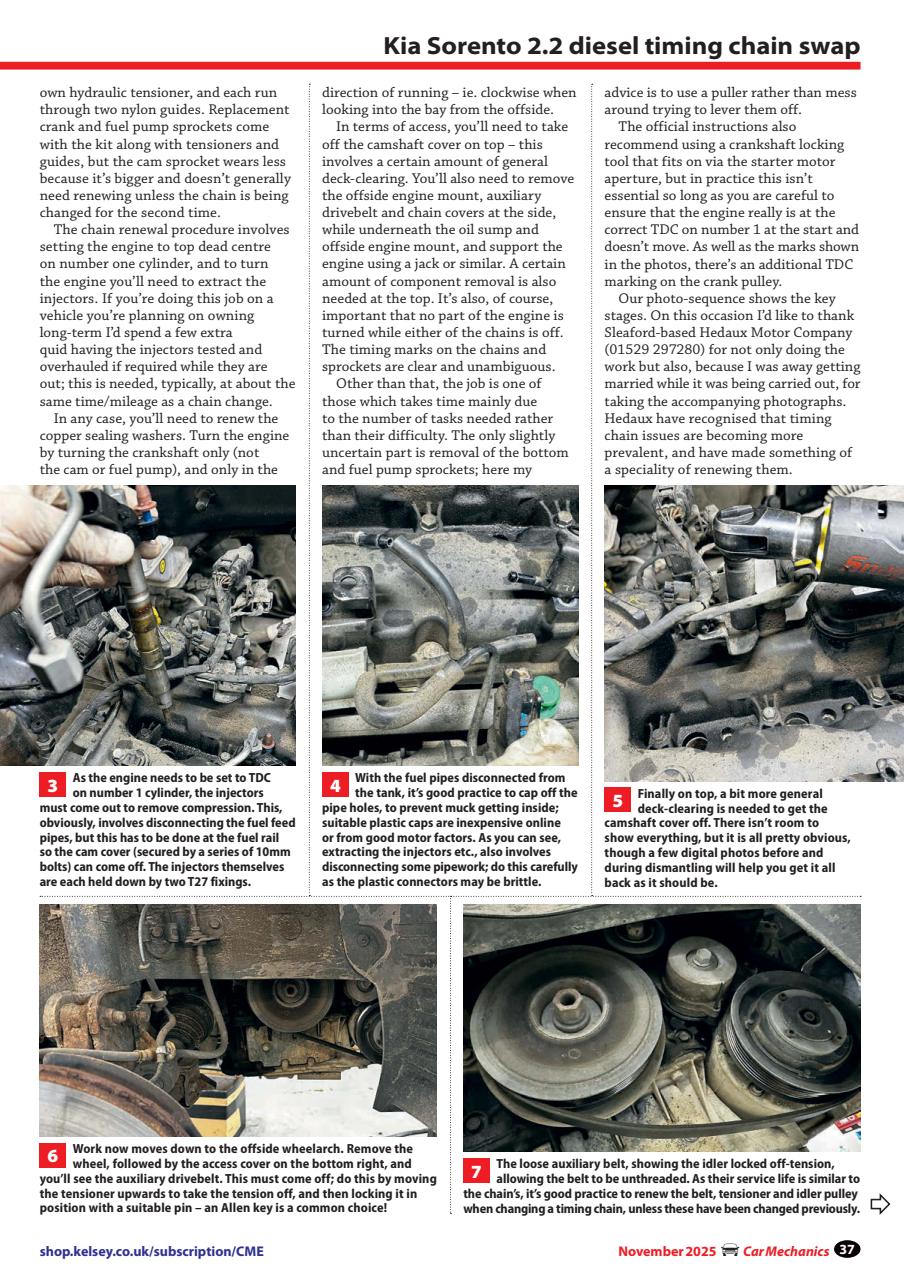 Kia Sorento 2.2 diesel timing chain swap

own hydraulic tensioner, and each run through two nylon guides. Replacement crank and fuel pump sprockets come with the kit along with tensioners and guides, but the cam sprocket wears less because it's bigger and doesn't generally need renewing unless the chain is being changed for the second time.

The chain renewal procedure involves setting the engine to top dead centre on number one cylinder, and to turn the engine you'll need to extract the injectors. If you're doing this job on a vehicle you're planning on owning long-term I'd spend a few extra quid having the injectors tested and overhauled if required while they are out; this is needed, typically, at about the same time/mileage as a chain change.

In any case, you'll need to renew the copper sealing washers. Turn the engine by turning the crankshaft only (not the cam or fuel pump), and only in the direction of running – ie. clockwise when looking into the bay from the offside.

In terms of access, you'll need to take off the camshaft cover on top – this involves a certain amount of general deck-clearing. You'll also need to remove the offside engine mount, auxiliary drivebelt and chain covers at the side, while underneath the oil sump and offside engine mount, and support the engine using a jack or similar. A certain amount of component removal is also needed at the top. It's also, of course, important that no part of the engine is turned while either of the chains is off. The timing marks on the chains and sprockets are clear and unambiguous.

Other than that, the job is one of those which takes time mainly due to the number of tasks needed rather than their difficulty. The only slightly uncertain part is removal of the bottom and fuel pump sprockets; here my advice is to use a puller rather than mess around trying to lever them off.

The official instructions also recommend using a crankshaft locking tool that fits on via the starter motor aperture, but in practice this isn't essential so long as you are careful to ensure that the engine really is at the correct TDC on number 1 at the start and doesn't move. As well as the marks shown in the photos, there's an additional TDC marking on the crank pulley.

Our photo-sequence shows the key stages. On this occasion I'd like to thank Sleaford-based Hedaux Motor Company (01529 297280) for not only doing the work but also, because I was away getting married while it was being carried out, for taking the accompanying photographs. Hedaux have recognised that timing chain issues are becoming more prevalent, and have made something of a speciality of renewing them.

3 As the engine needs to be set to TDC on number 1 cylinder, the injectors must come out to remove compression. This, obviously, involves disconnecting the fuel feed pipes, but this has to be done at the fuel rail so the cam cover (secured by a series of 10mm bolts) can come off. The injectors themselves are each held down by two T27 fixings.

4 With the fuel pipes disconnected from the tank, it's good practice to cap off the pipe holes, to prevent muck getting inside; suitable plastic caps are inexpensive online or from good motor factors. As you can see, extracting the injectors etc., also involves disconnecting some pipework; do this carefully as the plastic connectors may be brittle.

5 Finally on top, a bit more general deck-clearing is needed to get the camshaft cover off. There isn't room to show everything, but it is all pretty obvious, though a few digital photos before and during dismantling will help you get it all back as it should be.

6 Work now moves down to the offside wheelarch. Remove the wheel, followed by the access cover on the bottom right, and you'll see the auxiliary drivebelt. This must come off; do this by moving the tensioner upwards to take the tension off, and then locking it in position with a suitable pin – an Allen key is a common choice!

7 The loose auxiliary belt, showing the idler locked off-tension, allowing the belt to be unthreaded. As their service life is similar to the chain's, it's good practice to renew the belt, tensioner and idler pulley when changing a timing chain, unless these have been changed previously.

shop.kelsey.co.uk/subscription/CME

November 2025 Car Mechanics 37