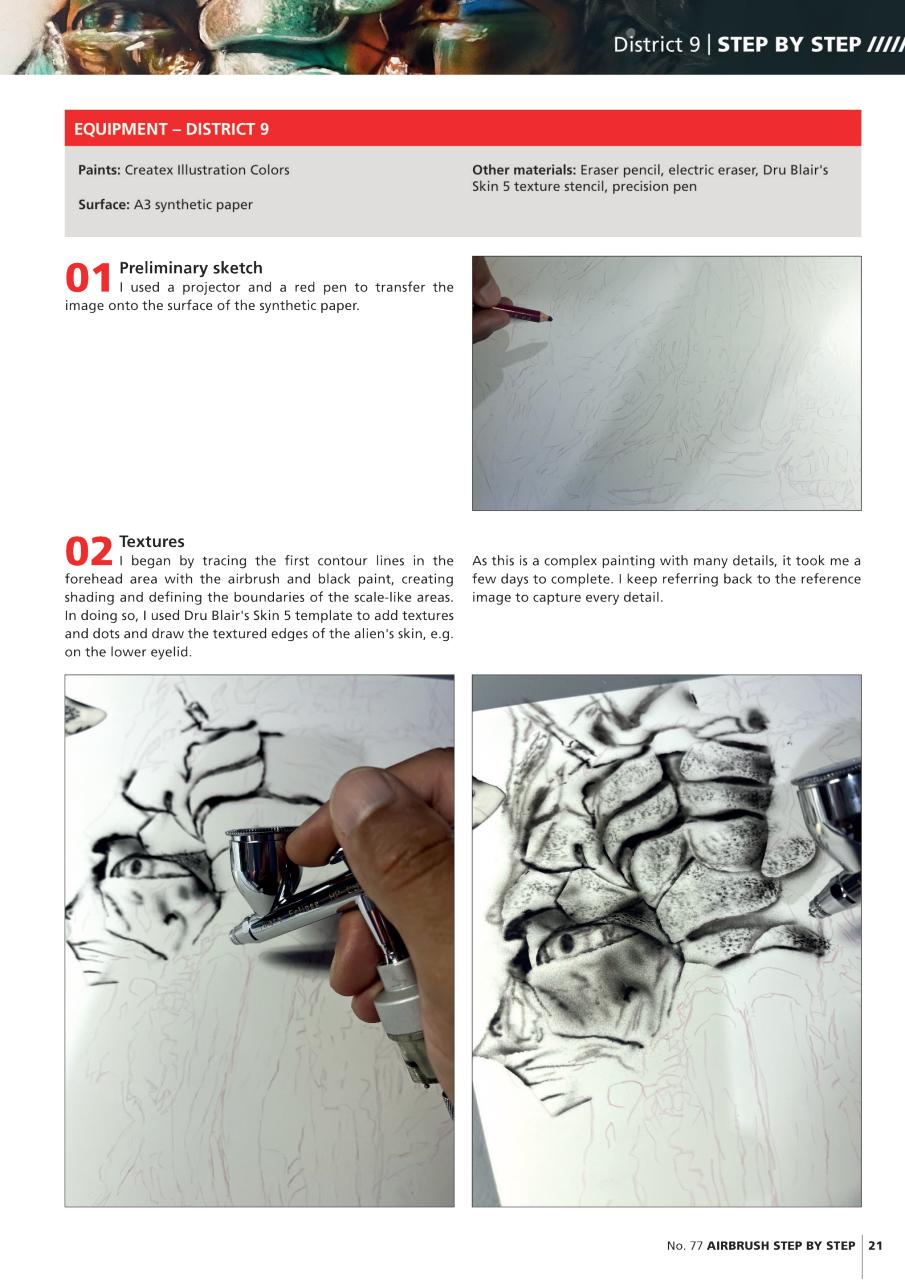 District 9 | STEP BY STEP /////

EQUIPMENT – DISTRICT 9

Paints: Createx Illustration Colors

Surface: A3 synthetic paper

Other materials: Eraser pencil, electric eraser, Dru Blair's Skin 5 texture stencil, precision pen

01 Preliminary sketch
I used a projector and a red pen to transfer the image onto the surface of the synthetic paper.

02 Textures
I began by tracing the first contour lines in the forehead area with the airbrush and black paint, creating shading and defining the boundaries of the scale-like areas. In doing so, I used Dru Blair's Skin 5 template to add textures and dots and draw the textured edges of the alien's skin, e.g. on the lower eyelid.

As this is a complex painting with many details, it took me a few days to complete. I keep referring back to the reference image to capture every detail.

No. 77 AIRBRUSH STEP BY STEP | 21