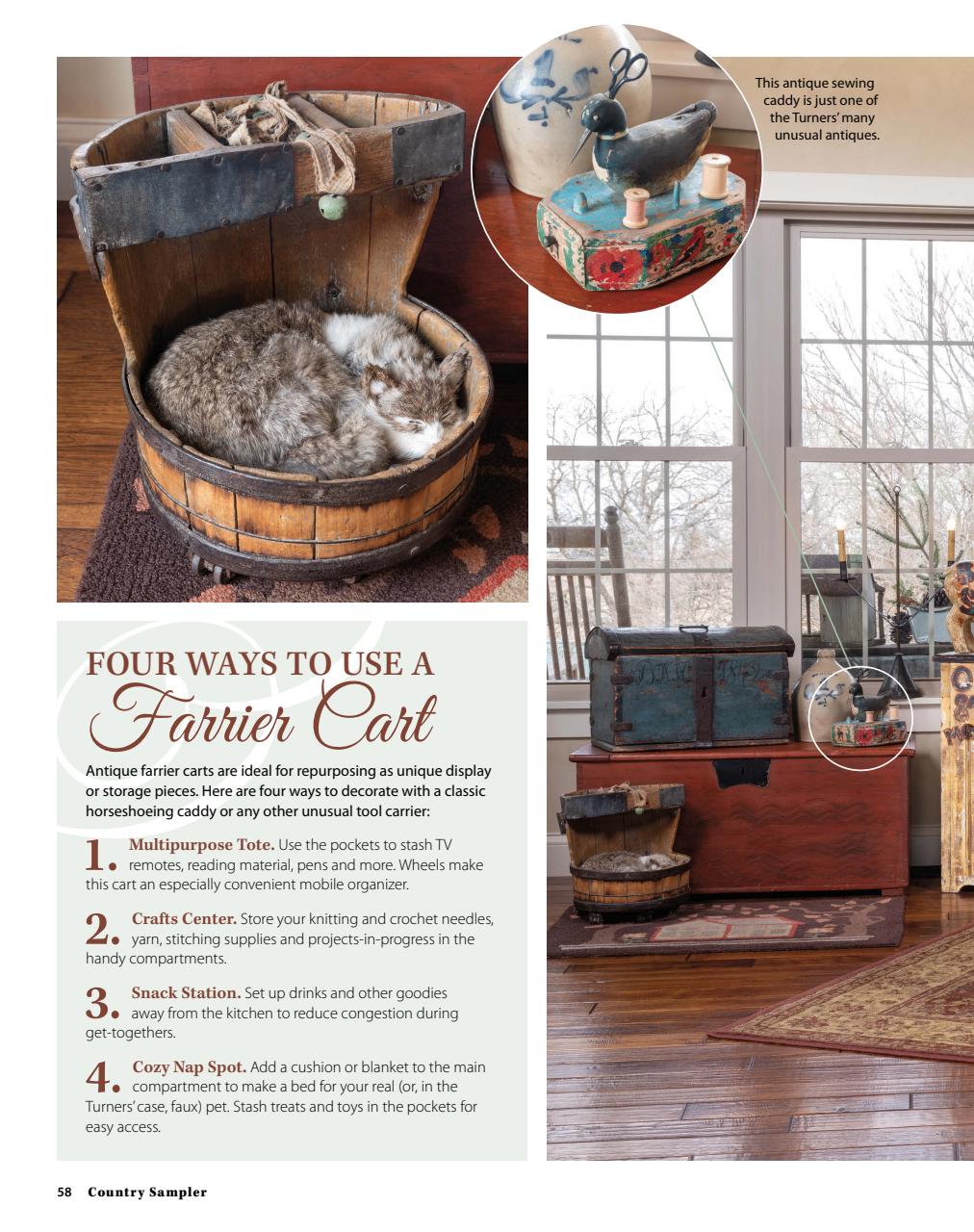 This antique sewing caddy is just one of the Turners' many unusual antiques.

FOUR WAYS TO USE A
Farrier Cart

Antique farrier carts are ideal for repurposing as unique display or storage pieces. Here are four ways to decorate with a classic horseshoeing caddy or any other unusual tool carrier:

1. Multipurpose Tote. Use the pockets to stash TV remotes, reading material, pens and more. Wheels make this cart an especially convenient mobile organizer.

2. Crafts Center. Store your knitting and crochet needles, yarn, stitching supplies and projects-in-progress in the handy compartments.

3. Snack Station. Set up drinks and other goodies away from the kitchen to reduce congestion during get-togethers.

4. Cozy Nap Spot. Add a cushion or blanket to the main compartment to make a bed for your real (or, in the Turners' case, faux) pet. Stash treats and toys in the pockets for easy access.

58 Country Sampler