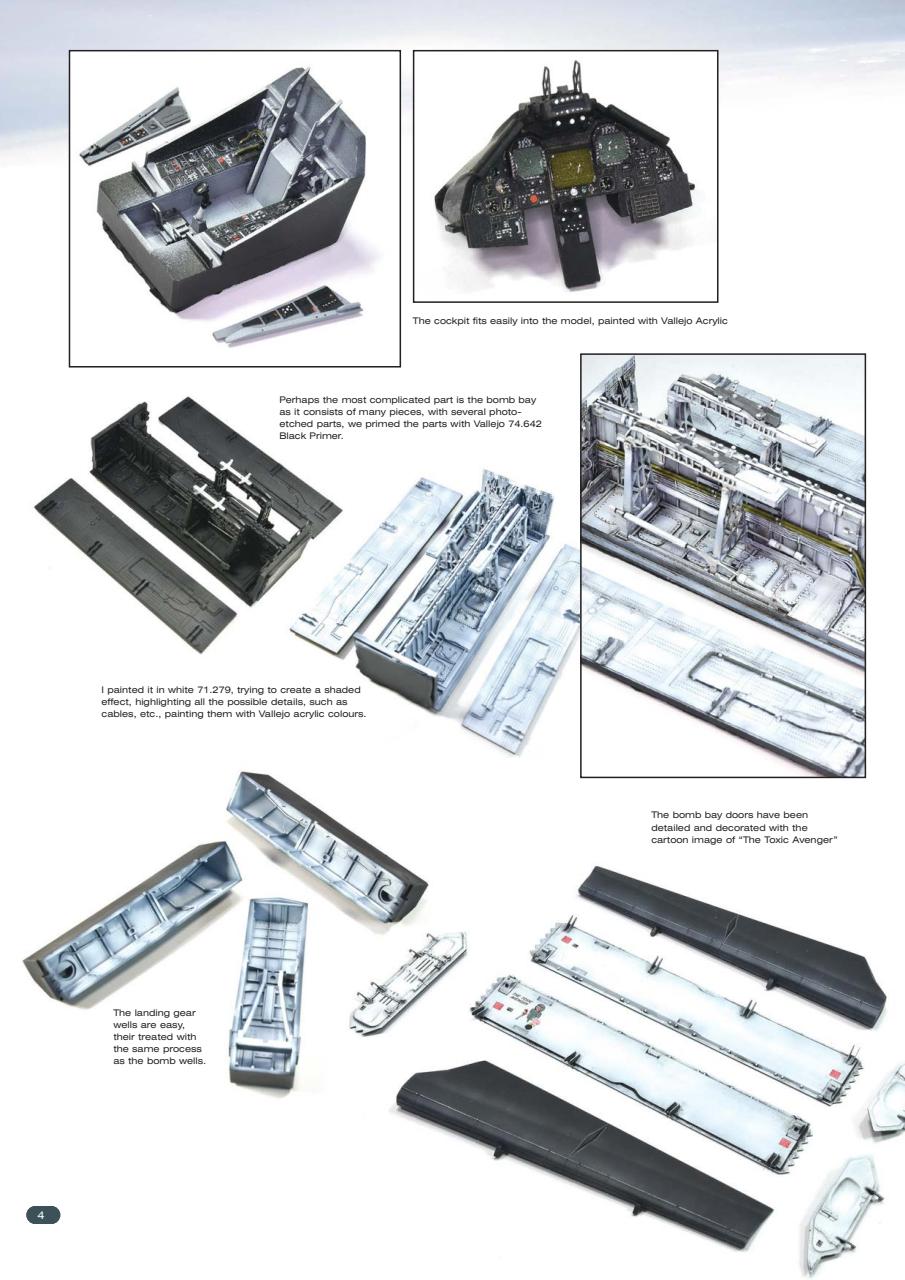 The cockpit fits easily into the model, painted with Vallejo Acrylic

Perhaps the most complicated part is the bomb bay as it consists of many pieces, with several photo-etched parts, we primed the parts with Vallejo 74.642 Black Primer.

I painted it in white 71.279, trying to create a shaded effect, highlighting all the possible details, such as cables, etc., painting them with Vallejo acrylic colours.

The bomb bay doors have been detailed and decorated with the cartoon image of "The Toxic Avenger"

The landing gear wells are easy, their treated with the same process as the bomb wells.

4