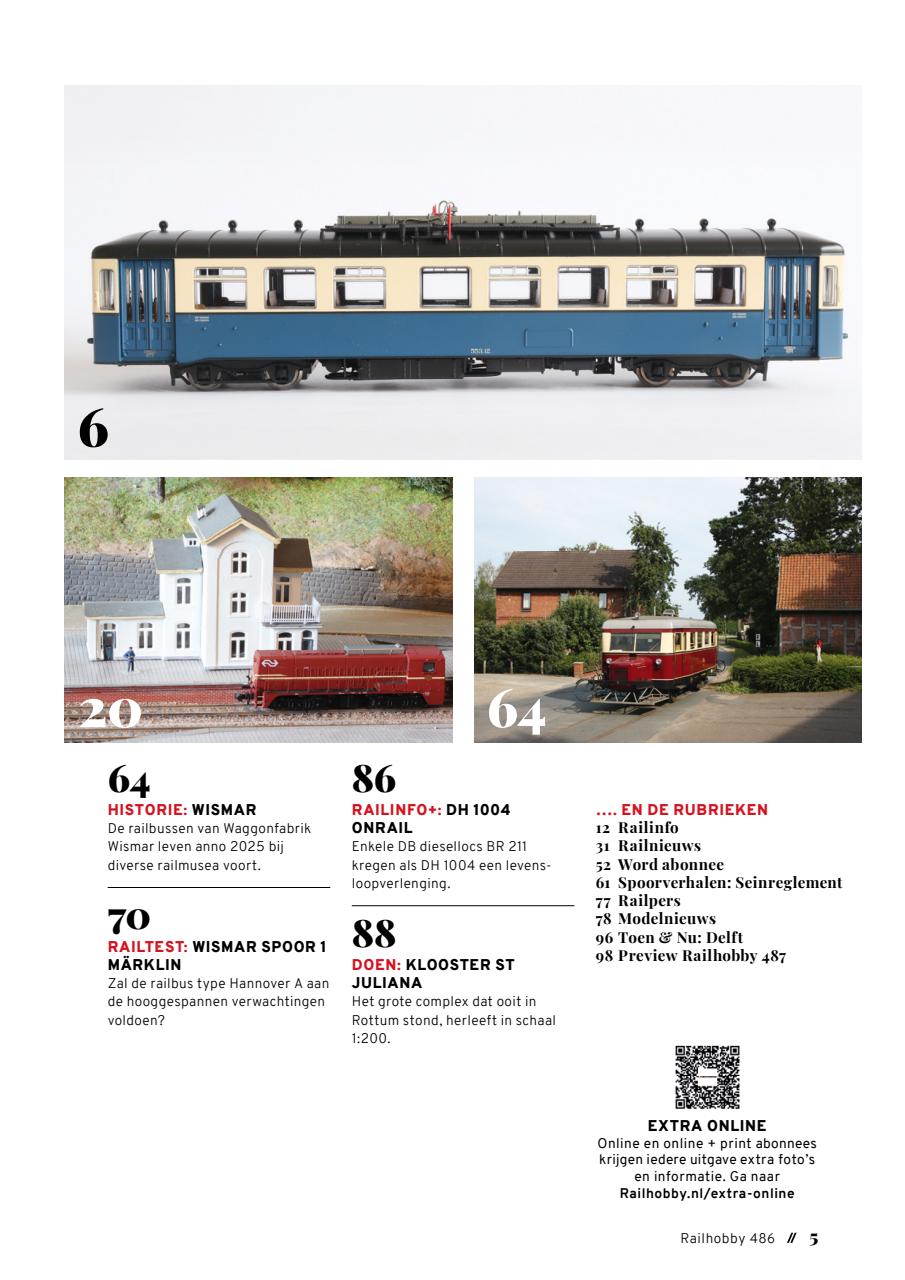 6

20

64

64
HISTORIE: WISMAR
De railbussen van Waggonfabrik Wismar leven anno 2025 bij diverse railmusea voort.

70
RAILTEST: WISMAR SPOOR 1 MÄRKLIN
Zal de railbus type Hannover A aan de hooggespannen verwachtingen voldoen?

86
RAILINFO+: DH 1004 ONRAIL
Enkele DB diesellocs BR 211 kregen als DH 1004 een levensloopverlenging.

88
DOEN: KLOOSTER ST JULIANA
Het grote complex dat ooit in Rottum stond, herleeft in schaal 1:200.

.... EN DE RUBRIEKEN
12 Railinfo
31 Railnieuws
52 Word abonnee
61 Spoorverhalen: Seinreglement
77 Railpers
78 Modelnieuws
96 Toen & Nu: Delft
98 Preview Railhobby 487

EXTRA ONLINE
Online en online + print abonnees krijgen iedere uitgave extra foto's en informatie. Ga naar Railhobby.nl/extra-online

Railhobby 486 // 5