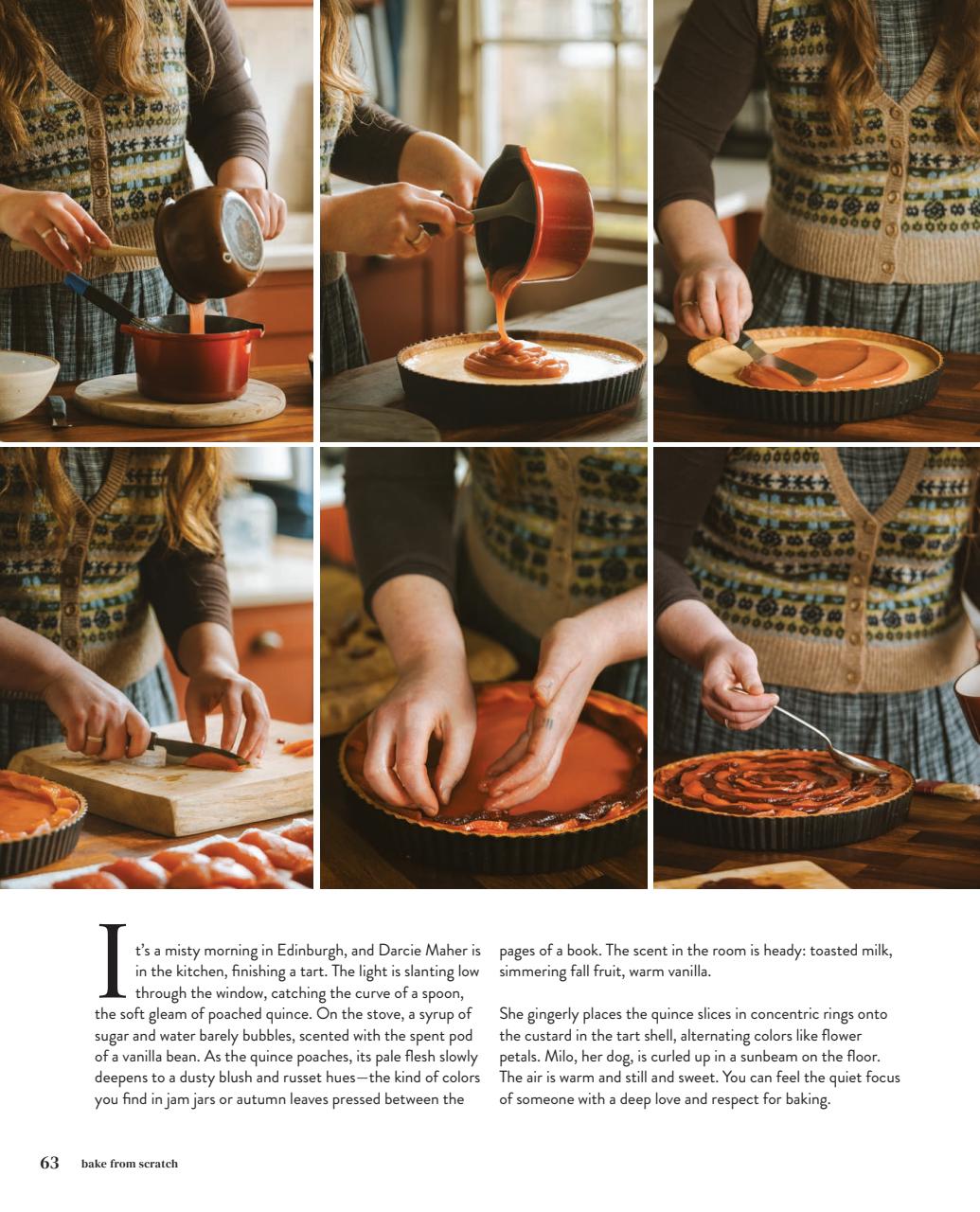 It's a misty morning in Edinburgh, and Darcie Maher is in the kitchen, finishing a tart. The light is slanting low through the window, catching the curve of a spoon, the soft gleam of poached quince. On the stove, a syrup of sugar and water barely bubbles, scented with the spent pod of a vanilla bean. As the quince poaches, its pale flesh slowly deepens to a dusty blush and russet hues—the kind of colors you find in jam jars or autumn leaves pressed between the pages of a book. The scent in the room is heady: toasted milk, simmering fall fruit, warm vanilla.

She gingerly places the quince slices in concentric rings onto the custard in the tart shell, alternating colors like flower petals. Milo, her dog, is curled up in a sunbeam on the floor. The air is warm and still and sweet. You can feel the quiet focus of someone with a deep love and respect for baking.

63 bake from scratch