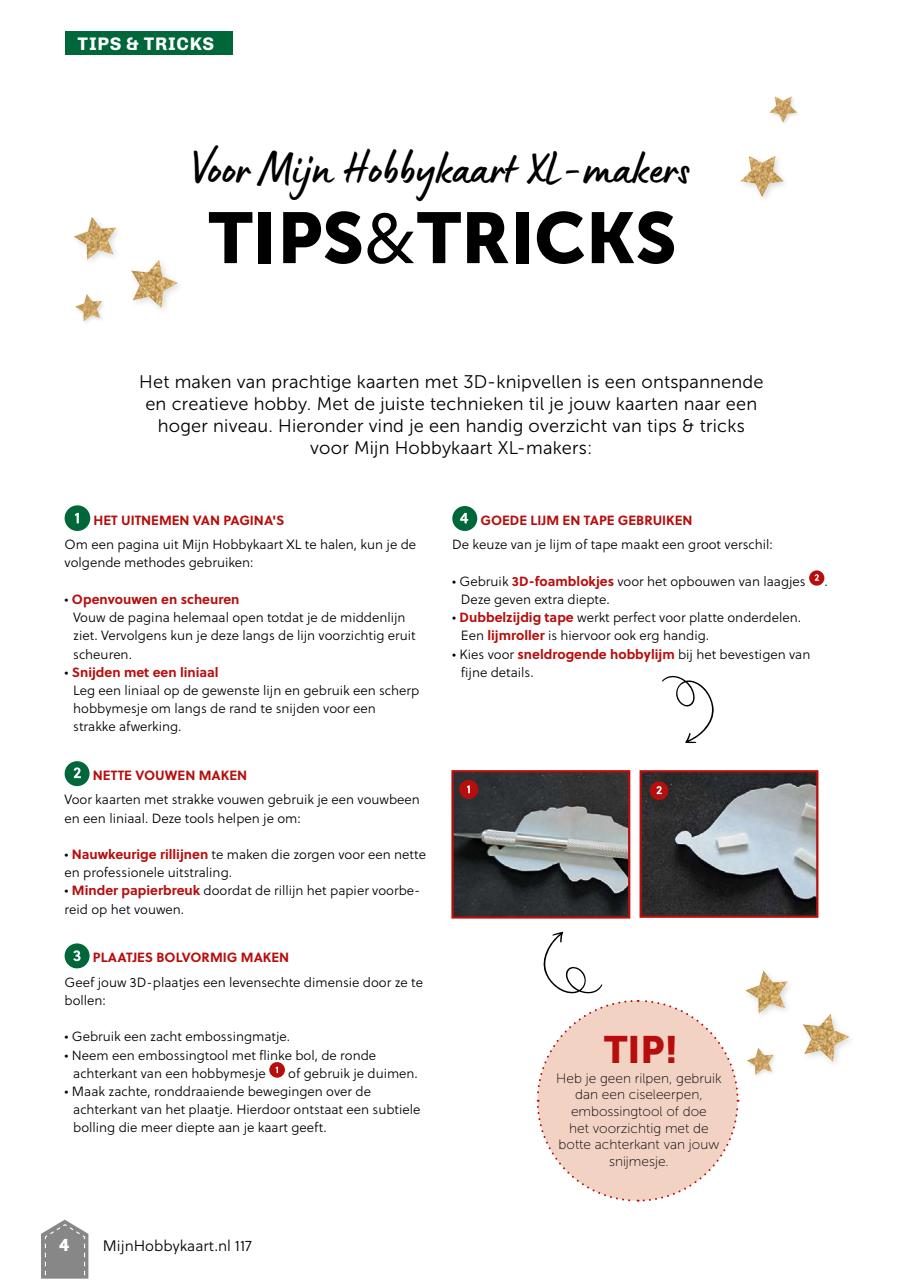 TIPS & TRICKS

Voor Mijn Hobbykaart XL-makers
TIPS&TRICKS

Het maken van prachtige kaarten met 3D-knipvellen is een ontspannende en creatieve hobby. Met de juiste technieken til je jouw kaarten naar een hoger niveau. Hieronder vind je een handig overzicht van tips & tricks voor Mijn Hobbykaart XL-makers:

1 HET UITNEMEN VAN PAGINA'S
Om een pagina uit Mijn Hobbykaart XL te halen, kun je de volgende methodes gebruiken:

• Openvouwen en scheuren
Vouw de pagina helemaal open totdat je de middenlijn ziet. Vervolgens kun je deze langs de lijn voorzichtig eruit scheuren.
• Snijden met een liniaal
Leg een liniaal op de gewenste lijn en gebruik een scherp hobbymesje om langs de rand te snijden voor een strakke afwerking.

2 NETTE VOUWEN MAKEN
Voor kaarten met strakke vouwen gebruik je een vouwbeen en een liniaal. Deze tools helpen je om:

• Nauwkeurige rillijnen te maken die zorgen voor een nette en professionele uitstraling.
• Minder papierbreuk doordat de rillijn het papier voorbereid op het vouwen.

3 PLAATJES BOLVORMIG MAKEN
Geef jouw 3D-plaatjes een levensechte dimensie door ze te bollen:

• Gebruik een zacht embossingmatje.
• Neem een embossingtool met flinke bol, de ronde achterkant van een hobbymesje 1 of gebruik je duimen.
• Maak zachte, ronddraaiende bewegingen over de achterkant van het plaatje. Hierdoor ontstaat een subtiele bolling die meer diepte aan je kaart geeft.

4 GOEDE LIJM EN TAPE GEBRUIKEN
De keuze van je lijm of tape maakt een groot verschil:

• Gebruik 3D-foamblokjes voor het opbouwen van laagjes 2. Deze geven extra diepte.
• Dubbelzijdig tape werkt perfect voor platte onderdelen. Een lijmroller is hiervoor ook erg handig.
• Kies voor sneldrogende hobbylijm bij het bevestigen van fijne details.

1
2

TIP!
Heb je geen rilpen, gebruik dan een ciseleerpen, embossingtool of doe het voorzichtig met de botte achterkant van jouw snijmesje.

4 MijnHobbykaart.nl 117