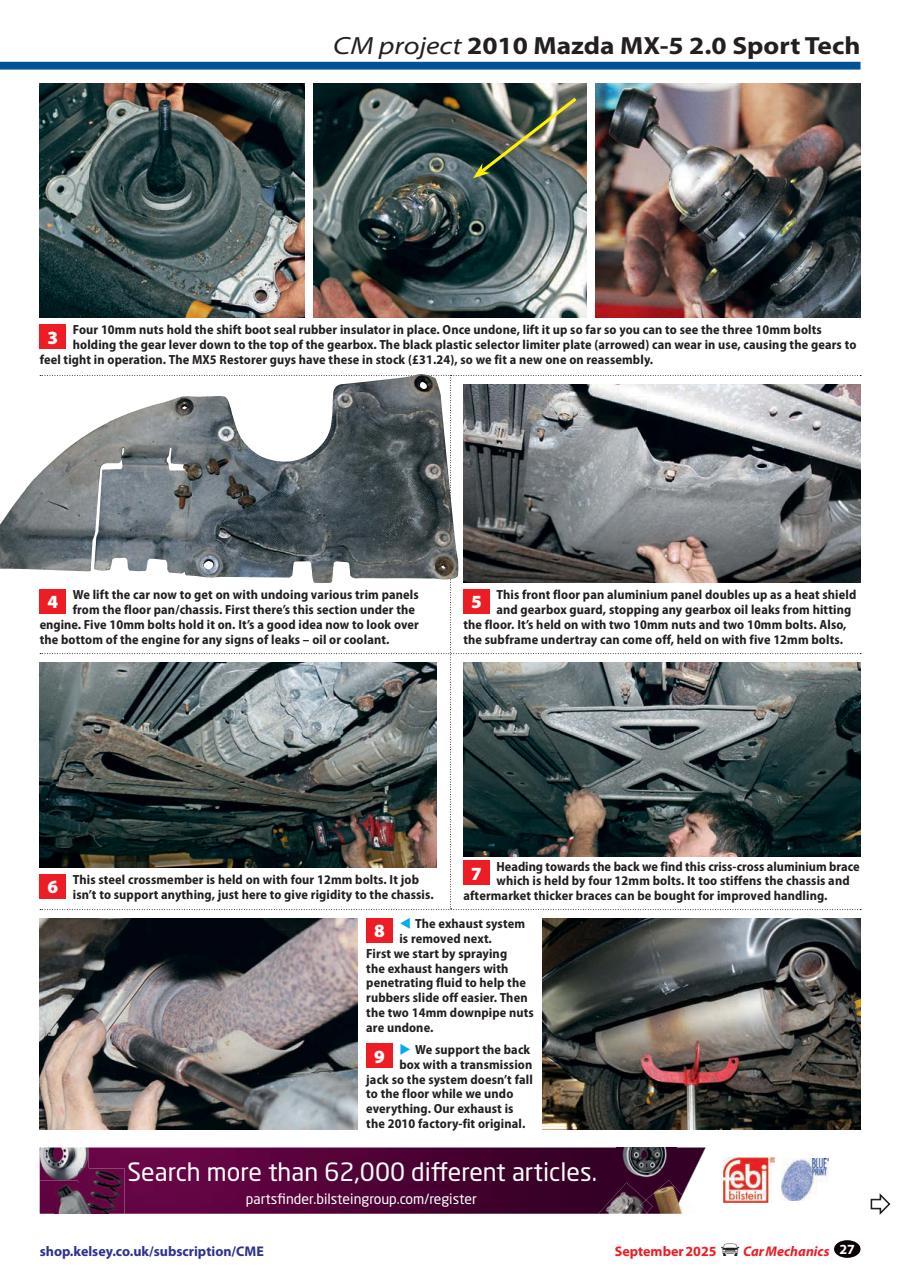 CM project 2010 Mazda MX-5 2.0 Sport Tech

3 Four 10mm nuts hold the shift boot seal rubber insulator in place. Once undone, lift it up so far so you can to see the three 10mm bolts holding the gear lever down to the top of the gearbox. The black plastic selector limiter plate (arrowed) can wear in use, causing the gears to feel tight in operation. The MX5 Restorer guys have these in stock (£31.24), so we fit a new one on reassembly.

4 We lift the car now to get on with undoing various trim panels from the floor pan/chassis. First there's this section under the engine. Five 10mm bolts hold it on. It's a good idea now to look over the bottom of the engine for any signs of leaks – oil or coolant.

5 This front floor pan aluminium panel doubles up as a heat shield and gearbox guard, stopping any gearbox oil leaks from hitting the floor. It's held on with two 10mm nuts and two 10mm bolts. Also, the subframe undertray can come off, held on with five 12mm bolts.

6 This steel crossmember is held on with four 12mm bolts. It job isn't to support anything, just here to give rigidity to the chassis.

7 Heading towards the back we find this criss-cross aluminium brace which is held by four 12mm bolts. It too stiffens the chassis and aftermarket thicker braces can be bought for improved handling.

8 ◀ The exhaust system is removed next. First we start by spraying the exhaust hangers with penetrating fluid to help the rubbers slide off easier. Then the two 14mm downpipe nuts are undone.

9 ▶ We support the back box with a transmission jack so the system doesn't fall to the floor while we undo everything. Our exhaust is the 2010 factory-fit original.

Search more than 62,000 different articles.
partsfinder.bilsteingroup.com/register
febi bilstein
BLUE PRINT

shop.kelsey.co.uk/subscription/CME

September 2025 Car Mechanics 27