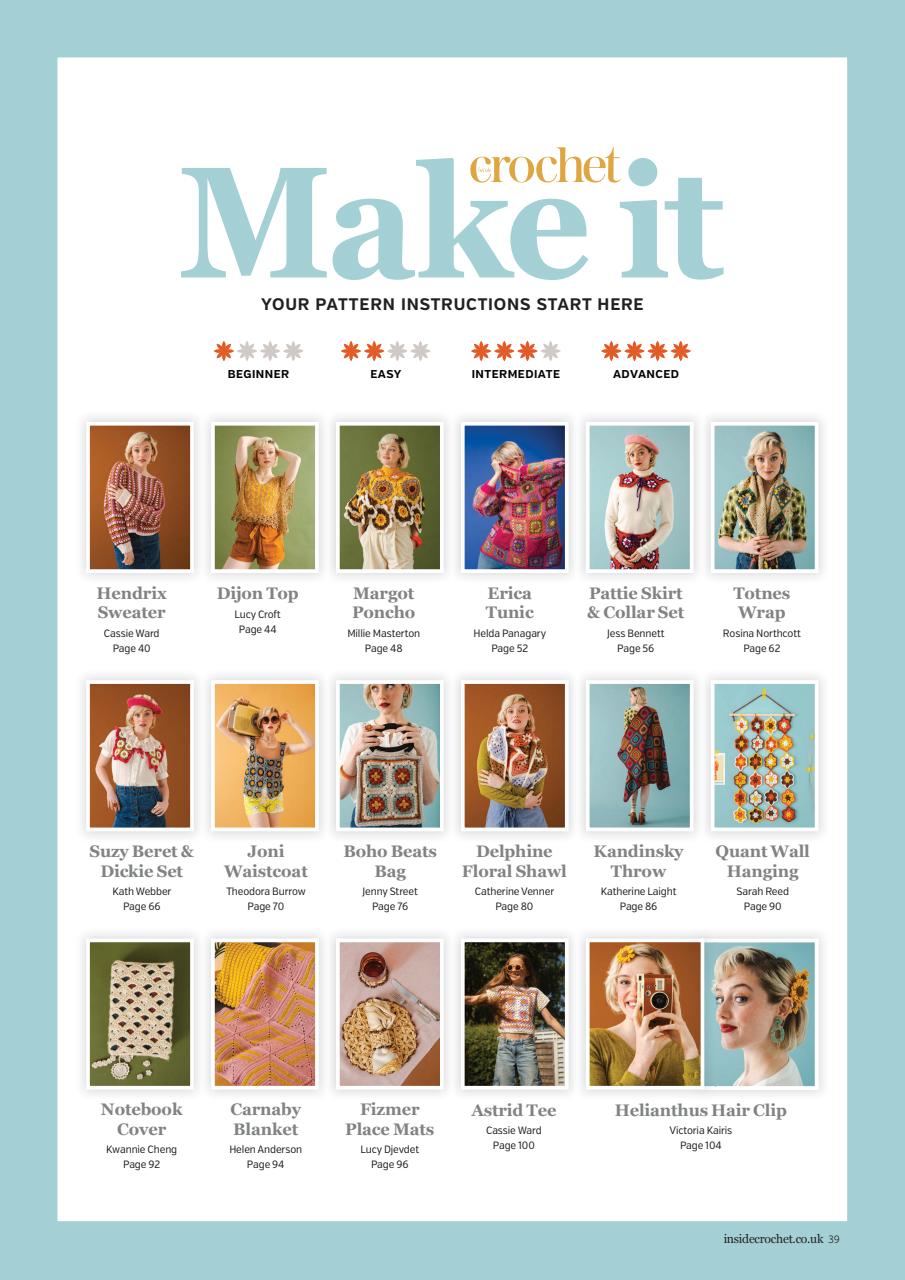 crochet
Make it

YOUR PATTERN INSTRUCTIONS START HERE

BEGINNER EASY INTERMEDIATE ADVANCED

Hendrix Sweater
Cassie Ward
Page 40

Dijon Top
Lucy Croft
Page 44

Margot Poncho
Millie Masterton
Page 48

Erica Tunic
Helda Panagary
Page 52

Pattie Skirt & Collar Set
Jess Bennett
Page 56

Totnes Wrap
Rosina Northcott
Page 62

Suzy Beret & Dickie Set
Kath Webber
Page 66

Joni Waistcoat
Theodora Burrow
Page 70

Boho Beats Bag
Jenny Street
Page 76

Delphine Floral Shawl
Catherine Venner
Page 80

Kandinsky Throw
Katherine Laight
Page 86

Quant Wall Hanging
Sarah Reed
Page 90

Notebook Cover
Kwannie Cheng
Page 92

Carnaby Blanket
Helen Anderson
Page 94

Fizmer Place Mats
Lucy Djevdet
Page 96

Astrid Tee
Cassie Ward
Page 100

Helianthus Hair Clip
Victoria Kairis
Page 104

insidecrochet.co.uk 39