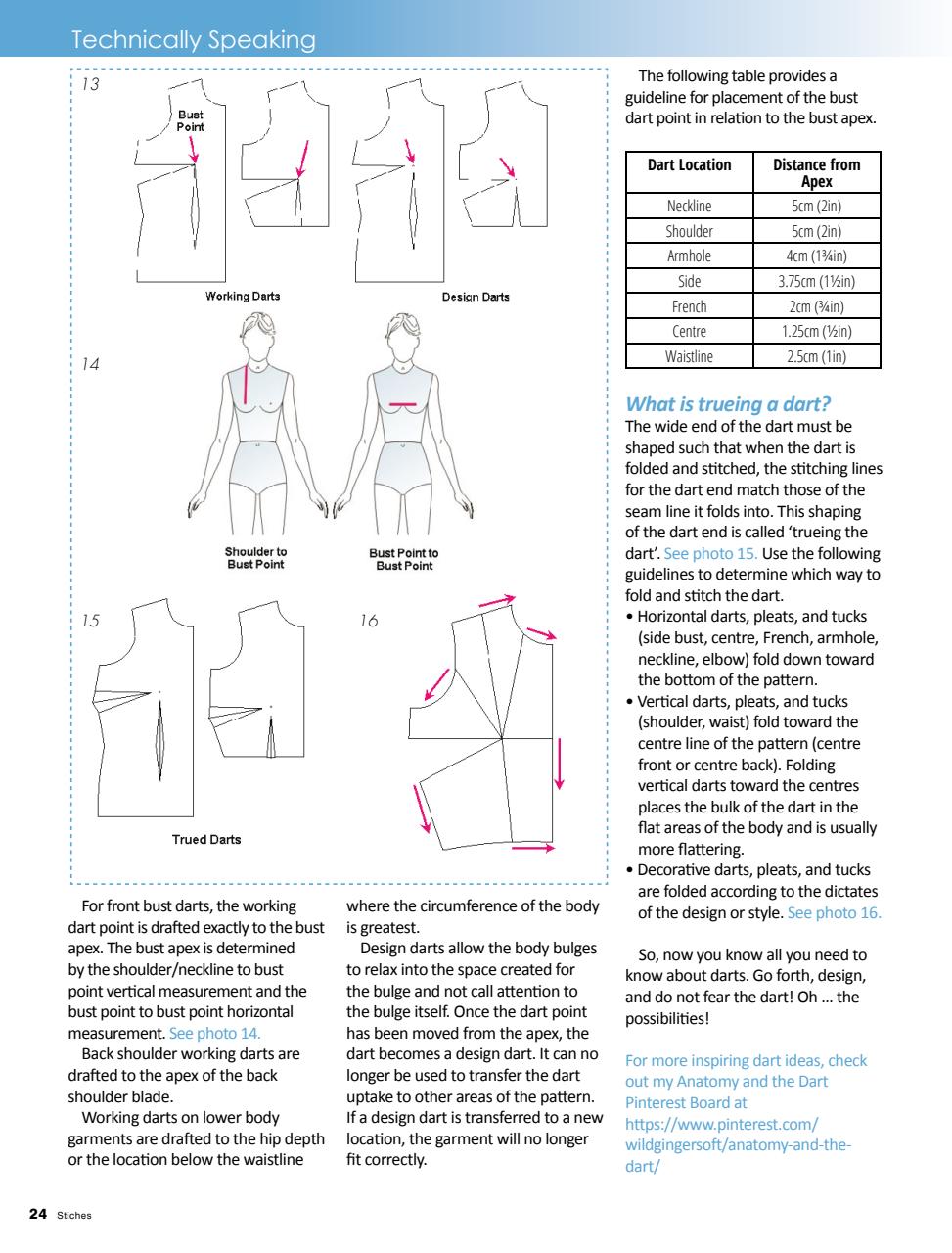 Technically Speaking

13

Bust Point

Working Darts

Design Darts

14

Shoulder to Bust Point

Bust Point to Bust Point

15

Trued Darts

16

For front bust darts, the working dart point is drafted exactly to the bust apex. The bust apex is determined by the shoulder/neckline to bust point vertical measurement and the bust point to bust point horizontal measurement. See photo 14.

Back shoulder working darts are drafted to the apex of the back shoulder blade.

Working darts on lower body garments are drafted to the hip depth or the location below the waistline where the circumference of the body is greatest.

Design darts allow the body bulges to relax into the space created for the bulge and not call attention to the bulge itself. Once the dart point has been moved from the apex, the dart becomes a design dart. It can no longer be used to transfer the dart uptake to other areas of the pattern. If a design dart is transferred to a new location, the garment will no longer fit correctly.

The following table provides a guideline for placement of the bust dart point in relation to the bust apex.

| Dart Location | Distance from Apex |
|---|---|
| Neckline | 5cm (2in) |
| Shoulder | 5cm (2in) |
| Armhole | 4cm (1¾in) |
| Side | 3.75cm (1½in) |
| French | 2cm (¾in) |
| Centre | 1.25cm (½in) |
| Waistline | 2.5cm (1in) |

What is trueing a dart?

The wide end of the dart must be shaped such that when the dart is folded and stitched, the stitching lines for the dart end match those of the seam line it folds into. This shaping of the dart end is called 'trueing the dart'. See photo 15. Use the following guidelines to determine which way to fold and stitch the dart.

• Horizontal darts, pleats, and tucks (side bust, centre, French, armhole, neckline, elbow) fold down toward the bottom of the pattern.
• Vertical darts, pleats, and tucks (shoulder, waist) fold toward the centre line of the pattern (centre front or centre back). Folding vertical darts toward the centres places the bulk of the dart in the flat areas of the body and is usually more flattering.
• Decorative darts, pleats, and tucks are folded according to the dictates of the design or style. See photo 16.

So, now you know all you need to know about darts. Go forth, design, and do not fear the dart! Oh ... the possibilities!

For more inspiring dart ideas, check out my Anatomy and the Dart Pinterest Board at https://www.pinterest.com/wildgingersoft/anatomy-and-the-dart/

24 Stiches