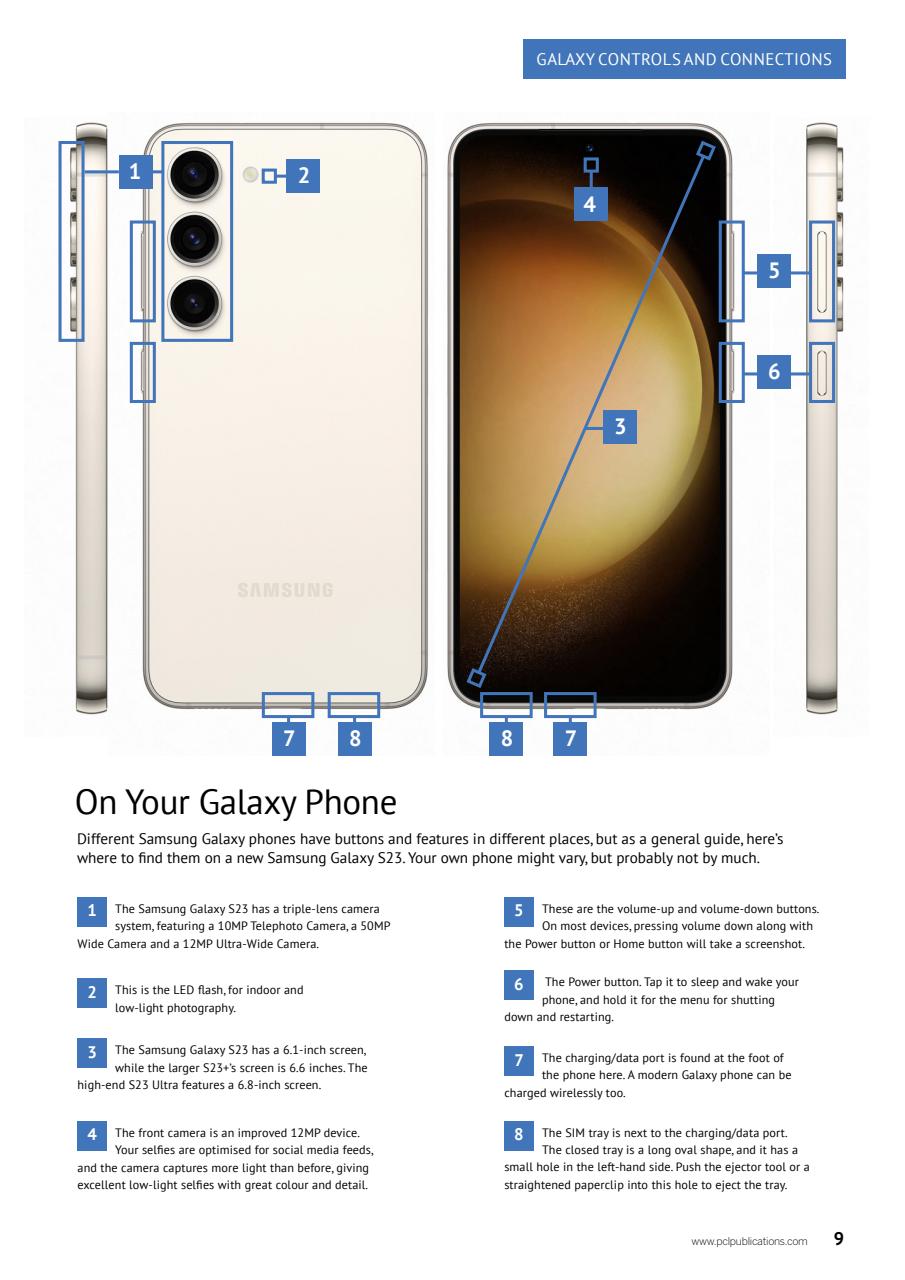 GALAXY CONTROLS AND CONNECTIONS

1
2
4
5
6
3
SAMSUNG
7
8
8
7

On Your Galaxy Phone

Different Samsung Galaxy phones have buttons and features in different places, but as a general guide, here's where to find them on a new Samsung Galaxy S23. Your own phone might vary, but probably not by much.

1 The Samsung Galaxy S23 has a triple-lens camera system, featuring a 10MP Telephoto Camera, a 50MP Wide Camera and a 12MP Ultra-Wide Camera.

2 This is the LED flash, for indoor and low-light photography.

3 The Samsung Galaxy S23 has a 6.1-inch screen, while the larger S23+'s screen is 6.6 inches. The high-end S23 Ultra features a 6.8-inch screen.

4 The front camera is an improved 12MP device. Your selfies are optimised for social media feeds, and the camera captures more light than before, giving excellent low-light selfies with great colour and detail.

5 These are the volume-up and volume-down buttons. On most devices, pressing volume down along with the Power button or Home button will take a screenshot.

6 The Power button. Tap it to sleep and wake your phone, and hold it for the menu for shutting down and restarting.

7 The charging/data port is found at the foot of the phone here. A modern Galaxy phone can be charged wirelessly too.

8 The SIM tray is next to the charging/data port. The closed tray is a long oval shape, and it has a small hole in the left-hand side. Push the ejector tool or a straightened paperclip into this hole to eject the tray.

www.pclpublications.com 9