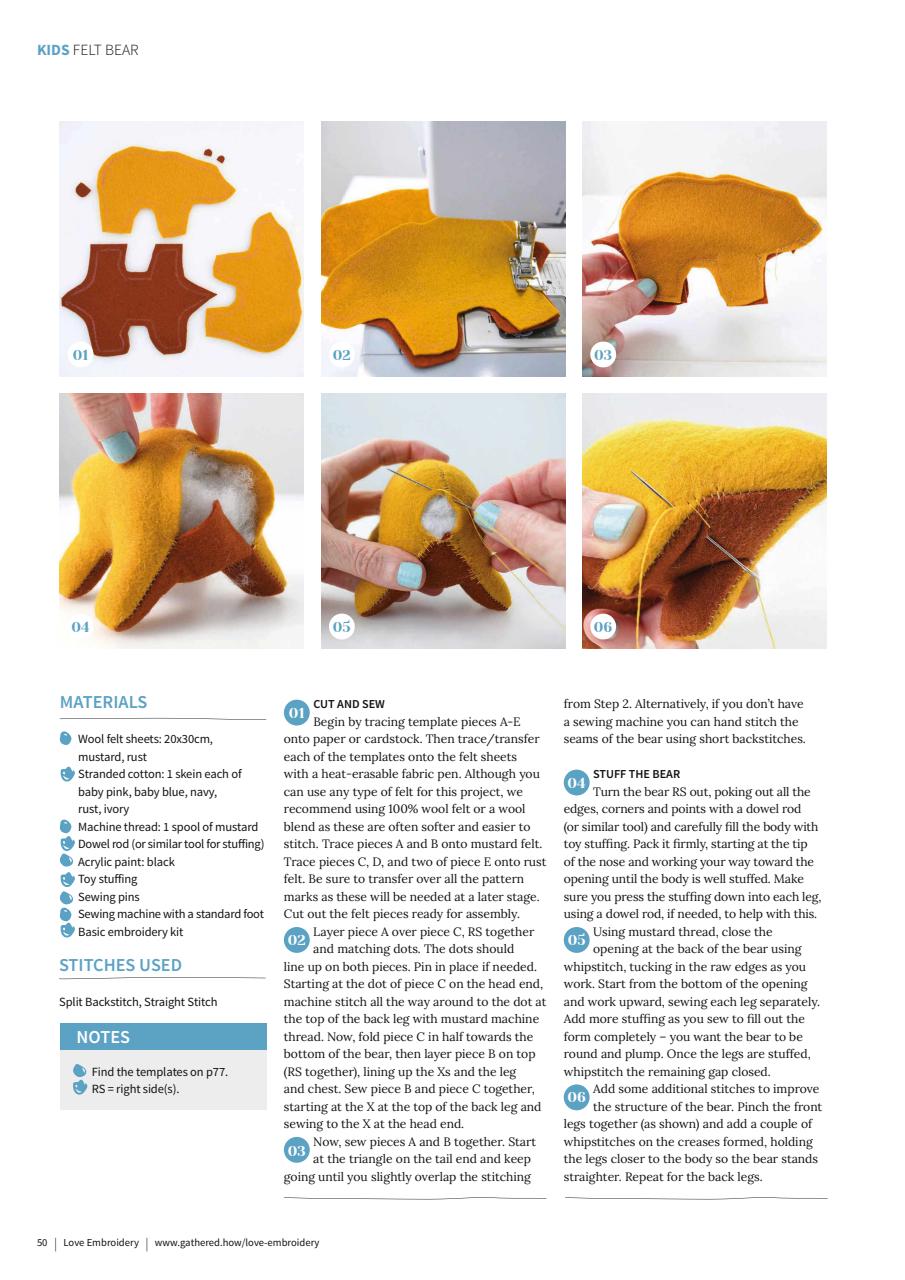 KIDS FELT BEAR

01

02

03

04

05

06

MATERIALS

Wool felt sheets: 20x30cm, mustard, rust
Stranded cotton: 1 skein each of baby pink, baby blue, navy, rust, ivory
Machine thread: 1 spool of mustard
Dowel rod (or similar tool for stuffing)
Acrylic paint: black
Toy stuffing
Sewing pins
Sewing machine with a standard foot
Basic embroidery kit

STITCHES USED

Split Backstitch, Straight Stitch

NOTES

Find the templates on p77.
RS = right side(s).

01 CUT AND SEW
Begin by tracing template pieces A-E onto paper or cardstock. Then trace/transfer each of the templates onto the felt sheets with a heat-erasable fabric pen. Although you can use any type of felt for this project, we recommend using 100% wool felt or a wool blend as these are often softer and easier to stitch. Trace pieces A and B onto mustard felt. Trace pieces C, D, and two of piece E onto rust felt. Be sure to transfer over all the pattern marks as these will be needed at a later stage. Cut out the felt pieces ready for assembly.

02 Layer piece A over piece C, RS together and matching dots. The dots should line up on both pieces. Pin in place if needed. Starting at the dot of piece C on the head end, machine stitch all the way around to the dot at the top of the back leg with mustard machine thread. Now, fold piece C in half towards the bottom of the bear, then layer piece B on top (RS together), lining up the Xs and the leg and chest. Sew piece B and piece C together, starting at the X at the top of the back leg and sewing to the X at the head end.

03 Now, sew pieces A and B together. Start at the triangle on the tail end and keep going until you slightly overlap the stitching from Step 2. Alternatively, if you don't have a sewing machine you can hand stitch the seams of the bear using short backstitches.

04 STUFF THE BEAR
Turn the bear RS out, poking out all the edges, corners and points with a dowel rod (or similar tool) and carefully fill the body with toy stuffing. Pack it firmly, starting at the tip of the nose and working your way toward the opening until the body is well stuffed. Make sure you press the stuffing down into each leg, using a dowel rod, if needed, to help with this.

05 Using mustard thread, close the opening at the back of the bear using whipstitch, tucking in the raw edges as you work. Start from the bottom of the opening and work upward, sewing each leg separately. Add more stuffing as you sew to fill out the form completely – you want the bear to be round and plump. Once the legs are stuffed, whipstitch the remaining gap closed.

06 Add some additional stitches to improve the structure of the bear. Pinch the front legs together (as shown) and add a couple of whipstitches on the creases formed, holding the legs closer to the body so the bear stands straighter. Repeat for the back legs.

50 | Love Embroidery | www.gathered.how/love-embroidery