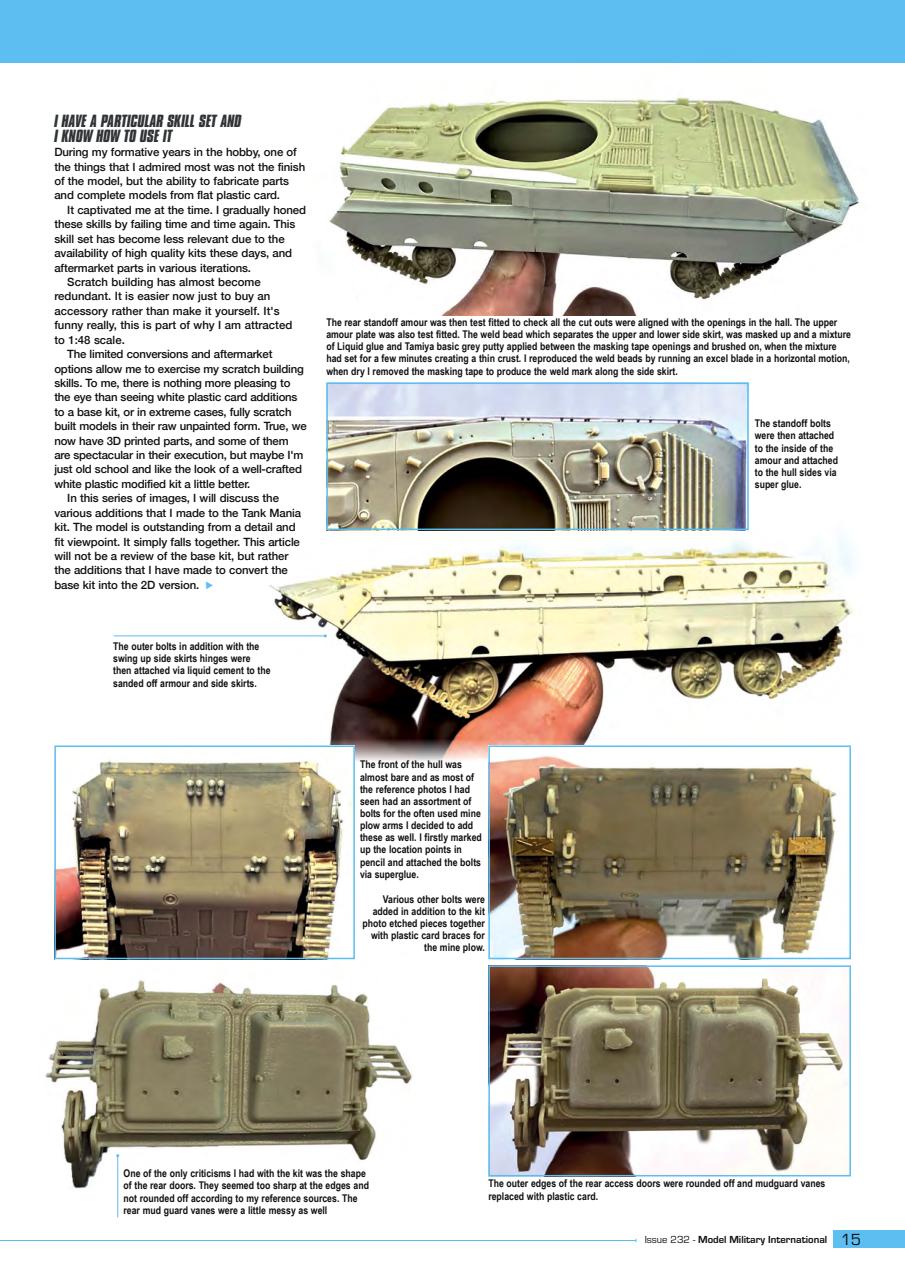 I HAVE A PARTICULAR SKILL SET AND I KNOW HOW TO USE IT

During my formative years in the hobby, one of the things that I admired most was not the finish of the model, but the ability to fabricate parts and complete models from flat plastic card.

It captivated me at the time. I gradually honed these skills by failing time and time again. This skill set has become less relevant due to the availability of high quality kits these days, and aftermarket parts in various iterations.

Scratch building has almost become redundant. It is easier now just to buy an accessory rather than make it yourself. It's funny really, this is part of why I am attracted to 1:48 scale.

The limited conversions and aftermarket options allow me to exercise my scratch building skills. To me, there is nothing more pleasing to the eye than seeing white plastic card additions to a base kit, or in extreme cases, fully scratch built models in their raw unpainted form. True, we now have 3D printed parts, and some of them are spectacular in their execution, but maybe I'm just old school and like the look of a well-crafted white plastic modified kit a little better.

In this series of images, I will discuss the various additions that I made to the Tank Mania kit. The model is outstanding from a detail and fit viewpoint. It simply falls together. This article will not be a review of the base kit, but rather the additions that I have made to convert the base kit into the 2D version.

The rear standoff amour was then test fitted to check all the cut outs were aligned with the openings in the hall. The upper amour plate was also test fitted. The weld bead which separates the upper and lower side skirt, was masked up and a mixture of Liquid glue and Tamiya basic grey putty applied between the masking tape openings and brushed on, when the mixture had set for a few minutes creating a thin crust. I reproduced the weld beads by running an excel blade in a horizontal motion, when dry I removed the masking tape to produce the weld mark along the side skirt.

The standoff bolts were then attached to the inside of the amour and attached to the hull sides via super glue.

The outer bolts in addition with the swing up side skirts hinges were then attached via liquid cement to the sanded off armour and side skirts.

The front of the hull was almost bare and as most of the reference photos I had seen had an assortment of bolts for the often used mine plow arms I decided to add these as well. I firstly marked up the location points in pencil and attached the bolts via superglue.

Various other bolts were added in addition to the kit photo etched pieces together with plastic card braces for the mine plow.

One of the only criticisms I had with the kit was the shape of the rear doors. They seemed too sharp at the edges and not rounded off according to my reference sources. The rear mud guard vanes were a little messy as well

The outer edges of the rear access doors were rounded off and mudguard vanes replaced with plastic card.

Issue 232 - Model Military International 15