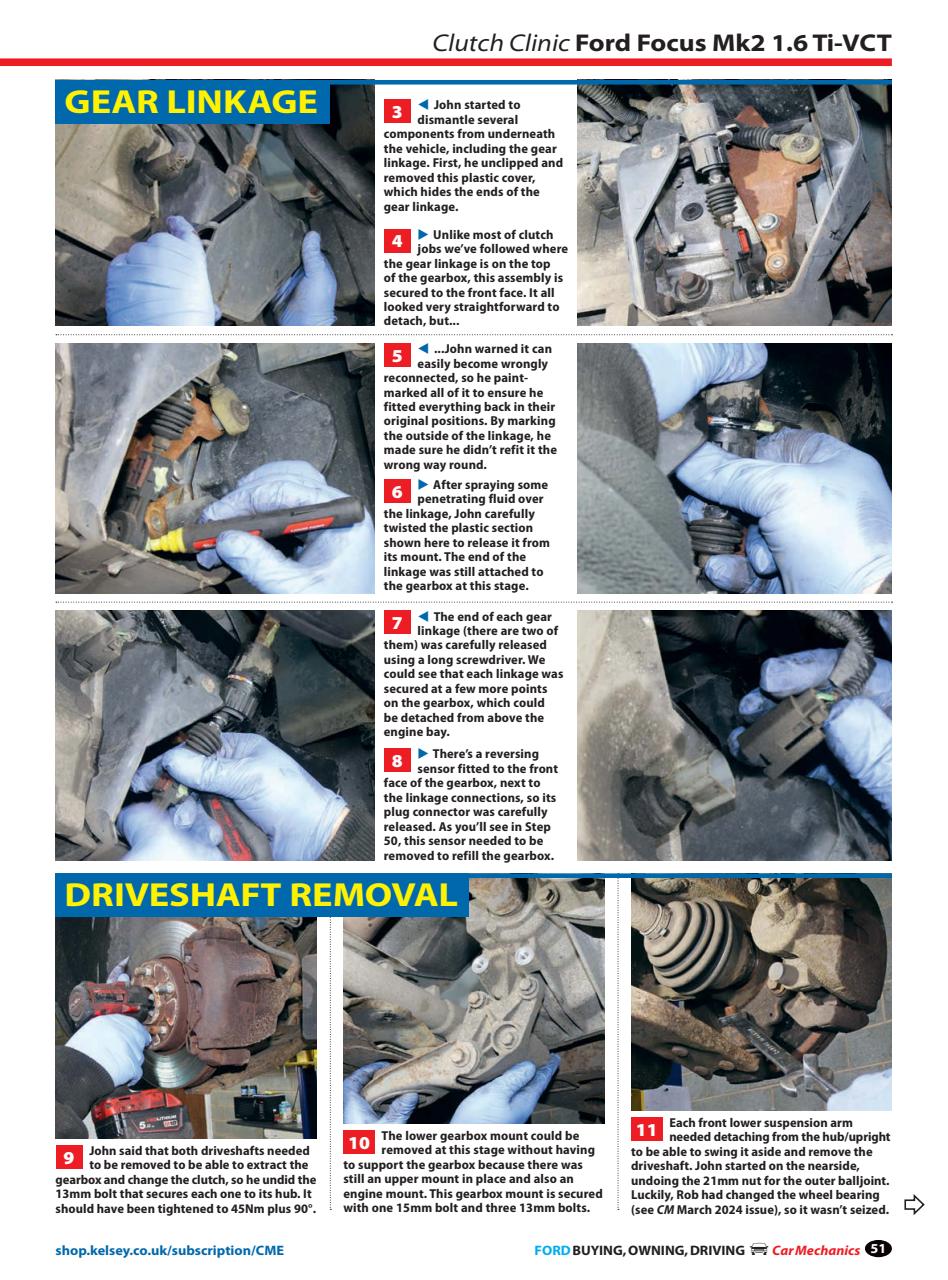 Clutch Clinic Ford Focus Mk2 1.6 Ti-VCT

GEAR LINKAGE

3 ◀ John started to dismantle several components from underneath the vehicle, including the gear linkage. First, he unclipped and removed this plastic cover, which hides the ends of the gear linkage.

4 ▶ Unlike most of clutch jobs we've followed where the gear linkage is on the top of the gearbox, this assembly is secured to the front face. It all looked very straightforward to detach, but...

5 ◀ ...John warned it can easily become wrongly reconnected, so he paint-marked all of it to ensure he fitted everything back in their original positions. By marking the outside of the linkage, he made sure he didn't refit it the wrong way round.

6 ▶ After spraying some penetrating fluid over the linkage, John carefully twisted the plastic section shown here to release it from its mount. The end of the linkage was still attached to the gearbox at this stage.

7 ◀ The end of each gear linkage (there are two of them) was carefully released using a long screwdriver. We could see that each linkage was secured at a few more points on the gearbox, which could be detached from above the engine bay.

8 ▶ There's a reversing sensor fitted to the front face of the gearbox, next to the linkage connections, so its plug connector was carefully released. As you'll see in Step 50, this sensor needed to be removed to refill the gearbox.

DRIVESHAFT REMOVAL

9 John said that both driveshafts needed to be removed to be able to extract the gearbox and change the clutch, so he undid the 13mm bolt that secures each one to its hub. It should have been tightened to 45Nm plus 90°.

10 The lower gearbox mount could be removed at this stage without having to support the gearbox because there was still an upper mount in place and also an engine mount. This gearbox mount is secured with one 15mm bolt and three 13mm bolts.

11 Each front lower suspension arm needed detaching from the hub/upright to be able to swing it aside and remove the driveshaft. John started on the nearside, undoing the 21mm nut for the outer balljoint. Luckily, Rob had changed the wheel bearing (see CM March 2024 issue), so it wasn't seized.

shop.kelsey.co.uk/subscription/CME

FORD BUYING, OWNING, DRIVING Car Mechanics 51