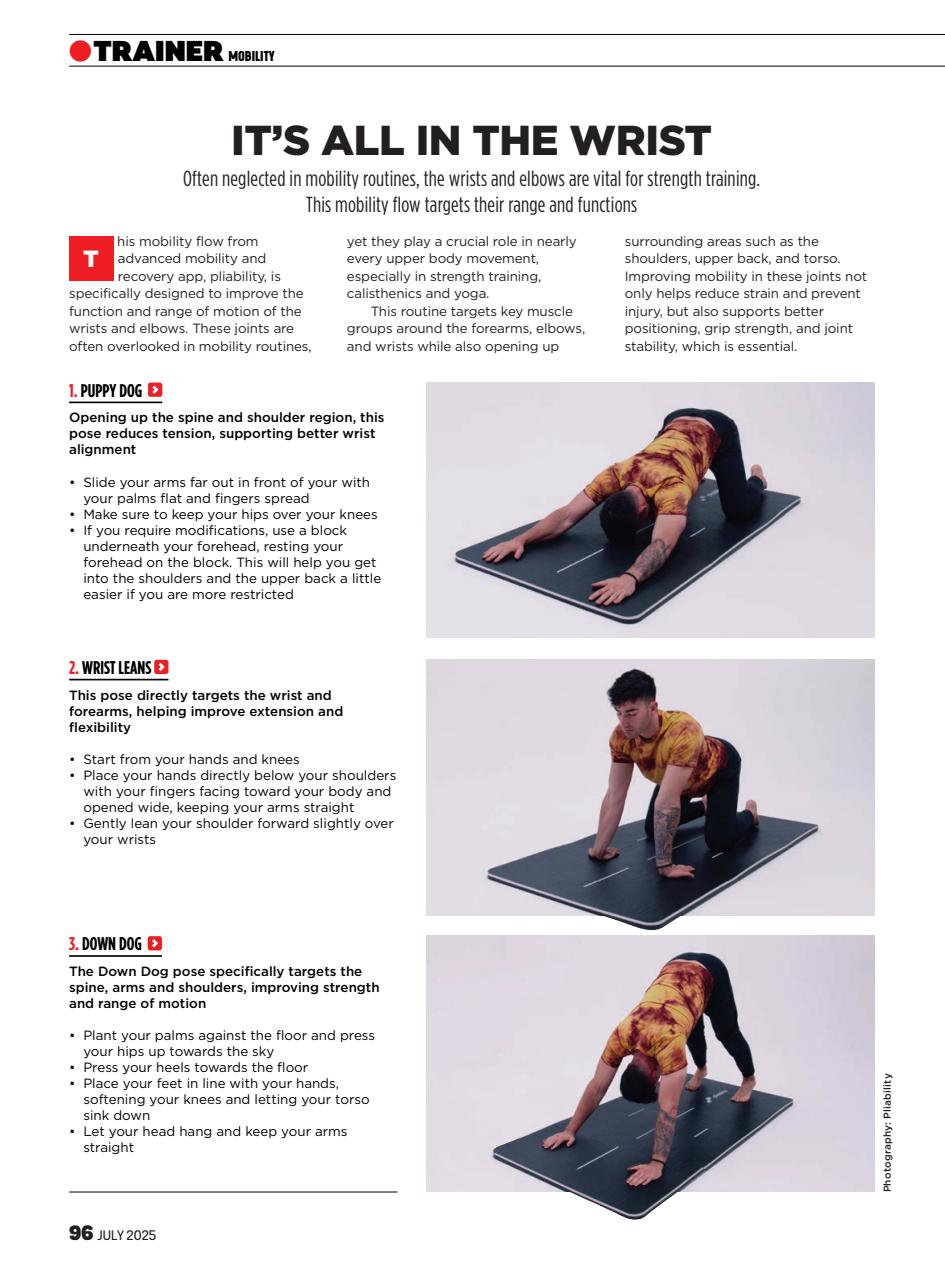 TRAINER MOBILITY

IT'S ALL IN THE WRIST

Often neglected in mobility routines, the wrists and elbows are vital for strength training. This mobility flow targets their range and functions

This mobility flow from advanced mobility and recovery app, pliability, is specifically designed to improve the function and range of motion of the wrists and elbows. These joints are often overlooked in mobility routines, yet they play a crucial role in nearly every upper body movement, especially in strength training, calisthenics and yoga.

This routine targets key muscle groups around the forearms, elbows, and wrists while also opening up surrounding areas such as the shoulders, upper back, and torso. Improving mobility in these joints not only helps reduce strain and prevent injury, but also supports better positioning, grip strength, and joint stability, which is essential.

1. PUPPY DOG

Opening up the spine and shoulder region, this pose reduces tension, supporting better wrist alignment

• Slide your arms far out in front of your with your palms flat and fingers spread
• Make sure to keep your hips over your knees
• If you require modifications, use a block underneath your forehead, resting your forehead on the block. This will help you get into the shoulders and the upper back a little easier if you are more restricted

2. WRIST LEANS

This pose directly targets the wrist and forearms, helping improve extension and flexibility

• Start from your hands and knees
• Place your hands directly below your shoulders with your fingers facing toward your body and opened wide, keeping your arms straight
• Gently lean your shoulder forward slightly over your wrists

3. DOWN DOG

The Down Dog pose specifically targets the spine, arms and shoulders, improving strength and range of motion

• Plant your palms against the floor and press your hips up towards the sky
• Press your heels towards the floor
• Place your feet in line with your hands, softening your knees and letting your torso sink down
• Let your head hang and keep your arms straight

Photography: Pliability

96 JULY 2025