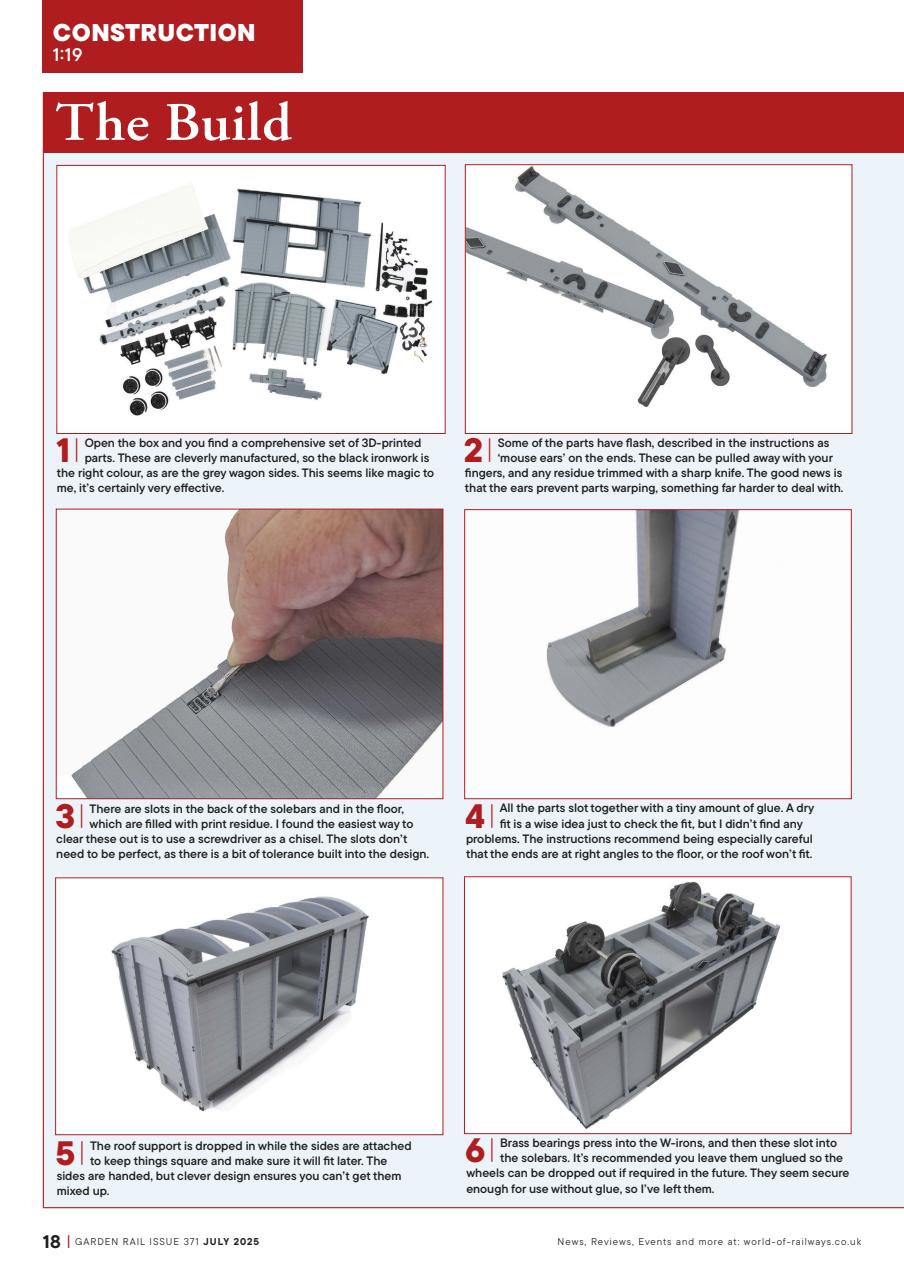 CONSTRUCTION
1:19

The Build

1 | Open the box and you find a comprehensive set of 3D-printed parts. These are cleverly manufactured, so the black ironwork is the right colour, as are the grey wagon sides. This seems like magic to me, it's certainly very effective.

2 | Some of the parts have flash, described in the instructions as 'mouse ears' on the ends. These can be pulled away with your fingers, and any residue trimmed with a sharp knife. The good news is that the ears prevent parts warping, something far harder to deal with.

3 | There are slots in the back of the solebars and in the floor, which are filled with print residue. I found the easiest way to clear these out is to use a screwdriver as a chisel. The slots don't need to be perfect, as there is a bit of tolerance built into the design.

4 | All the parts slot together with a tiny amount of glue. A dry fit is a wise idea just to check the fit, but I didn't find any problems. The instructions recommend being especially careful that the ends are at right angles to the floor, or the roof won't fit.

5 | The roof support is dropped in while the sides are attached to keep things square and make sure it will fit later. The sides are handed, but clever design ensures you can't get them mixed up.

6 | Brass bearings press into the W-irons, and then these slot into the solebars. It's recommended you leave them unglued so the wheels can be dropped out if required in the future. They seem secure enough for use without glue, so I've left them.

18 | GARDEN RAIL ISSUE 371 JULY 2025

News, Reviews, Events and more at: world-of-railways.co.uk