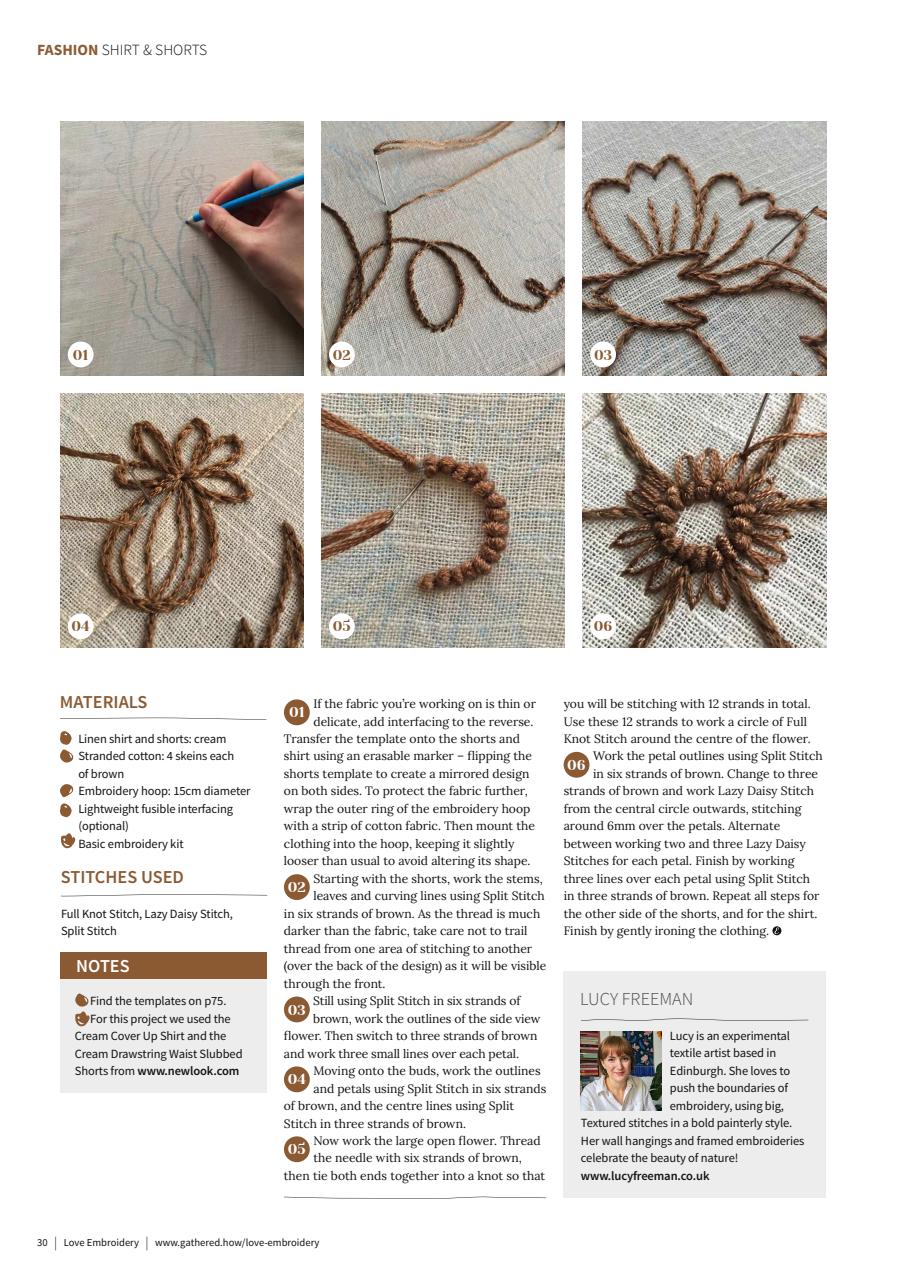 FASHION SHIRT & SHORTS

01

02

03

04

05

06

MATERIALS

Linen shirt and shorts: cream
Stranded cotton: 4 skeins each of brown
Embroidery hoop: 15cm diameter
Lightweight fusible interfacing (optional)
Basic embroidery kit

STITCHES USED

Full Knot Stitch, Lazy Daisy Stitch, Split Stitch

NOTES

Find the templates on p75.
For this project we used the Cream Cover Up Shirt and the Cream Drawstring Waist Slubbed Shorts from www.newlook.com

01 If the fabric you're working on is thin or delicate, add interfacing to the reverse. Transfer the template onto the shorts and shirt using an erasable marker – flipping the shorts template to create a mirrored design on both sides. To protect the fabric further, wrap the outer ring of the embroidery hoop with a strip of cotton fabric. Then mount the clothing into the hoop, keeping it slightly looser than usual to avoid altering its shape.

02 Starting with the shorts, work the stems, leaves and curving lines using Split Stitch in six strands of brown. As the thread is much darker than the fabric, take care not to trail thread from one area of stitching to another (over the back of the design) as it will be visible through the front.

03 Still using Split Stitch in six strands of brown, work the outlines of the side view flower. Then switch to three strands of brown and work three small lines over each petal.

04 Moving onto the buds, work the outlines and petals using Split Stitch in six strands of brown, and the centre lines using Split Stitch in three strands of brown.

05 Now work the large open flower. Thread the needle with six strands of brown, then tie both ends together into a knot so that you will be stitching with 12 strands in total. Use these 12 strands to work a circle of Full Knot Stitch around the centre of the flower.

06 Work the petal outlines using Split Stitch in six strands of brown. Change to three strands of brown and work Lazy Daisy Stitch from the central circle outwards, stitching around 6mm over the petals. Alternate between working two and three Lazy Daisy Stitches for each petal. Finish by working three lines over each petal using Split Stitch in three strands of brown. Repeat all steps for the other side of the shorts, and for the shirt. Finish by gently ironing the clothing.

LUCY FREEMAN

Lucy is an experimental textile artist based in Edinburgh. She loves to push the boundaries of embroidery, using big, Textured stitches in a bold painterly style. Her wall hangings and framed embroideries celebrate the beauty of nature!
www.lucyfreeman.co.uk

30 | Love Embroidery | www.gathered.how/love-embroidery