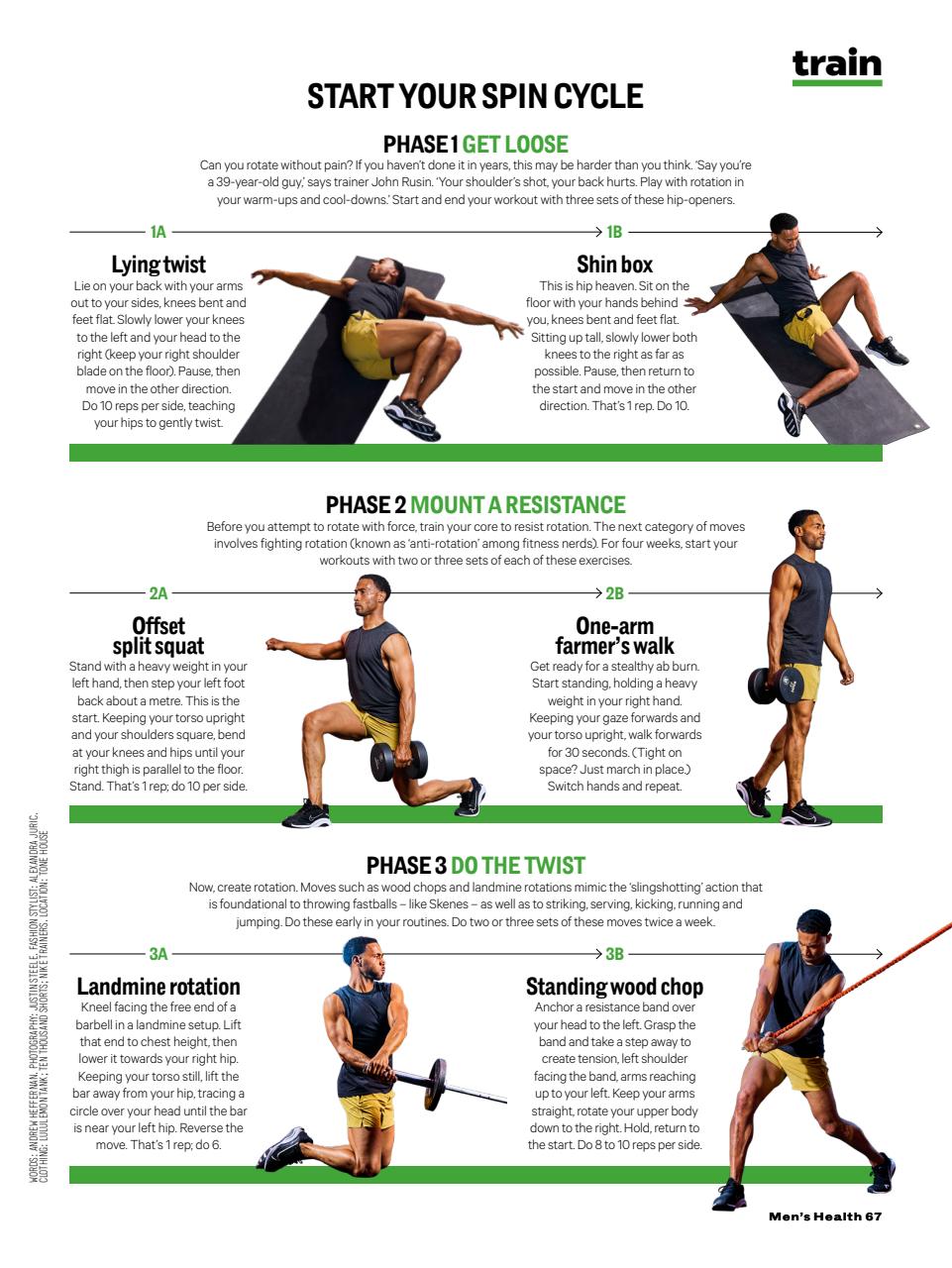 train

START YOUR SPIN CYCLE

PHASE 1 GET LOOSE

Can you rotate without pain? If you haven't done it in years, this may be harder than you think. 'Say you're a 39-year-old guy,' says trainer John Rusin. 'Your shoulder's shot, your back hurts. Play with rotation in your warm-ups and cool-downs.' Start and end your workout with three sets of these hip-openers.

1A

Lying twist

Lie on your back with your arms out to your sides, knees bent and feet flat. Slowly lower your knees to the left and your head to the right (keep your right shoulder blade on the floor). Pause, then move in the other direction. Do 10 reps per side, teaching your hips to gently twist.

1B

Shin box

This is hip heaven. Sit on the floor with your hands behind you, knees bent and feet flat. Sitting up tall, slowly lower both knees to the right as far as possible. Pause, then return to the start and move in the other direction. That's 1 rep. Do 10.

PHASE 2 MOUNT A RESISTANCE

Before you attempt to rotate with force, train your core to resist rotation. The next category of moves involves fighting rotation (known as 'anti-rotation' among fitness nerds). For four weeks, start your workouts with two or three sets of each of these exercises.

2A

Offset split squat

Stand with a heavy weight in your left hand, then step your left foot back about a metre. This is the start. Keeping your torso upright and your shoulders square, bend at your knees and hips until your right thigh is parallel to the floor. Stand. That's 1 rep; do 10 per side.

2B

One-arm farmer's walk

Get ready for a stealthy ab burn. Start standing, holding a heavy weight in your right hand. Keeping your gaze forwards and your torso upright, walk forwards for 30 seconds. (Tight on space? Just march in place.) Switch hands and repeat.

PHASE 3 DO THE TWIST

Now, create rotation. Moves such as wood chops and landmine rotations mimic the 'slingshotting' action that is foundational to throwing fastballs – like Skenes – as well as to striking, serving, kicking, running and jumping. Do these early in your routines. Do two or three sets of these moves twice a week.

3A

Landmine rotation

Kneel facing the free end of a barbell in a landmine setup. Lift that end to chest height, then lower it towards your right hip. Keeping your torso still, lift the bar away from your hip, tracing a circle over your head until the bar is near your left hip. Reverse the move. That's 1 rep; do 6.

3B

Standing wood chop

Anchor a resistance band over your head to the left. Grasp the band and take a step away to create tension, left shoulder facing the band, arms reaching up to your left. Keep your arms straight, rotate your upper body down to the right. Hold, return to the start. Do 8 to 10 reps per side.

WORDS: ANDREW HEFFERNAN. PHOTOGRAPHY: JUSTIN STEELE. FASHION STYLIST: ALEXANDRA JURIC. CLOTHING: LULULEMON TANK; TEN THOUSAND SHORTS; NIKE TRAINERS. LOCATION: TONE HOUSE

Men's Health 67