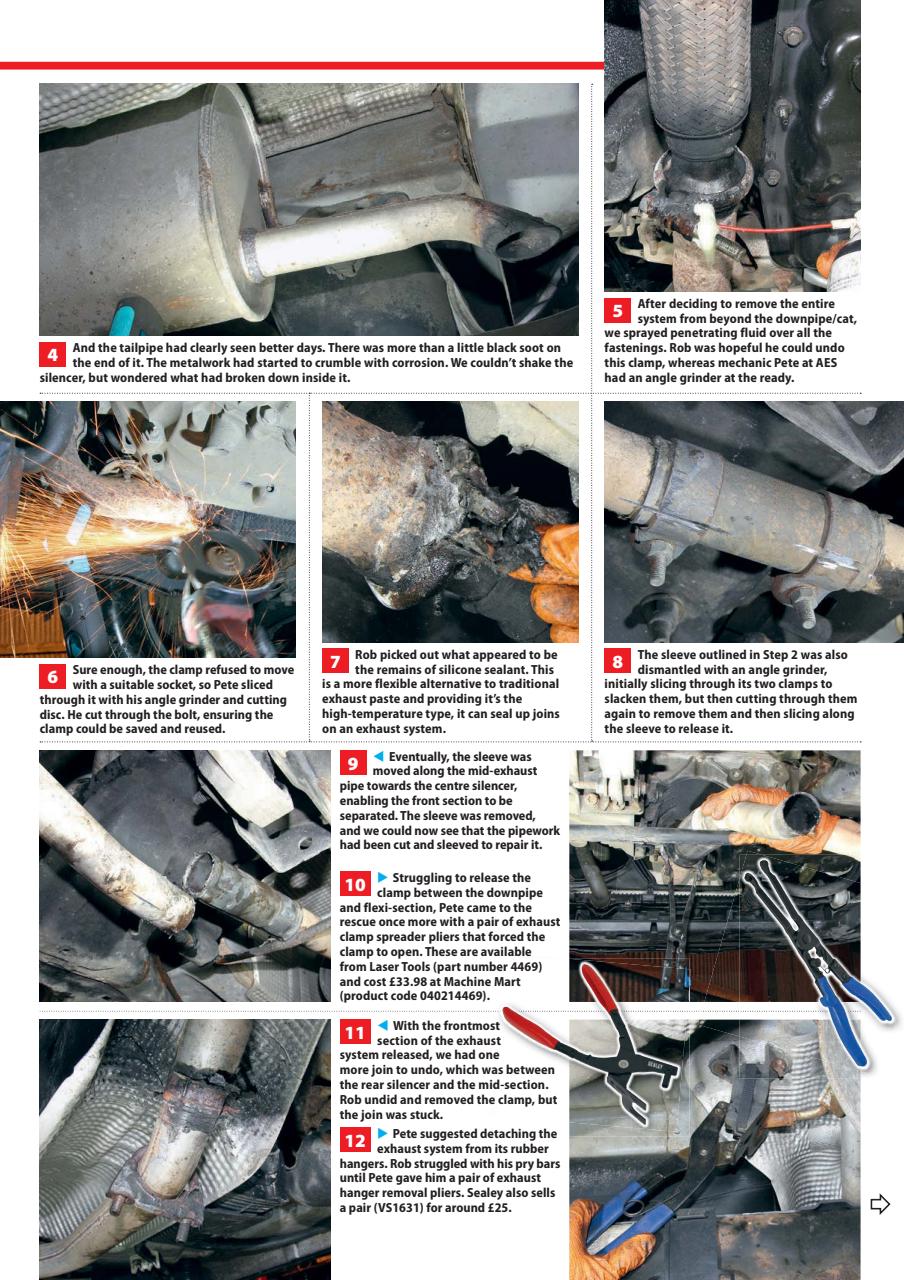 4 And the tailpipe had clearly seen better days. There was more than a little black soot on the end of it. The metalwork had started to crumble with corrosion. We couldn't shake the silencer, but wondered what had broken down inside it.

5 After deciding to remove the entire system from beyond the downpipe/cat, we sprayed penetrating fluid over all the fastenings. Rob was hopeful he could undo this clamp, whereas mechanic Pete at AES had an angle grinder at the ready.

6 Sure enough, the clamp refused to move with a suitable socket, so Pete sliced through it with his angle grinder and cutting disc. He cut through the bolt, ensuring the clamp could be saved and reused.

7 Rob picked out what appeared to be the remains of silicone sealant. This is a more flexible alternative to traditional exhaust paste and providing it's the high-temperature type, it can seal up joins on an exhaust system.

8 The sleeve outlined in Step 2 was also dismantled with an angle grinder, initially slicing through its two clamps to slacken them, but then cutting through them again to remove them and then slicing along the sleeve to release it.

9 ◀ Eventually, the sleeve was moved along the mid-exhaust pipe towards the centre silencer, enabling the front section to be separated. The sleeve was removed, and we could now see that the pipework had been cut and sleeved to repair it.

10 ▶ Struggling to release the clamp between the downpipe and flexi-section, Pete came to the rescue once more with a pair of exhaust clamp spreader pliers that forced the clamp to open. These are available from Laser Tools (part number 4469) and cost £33.98 at Machine Mart (product code 040214469).

11 ◀ With the frontmost section of the exhaust system released, we had one more join to undo, which was between the rear silencer and the mid-section. Rob undid and removed the clamp, but the join was stuck.

12 ▶ Pete suggested detaching the exhaust system from its rubber hangers. Rob struggled with his pry bars until Pete gave him a pair of exhaust hanger removal pliers. Sealey also sells a pair (VS1631) for around £25.

SEALEY