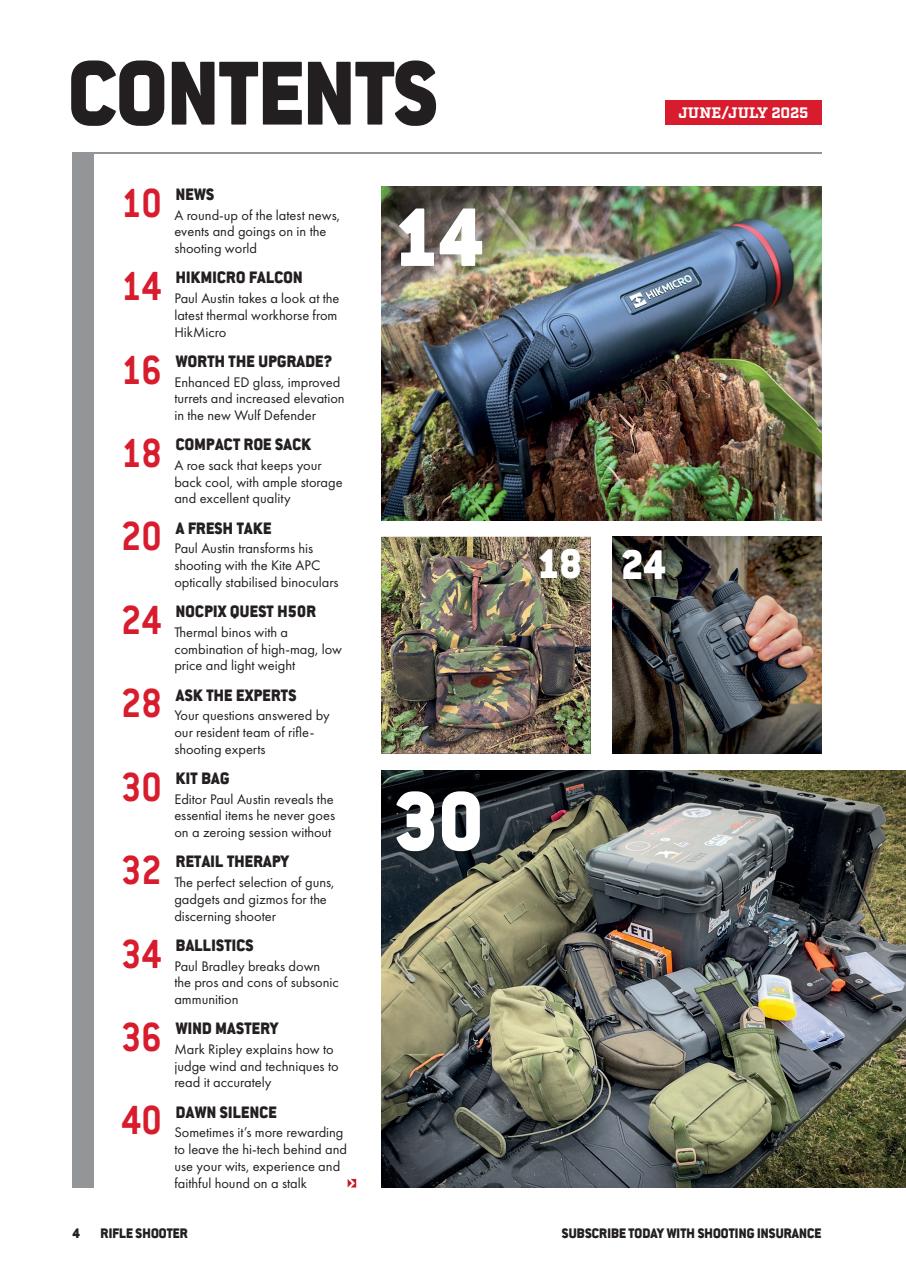 CONTENTS

JUNE/JULY 2025

10 NEWS
A round-up of the latest news, events and goings on in the shooting world

14 HIKMICRO FALCON
Paul Austin takes a look at the latest thermal workhorse from HikMicro

16 WORTH THE UPGRADE?
Enhanced ED glass, improved turrets and increased elevation in the new Wulf Defender

18 COMPACT ROE SACK
A roe sack that keeps your back cool, with ample storage and excellent quality

20 A FRESH TAKE
Paul Austin transforms his shooting with the Kite APC optically stabilised binoculars

24 NOCPIX QUEST H50R
Thermal binos with a combination of high-mag, low price and light weight

28 ASK THE EXPERTS
Your questions answered by our resident team of rifle-shooting experts

30 KIT BAG
Editor Paul Austin reveals the essential items he never goes on a zeroing session without

32 RETAIL THERAPY
The perfect selection of guns, gadgets and gizmos for the discerning shooter

34 BALLISTICS
Paul Bradley breaks down the pros and cons of subsonic ammunition

36 WIND MASTERY
Mark Ripley explains how to judge wind and techniques to read it accurately

40 DAWN SILENCE
Sometimes it's more rewarding to leave the hi-tech behind and use your wits, experience and faithful hound on a stalk

14

HIKMICRO

18

24

30

ETI

4 RIFLE SHOOTER

SUBSCRIBE TODAY WITH SHOOTING INSURANCE