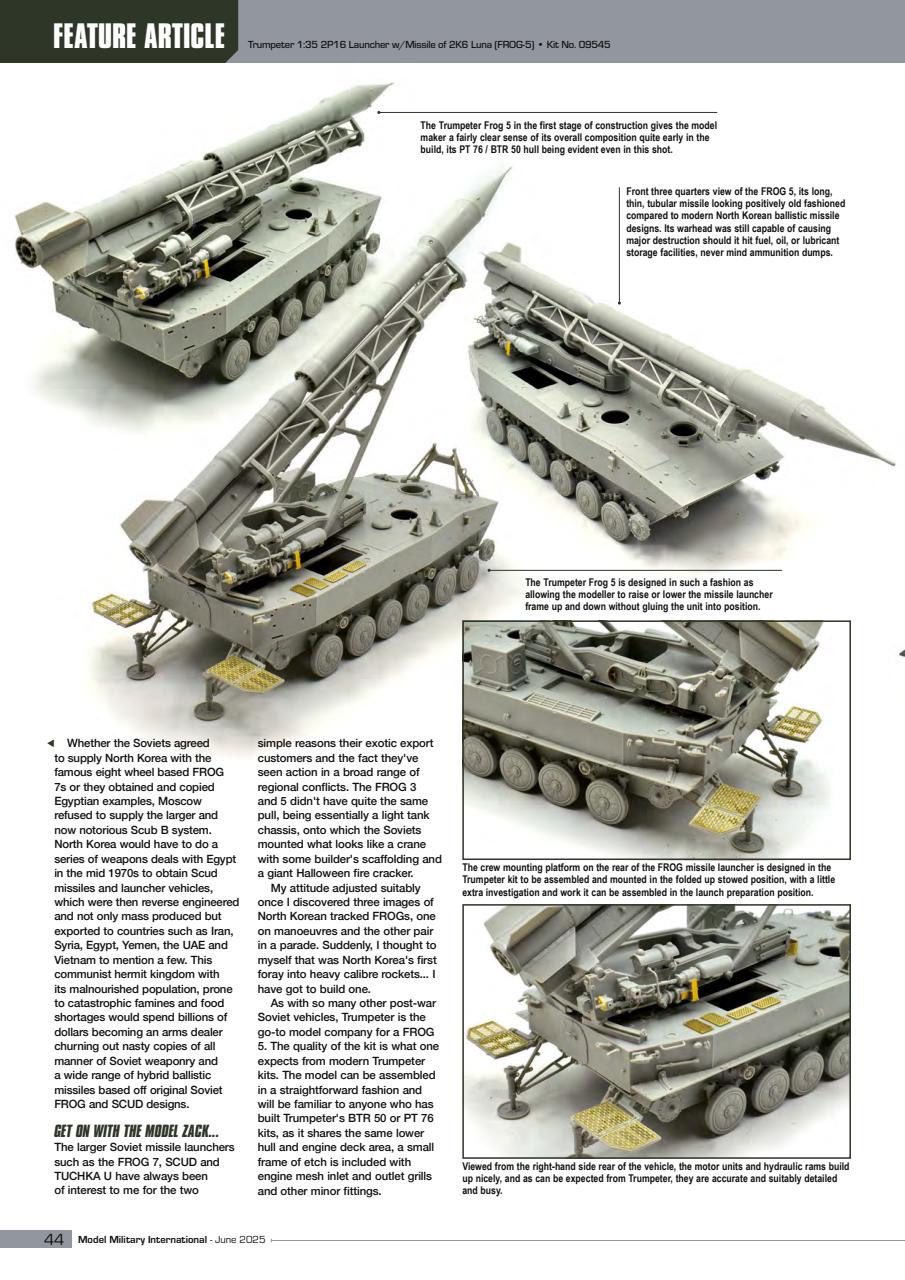 FEATURE ARTICLE

Trumpeter 1:35 2P16 Launcher w/Missile of 2K6 Luna (FROG-5) • Kit No. 09545

The Trumpeter Frog 5 in the first stage of construction gives the model maker a fairly clear sense of its overall composition quite early in the build, its PT 76 / BTR 50 hull being evident even in this shot.

Front three quarters view of the FROG 5, its long, thin, tubular missile looking positively old fashioned compared to modern North Korean ballistic missile designs. Its warhead was still capable of causing major destruction should it hit fuel, oil, or lubricant storage facilities, never mind ammunition dumps.

The Trumpeter Frog 5 is designed in such a fashion as allowing the modeller to raise or lower the missile launcher frame up and down without gluing the unit into position.

◄ Whether the Soviets agreed to supply North Korea with the famous eight wheel based FROG 7s or they obtained and copied Egyptian examples, Moscow refused to supply the larger and now notorious Scub B system. North Korea would have to do a series of weapons deals with Egypt in the mid 1970s to obtain Scud missiles and launcher vehicles, which were then reverse engineered and not only mass produced but exported to countries such as Iran, Syria, Egypt, Yemen, the UAE and Vietnam to mention a few. This communist hermit kingdom with its malnourished population, prone to catastrophic famines and food shortages would spend billions of dollars becoming an arms dealer churning out nasty copies of all manner of Soviet weaponry and a wide range of hybrid ballistic missiles based off original Soviet FROG and SCUD designs.

GET ON WITH THE MODEL ZACK...
The larger Soviet missile launchers such as the FROG 7, SCUD and TUCHKA U have always been of interest to me for the two simple reasons their exotic export customers and the fact they've seen action in a broad range of regional conflicts. The FROG 3 and 5 didn't have quite the same pull, being essentially a light tank chassis, onto which the Soviets mounted what looks like a crane with some builder's scaffolding and a giant Halloween fire cracker.

My attitude adjusted suitably once I discovered three images of North Korean tracked FROGs, one on manoeuvres and the other pair in a parade. Suddenly, I thought to myself that was North Korea's first foray into heavy calibre rockets... I have got to build one.

As with so many other post-war Soviet vehicles, Trumpeter is the go-to model company for a FROG 5. The quality of the kit is what one expects from modern Trumpeter kits. The model can be assembled in a straightforward fashion and will be familiar to anyone who has built Trumpeter's BTR 50 or PT 76 kits, as it shares the same lower hull and engine deck area, a small frame of etch is included with engine mesh inlet and outlet grills and other minor fittings.

The crew mounting platform on the rear of the FROG missile launcher is designed in the Trumpeter kit to be assembled and mounted in the folded up stowed position, with a little extra investigation and work it can be assembled in the launch preparation position.

Viewed from the right-hand side rear of the vehicle, the motor units and hydraulic rams build up nicely, and as can be expected from Trumpeter, they are accurate and suitably detailed and busy.

44 Model Military International - June 2025