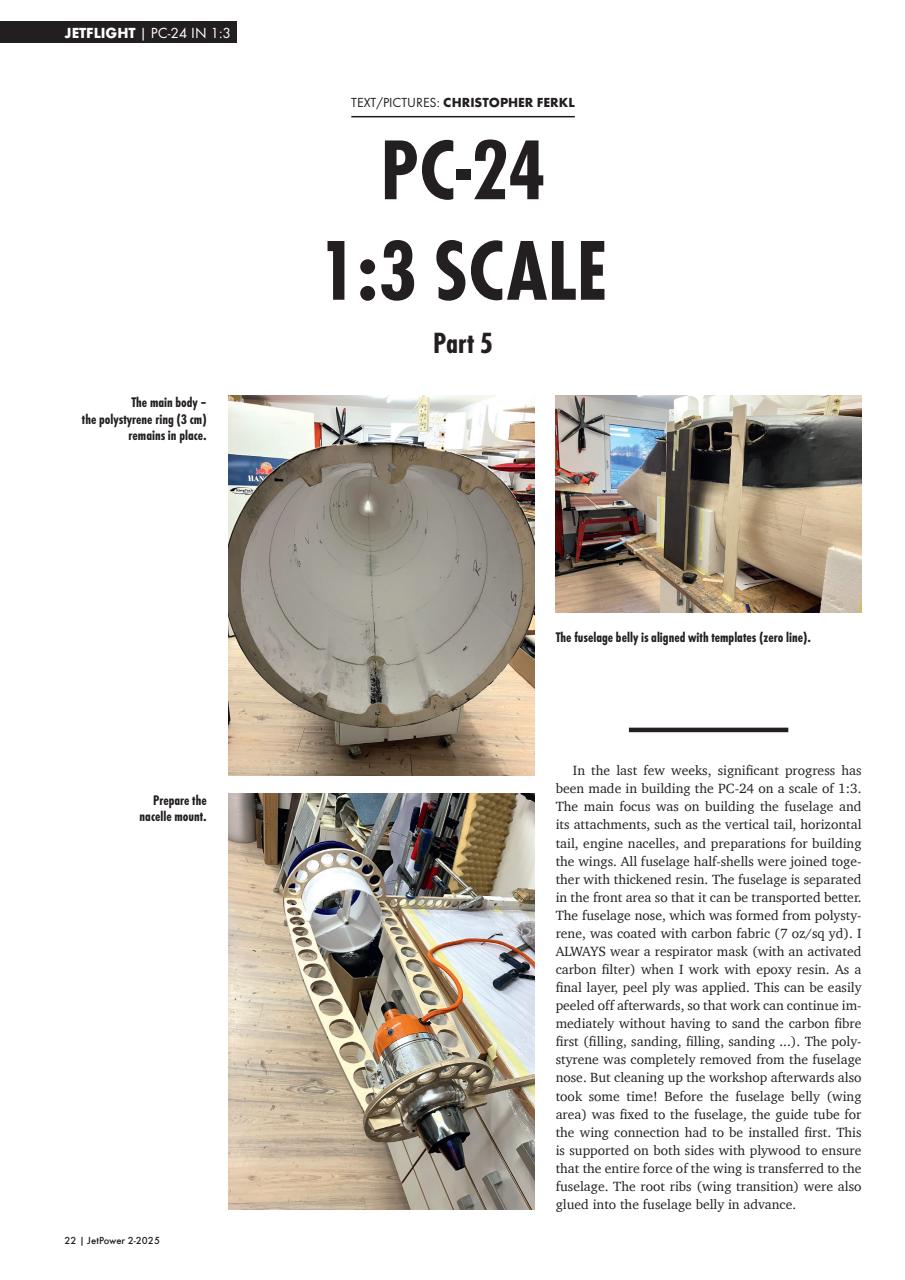 JETFLIGHT | PC-24 IN 1:3

TEXT/PICTURES: CHRISTOPHER FERKL

PC-24
1:3 SCALE

Part 5

The main body – the polystyrene ring (3 cm) remains in place.

The fuselage belly is aligned with templates (zero line).

Prepare the nacelle mount.

In the last few weeks, significant progress has been made in building the PC-24 on a scale of 1:3. The main focus was on building the fuselage and its attachments, such as the vertical tail, horizontal tail, engine nacelles, and preparations for building the wings. All fuselage half-shells were joined together with thickened resin. The fuselage is separated in the front area so that it can be transported better. The fuselage nose, which was formed from polystyrene, was coated with carbon fabric (7 oz/sq yd). I ALWAYS wear a respirator mask (with an activated carbon filter) when I work with epoxy resin. As a final layer, peel ply was applied. This can be easily peeled off afterwards, so that work can continue immediately without having to sand the carbon fibre first (filling, sanding, filling, sanding ...). The polystyrene was completely removed from the fuselage nose. But cleaning up the workshop afterwards also took some time! Before the fuselage belly (wing area) was fixed to the fuselage, the guide tube for the wing connection had to be installed first. This is supported on both sides with plywood to ensure that the entire force of the wing is transferred to the fuselage. The root ribs (wing transition) were also glued into the fuselage belly in advance.

22 | JetPower 2-2025