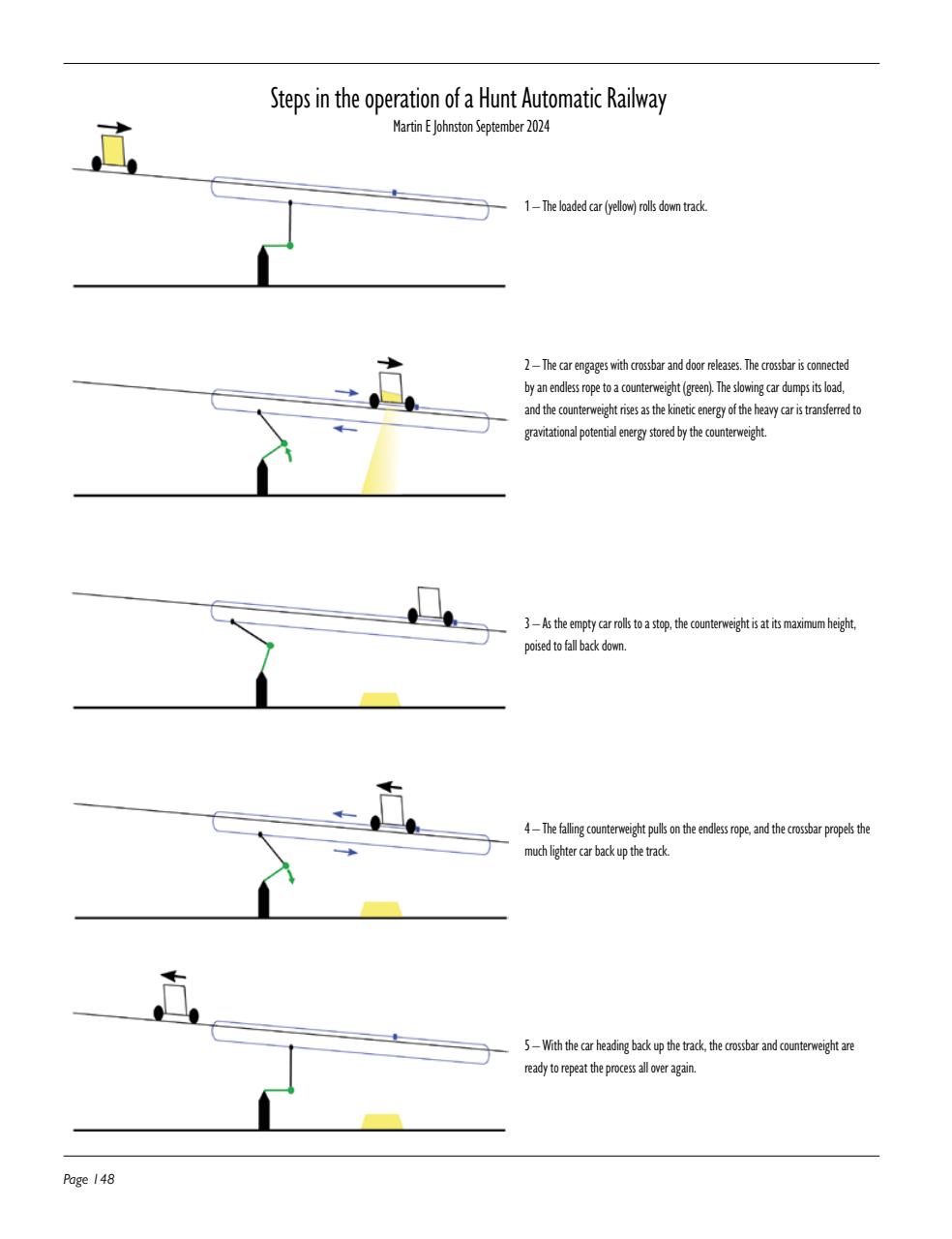 Steps in the operation of a Hunt Automatic Railway
Martin E Johnston September 2024

1 – The loaded car (yellow) rolls down track.

2 – The car engages with crossbar and door releases. The crossbar is connected by an endless rope to a counterweight (green). The slowing car dumps its load, and the counterweight rises as the kinetic energy of the heavy car is transferred to gravitational potential energy stored by the counterweight.

3 – As the empty car rolls to a stop, the counterweight is at its maximum height, poised to fall back down.

4 – The falling counterweight pulls on the endless rope, and the crossbar propels the much lighter car back up the track.

5 – With the car heading back up the track, the crossbar and counterweight are ready to repeat the process all over again.

Page 148