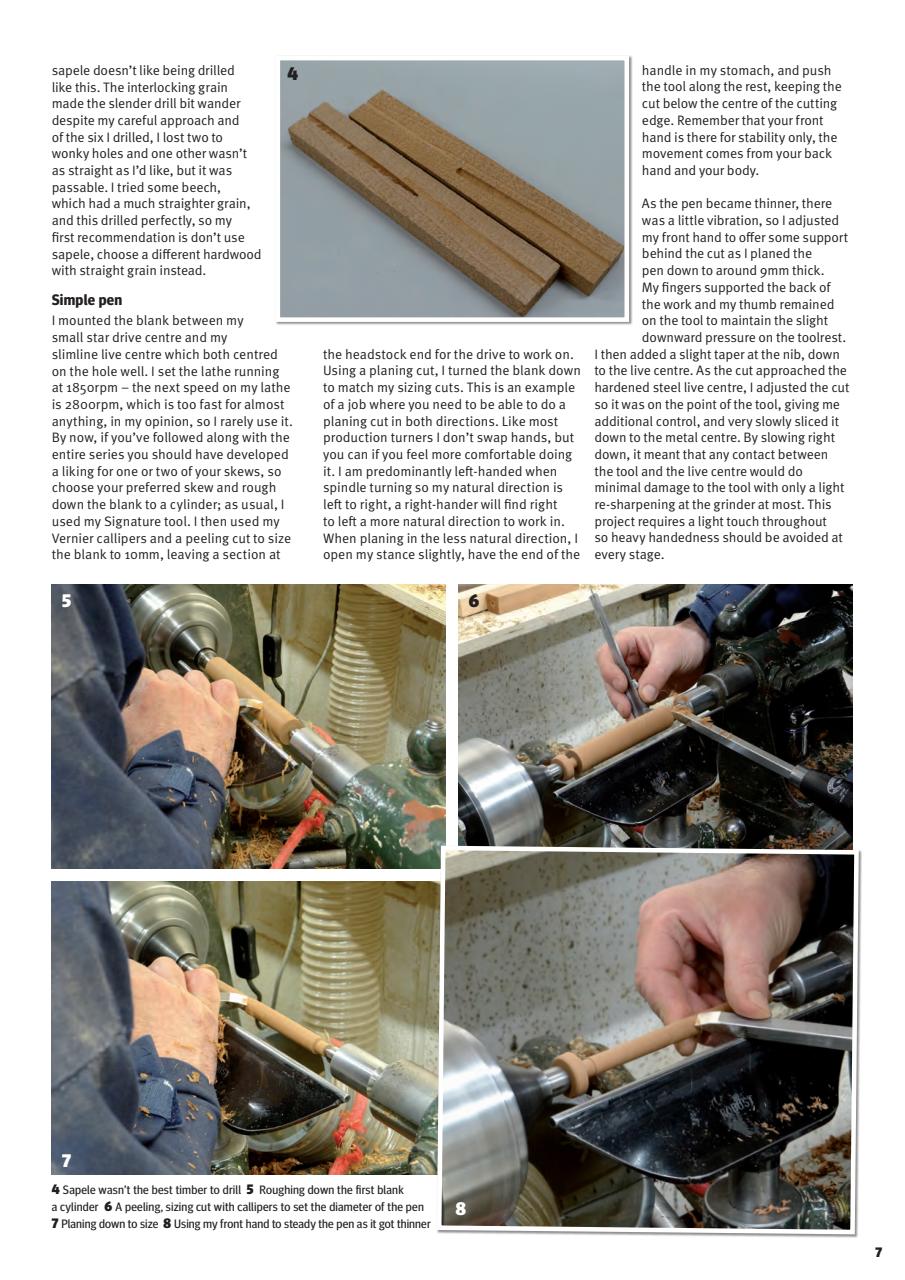 sapele doesn't like being drilled like this. The interlocking grain made the slender drill bit wander despite my careful approach and of the six I drilled, I lost two to wonky holes and one other wasn't as straight as I'd like, but it was passable. I tried some beech, which had a much straighter grain, and this drilled perfectly, so my first recommendation is don't use sapele, choose a different hardwood with straight grain instead.

**Simple pen**
I mounted the blank between my small star drive centre and my slimline live centre which both centred on the hole well. I set the lathe running at 1850rpm – the next speed on my lathe is 2800rpm, which is too fast for almost anything, in my opinion, so I rarely use it. By now, if you've followed along with the entire series you should have developed a liking for one or two of your skews, so choose your preferred skew and rough down the blank to a cylinder; as usual, I used my Signature tool. I then used my Vernier callipers and a peeling cut to size the blank to 10mm, leaving a section at the headstock end for the drive to work on. Using a planing cut, I turned the blank down to match my sizing cuts. This is an example of a job where you need to be able to do a planing cut in both directions. Like most production turners I don't swap hands, but you can if you feel more comfortable doing it. I am predominantly left-handed when spindle turning so my natural direction is left to right, a right-hander will find right to left a more natural direction to work in. When planing in the less natural direction, I open my stance slightly, have the end of the handle in my stomach, and push the tool along the rest, keeping the cut below the centre of the cutting edge. Remember that your front hand is there for stability only, the movement comes from your back hand and your body.

As the pen became thinner, there was a little vibration, so I adjusted my front hand to offer some support behind the cut as I planed the pen down to around 9mm thick. My fingers supported the back of the work and my thumb remained on the tool to maintain the slight downward pressure on the toolrest. I then added a slight taper at the nib, down to the live centre. As the cut approached the hardened steel live centre, I adjusted the cut so it was on the point of the tool, giving me additional control, and very slowly sliced it down to the metal centre. By slowing right down, it meant that any contact between the tool and the live centre would do minimal damage to the tool with only a light re-sharpening at the grinder at most. This project requires a light touch throughout so heavy handedness should be avoided at every stage.

4

5

6

7

8

**4** Sapele wasn't the best timber to drill **5** Roughing down the first blank a cylinder **6** A peeling, sizing cut with callipers to set the diameter of the pen **7** Planing down to size **8** Using my front hand to steady the pen as it got thinner

7