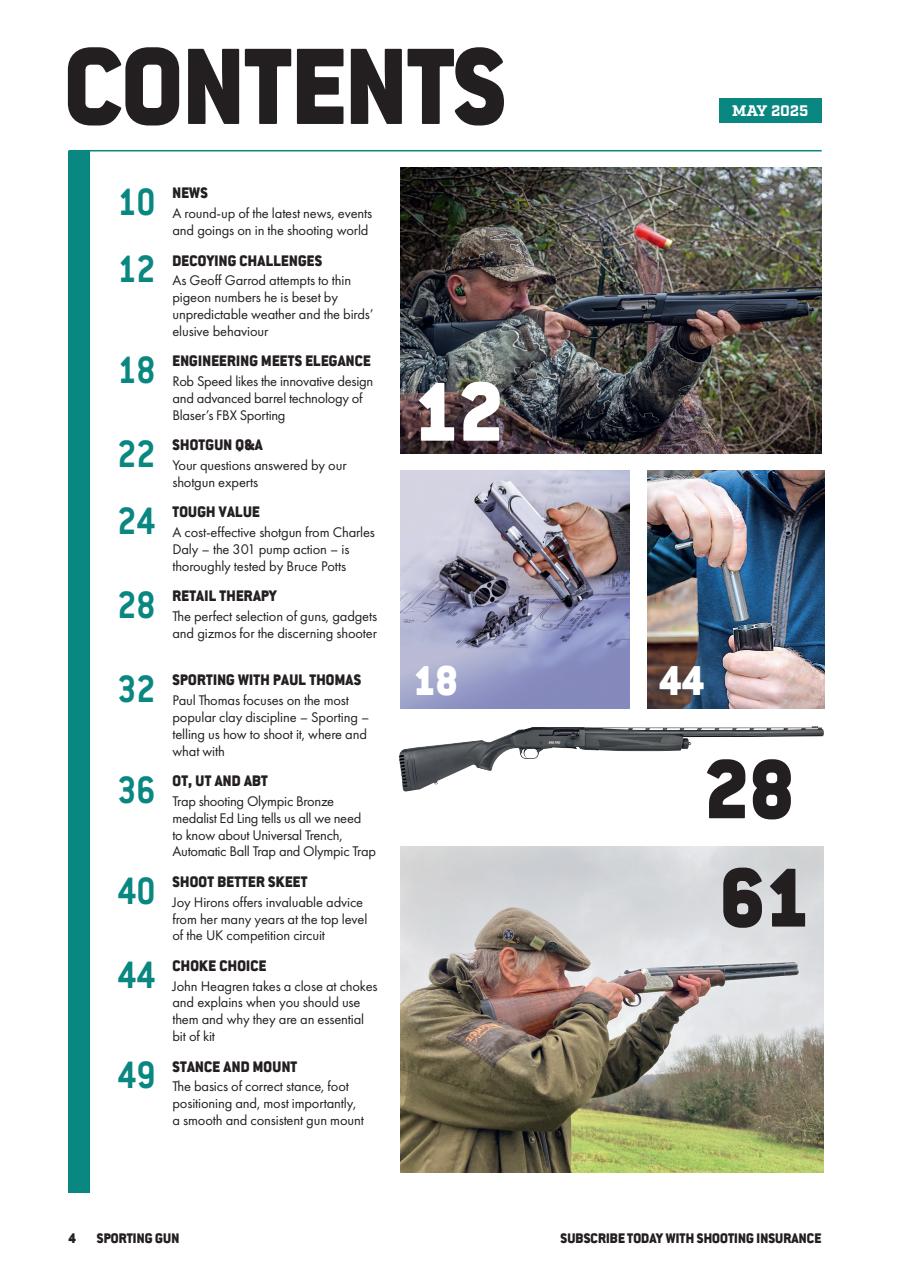 CONTENTS

MAY 2025

10 NEWS
A round-up of the latest news, events and goings on in the shooting world

12 DECOYING CHALLENGES
As Geoff Garrod attempts to thin pigeon numbers he is beset by unpredictable weather and the birds' elusive behaviour

18 ENGINEERING MEETS ELEGANCE
Rob Speed likes the innovative design and advanced barrel technology of Blaser's FBX Sporting

22 SHOTGUN Q&A
Your questions answered by our shotgun experts

24 TOUGH VALUE
A cost-effective shotgun from Charles Daly – the 301 pump action – is thoroughly tested by Bruce Potts

28 RETAIL THERAPY
The perfect selection of guns, gadgets and gizmos for the discerning shooter

32 SPORTING WITH PAUL THOMAS
Paul Thomas focuses on the most popular clay discipline – Sporting – telling us how to shoot it, where and what with

36 OT, UT AND ABT
Trap shooting Olympic Bronze medalist Ed Ling tells us all we need to know about Universal Trench, Automatic Ball Trap and Olympic Trap

40 SHOOT BETTER SKEET
Joy Hirons offers invaluable advice from her many years at the top level of the UK competition circuit

44 CHOKE CHOICE
John Heagren takes a close at chokes and explains when you should use them and why they are an essential bit of kit

49 STANCE AND MOUNT
The basics of correct stance, foot positioning and, most importantly, a smooth and consistent gun mount

12

18

44

28

61

4 SPORTING GUN

SUBSCRIBE TODAY WITH SHOOTING INSURANCE