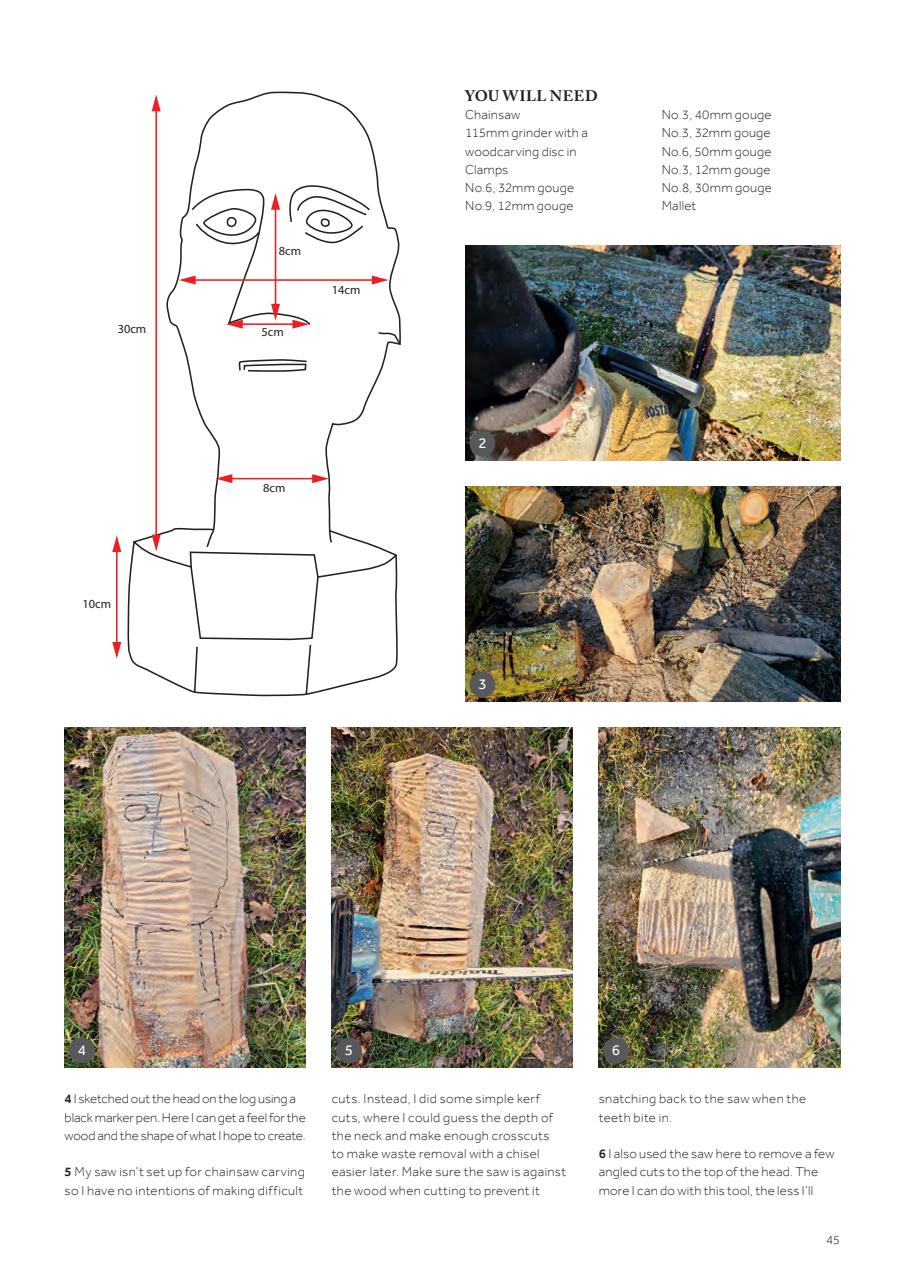 30cm

8cm

14cm

5cm

8cm

10cm

YOU WILL NEED
Chainsaw
115mm grinder with a woodcarving disc in
Clamps
No.6, 32mm gouge
No.9, 12mm gouge

No.3, 40mm gouge
No.3, 32mm gouge
No.6, 50mm gouge
No.3, 12mm gouge
No.8, 30mm gouge
Mallet

2

3

4

5

6

**4** I sketched out the head on the log using a black marker pen. Here I can get a feel for the wood and the shape of what I hope to create.

**5** My saw isn't set up for chainsaw carving so I have no intentions of making difficult cuts. Instead, I did some simple kerf cuts, where I could guess the depth of the neck and make enough crosscuts to make waste removal with a chisel easier later. Make sure the saw is against the wood when cutting to prevent it snatching back to the saw when the teeth bite in.

**6** I also used the saw here to remove a few angled cuts to the top of the head. The more I can do with this tool, the less I'll

45