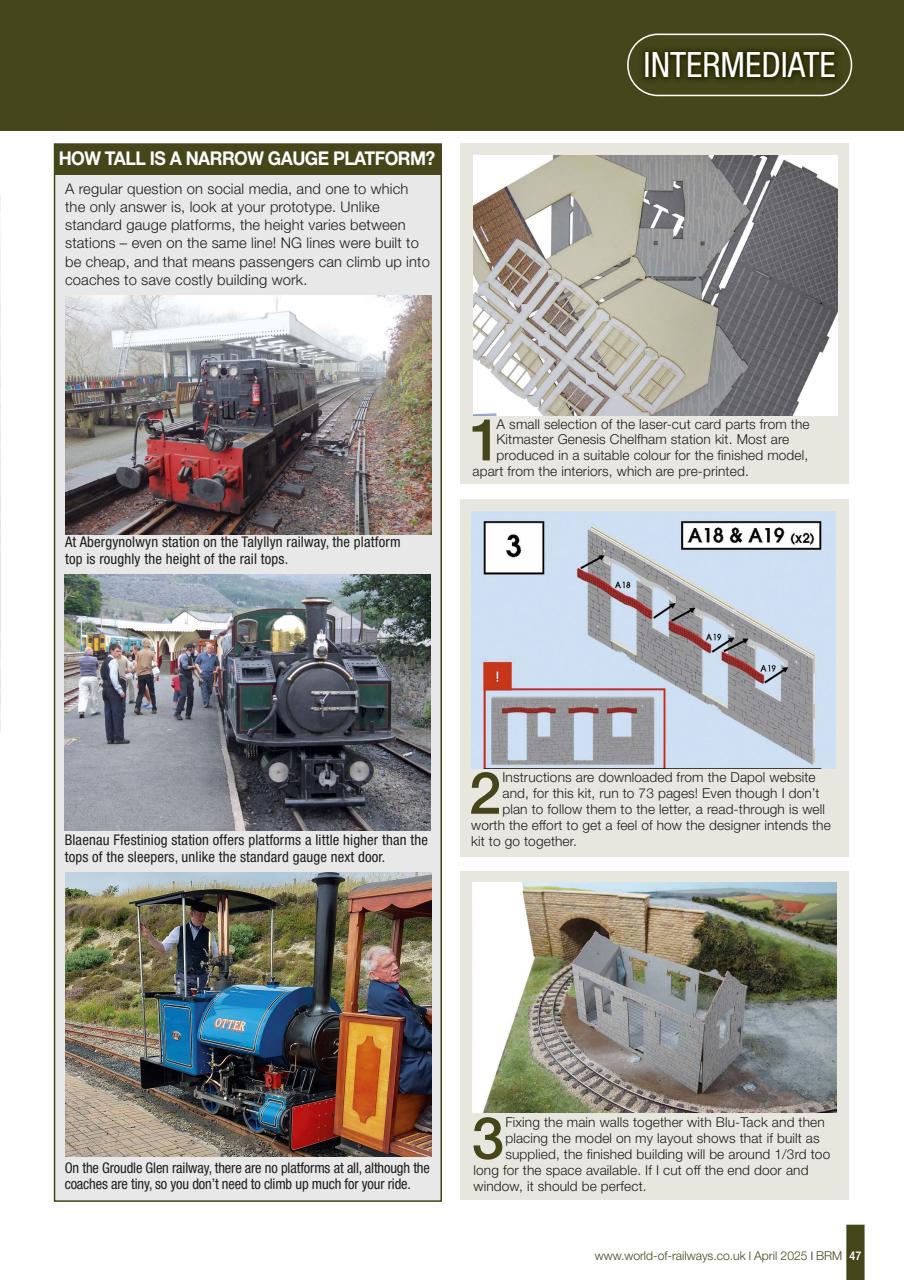 INTERMEDIATE

HOW TALL IS A NARROW GAUGE PLATFORM?

A regular question on social media, and one to which the only answer is, look at your prototype. Unlike standard gauge platforms, the height varies between stations – even on the same line! NG lines were built to be cheap, and that means passengers can climb up into coaches to save costly building work.

At Abergynolwyn station on the Talyllyn railway, the platform top is roughly the height of the rail tops.

Blaenau Ffestiniog station offers platforms a little higher than the tops of the sleepers, unlike the standard gauge next door.

OTTER

On the Groudle Glen railway, there are no platforms at all, although the coaches are tiny, so you don't need to climb up much for your ride.

1 A small selection of the laser-cut card parts from the Kitmaster Genesis Chelfham station kit. Most are produced in a suitable colour for the finished model, apart from the interiors, which are pre-printed.

3

A18 & A19 (x2)

A18

A19

A19

!

2 Instructions are downloaded from the Dapol website and, for this kit, run to 73 pages! Even though I don't plan to follow them to the letter, a read-through is well worth the effort to get a feel of how the designer intends the kit to go together.

3 Fixing the main walls together with Blu-Tack and then placing the model on my layout shows that if built as supplied, the finished building will be around 1/3rd too long for the space available. If I cut off the end door and window, it should be perfect.

www.world-of-railways.co.uk I April 2025 I BRM 47