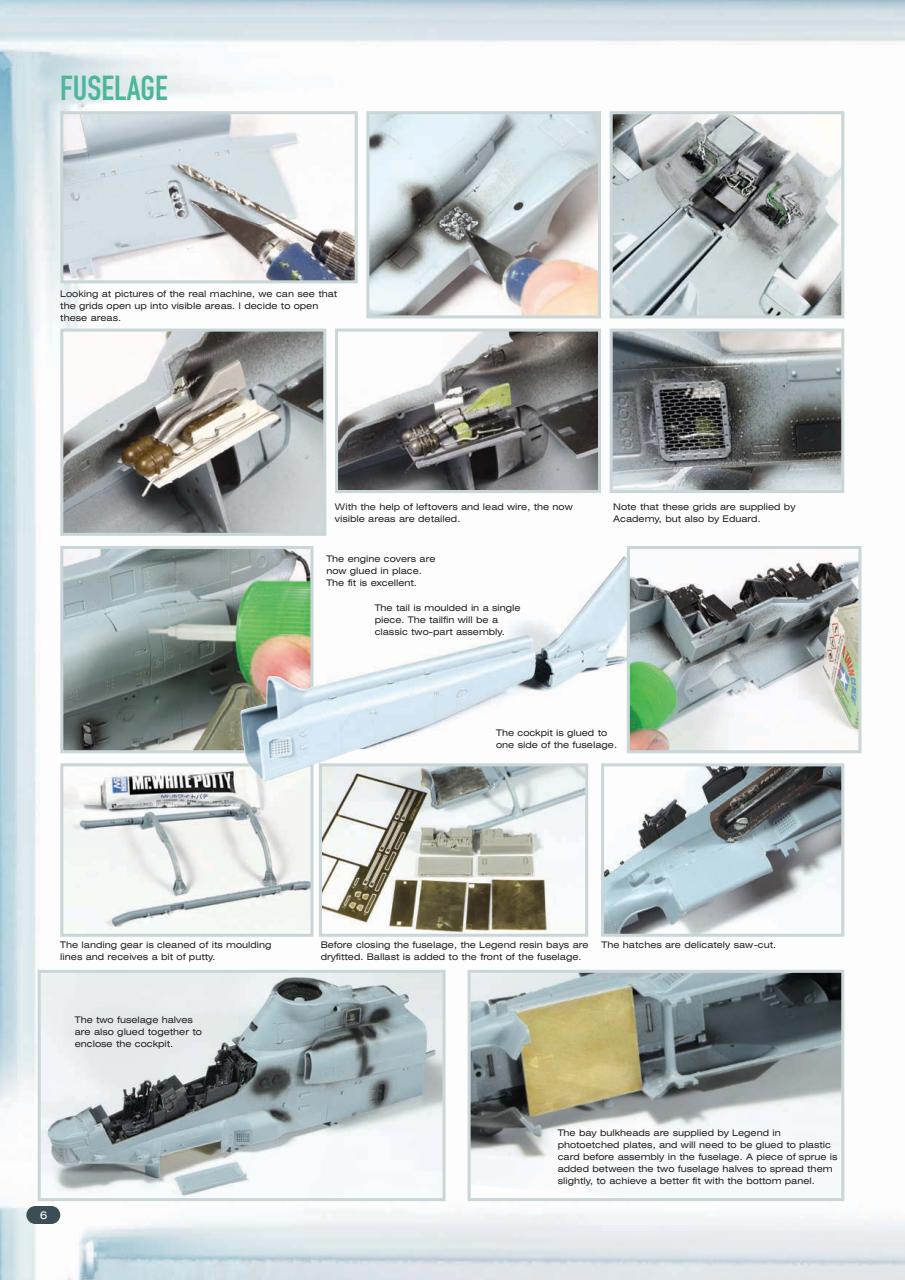 FUSELAGE

Looking at pictures of the real machine, we can see that the grids open up into visible areas. I decide to open these areas.

With the help of leftovers and lead wire, the now visible areas are detailed.

Note that these grids are supplied by Academy, but also by Eduard.

The engine covers are now glued in place. The fit is excellent.

The tail is moulded in a single piece. The tailfin will be a classic two-part assembly.

The cockpit is glued to one side of the fuselage.

Mr.WHITE PUTTY

The landing gear is cleaned of its moulding lines and receives a bit of putty.

Before closing the fuselage, the Legend resin bays are dryfitted. Ballast is added to the front of the fuselage.

The hatches are delicately saw-cut.

The two fuselage halves are also glued together to enclose the cockpit.

The bay bulkheads are supplied by Legend in photoetched plates, and will need to be glued to plastic card before assembly in the fuselage. A piece of sprue is added between the two fuselage halves to spread them slightly, to achieve a better fit with the bottom panel.

6