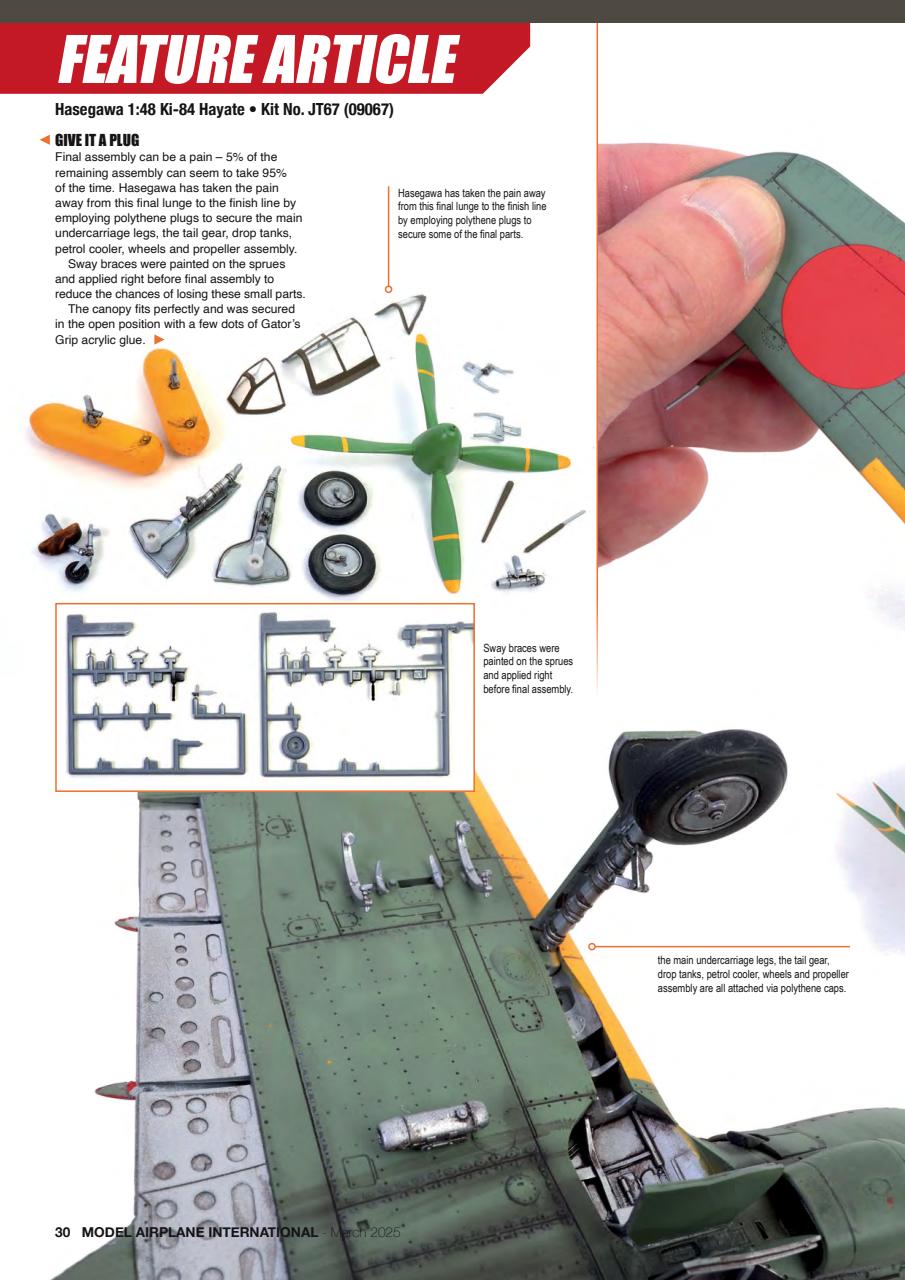 FEATURE ARTICLE

Hasegawa 1:48 Ki-84 Hayate • Kit No. JT67 (09067)

GIVE IT A PLUG

Final assembly can be a pain – 5% of the remaining assembly can seem to take 95% of the time. Hasegawa has taken the pain away from this final lunge to the finish line by employing polythene plugs to secure the main undercarriage legs, the tail gear, drop tanks, petrol cooler, wheels and propeller assembly.

Sway braces were painted on the sprues and applied right before final assembly to reduce the chances of losing these small parts.

The canopy fits perfectly and was secured in the open position with a few dots of Gator's Grip acrylic glue.

Hasegawa has taken the pain away from this final lunge to the finish line by employing polythene plugs to secure some of the final parts.

Sway braces were painted on the sprues and applied right before final assembly.

the main undercarriage legs, the tail gear, drop tanks, petrol cooler, wheels and propeller assembly are all attached via polythene caps.

30 MODEL AIRPLANE INTERNATIONAL - March 2025