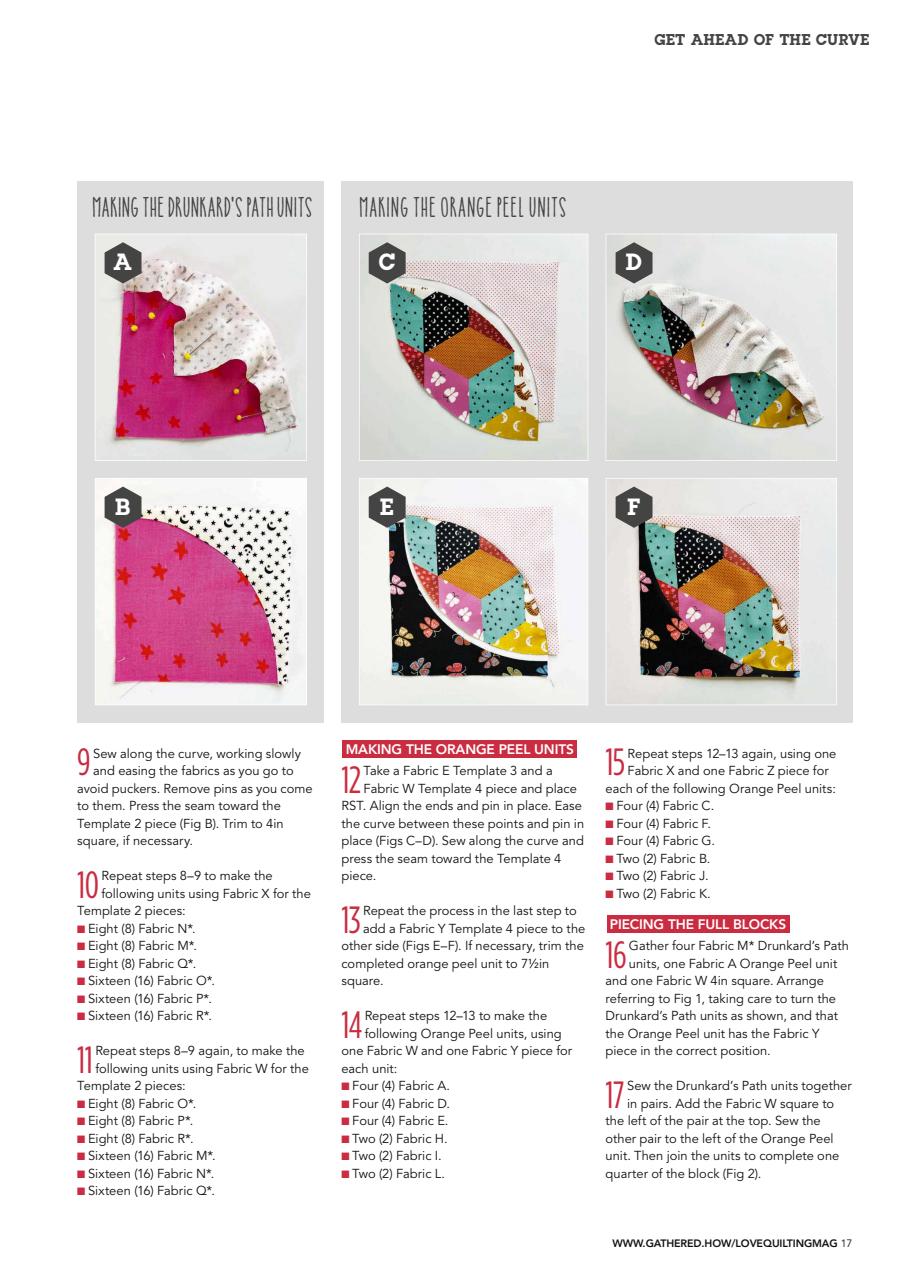 GET AHEAD OF THE CURVE

MAKING THE DRUNKARD'S PATH UNITS

A

B

MAKING THE ORANGE PEEL UNITS

C

D

E

F

9 Sew along the curve, working slowly and easing the fabrics as you go to avoid puckers. Remove pins as you come to them. Press the seam toward the Template 2 piece (Fig B). Trim to 4in square, if necessary.

10 Repeat steps 8–9 to make the following units using Fabric X for the Template 2 pieces:
■ Eight (8) Fabric N*.
■ Eight (8) Fabric M*.
■ Eight (8) Fabric Q*.
■ Sixteen (16) Fabric O*.
■ Sixteen (16) Fabric P*.
■ Sixteen (16) Fabric R*.

11 Repeat steps 8–9 again, to make the following units using Fabric W for the Template 2 pieces:
■ Eight (8) Fabric O*.
■ Eight (8) Fabric P*.
■ Eight (8) Fabric R*.
■ Sixteen (16) Fabric M*.
■ Sixteen (16) Fabric N*.
■ Sixteen (16) Fabric Q*.

MAKING THE ORANGE PEEL UNITS

12 Take a Fabric E Template 3 and a Fabric W Template 4 piece and place RST. Align the ends and pin in place. Ease the curve between these points and pin in place (Figs C–D). Sew along the curve and press the seam toward the Template 4 piece.

13 Repeat the process in the last step to add a Fabric Y Template 4 piece to the other side (Figs E–F). If necessary, trim the completed orange peel unit to 7½in square.

14 Repeat steps 12–13 to make the following Orange Peel units, using one Fabric W and one Fabric Y piece for each unit:
■ Four (4) Fabric A.
■ Four (4) Fabric D.
■ Four (4) Fabric E.
■ Two (2) Fabric H.
■ Two (2) Fabric I.
■ Two (2) Fabric L.

15 Repeat steps 12–13 again, using one Fabric X and one Fabric Z piece for each of the following Orange Peel units:
■ Four (4) Fabric C.
■ Four (4) Fabric F.
■ Four (4) Fabric G.
■ Two (2) Fabric B.
■ Two (2) Fabric J.
■ Two (2) Fabric K.

PIECING THE FULL BLOCKS

16 Gather four Fabric M* Drunkard's Path units, one Fabric A Orange Peel unit and one Fabric W 4in square. Arrange referring to Fig 1, taking care to turn the Drunkard's Path units as shown, and that the Orange Peel unit has the Fabric Y piece in the correct position.

17 Sew the Drunkard's Path units together in pairs. Add the Fabric W square to the left of the pair at the top. Sew the other pair to the left of the Orange Peel unit. Then join the units to complete one quarter of the block (Fig 2).

WWW.GATHERED.HOW/LOVEQUILTINGMAG 17