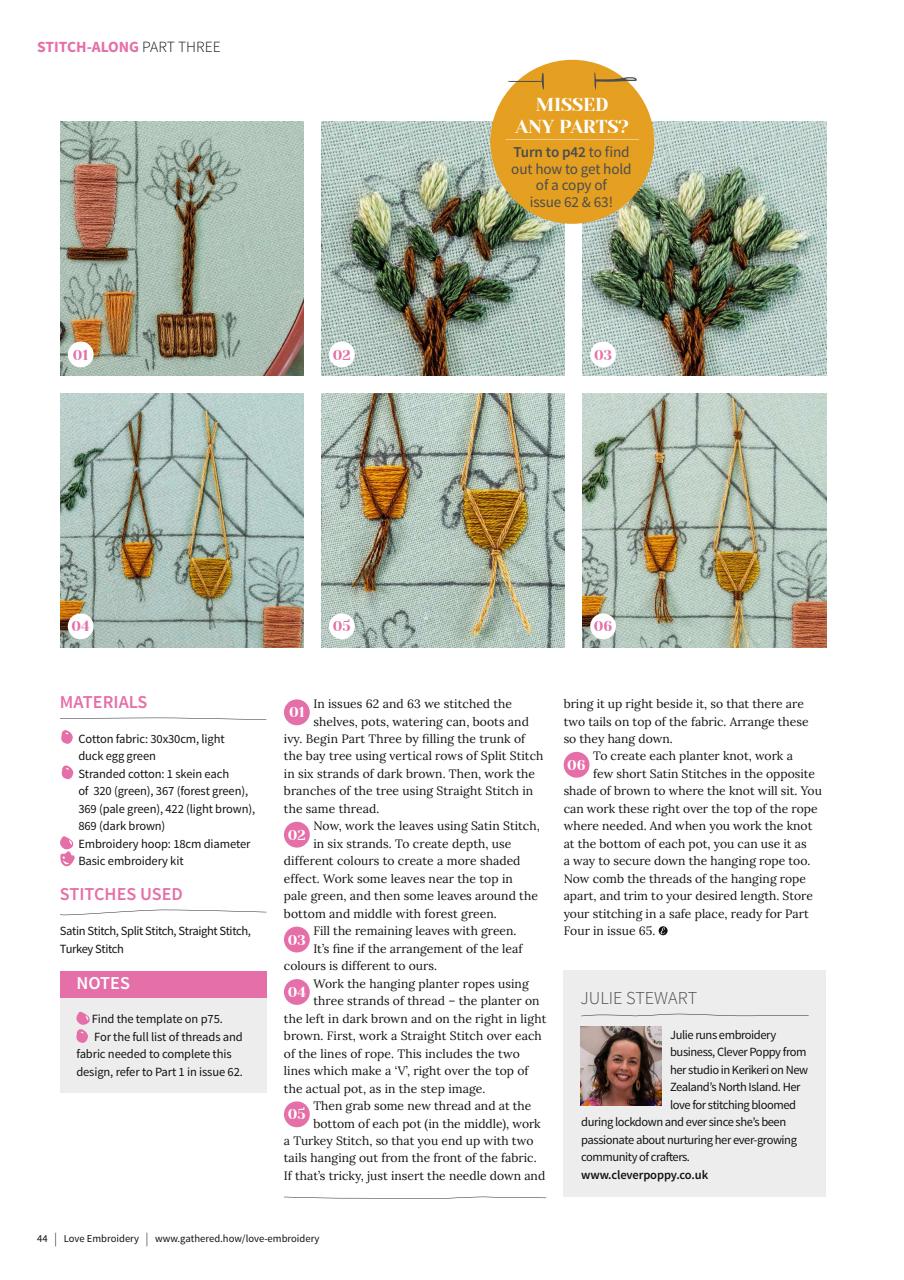 STITCH-ALONG PART THREE

MISSED ANY PARTS?
Turn to p42 to find out how to get hold of a copy of issue 62 & 63!

01

02

03

04

05

06

MATERIALS

Cotton fabric: 30x30cm, light duck egg green
Stranded cotton: 1 skein each of 320 (green), 367 (forest green), 369 (pale green), 422 (light brown), 869 (dark brown)
Embroidery hoop: 18cm diameter
Basic embroidery kit

STITCHES USED

Satin Stitch, Split Stitch, Straight Stitch, Turkey Stitch

NOTES

Find the template on p75.
For the full list of threads and fabric needed to complete this design, refer to Part 1 in issue 62.

01 In issues 62 and 63 we stitched the shelves, pots, watering can, boots and ivy. Begin Part Three by filling the trunk of the bay tree using vertical rows of Split Stitch in six strands of dark brown. Then, work the branches of the tree using Straight Stitch in the same thread.

02 Now, work the leaves using Satin Stitch, in six strands. To create depth, use different colours to create a more shaded effect. Work some leaves near the top in pale green, and then some leaves around the bottom and middle with forest green.

03 Fill the remaining leaves with green. It's fine if the arrangement of the leaf colours is different to ours.

04 Work the hanging planter ropes using three strands of thread – the planter on the left in dark brown and on the right in light brown. First, work a Straight Stitch over each of the lines of rope. This includes the two lines which make a 'V', right over the top of the actual pot, as in the step image.

05 Then grab some new thread and at the bottom of each pot (in the middle), work a Turkey Stitch, so that you end up with two tails hanging out from the front of the fabric. If that's tricky, just insert the needle down and bring it up right beside it, so that there are two tails on top of the fabric. Arrange these so they hang down.

06 To create each planter knot, work a few short Satin Stitches in the opposite shade of brown to where the knot will sit. You can work these right over the top of the rope where needed. And when you work the knot at the bottom of each pot, you can use it as a way to secure down the hanging rope too. Now comb the threads of the hanging rope apart, and trim to your desired length. Store your stitching in a safe place, ready for Part Four in issue 65.

JULIE STEWART

Julie runs embroidery business, Clever Poppy from her studio in Kerikeri on New Zealand's North Island. Her love for stitching bloomed during lockdown and ever since she's been passionate about nurturing her ever-growing community of crafters.
www.cleverpoppy.co.uk

44 | Love Embroidery | www.gathered.how/love-embroidery