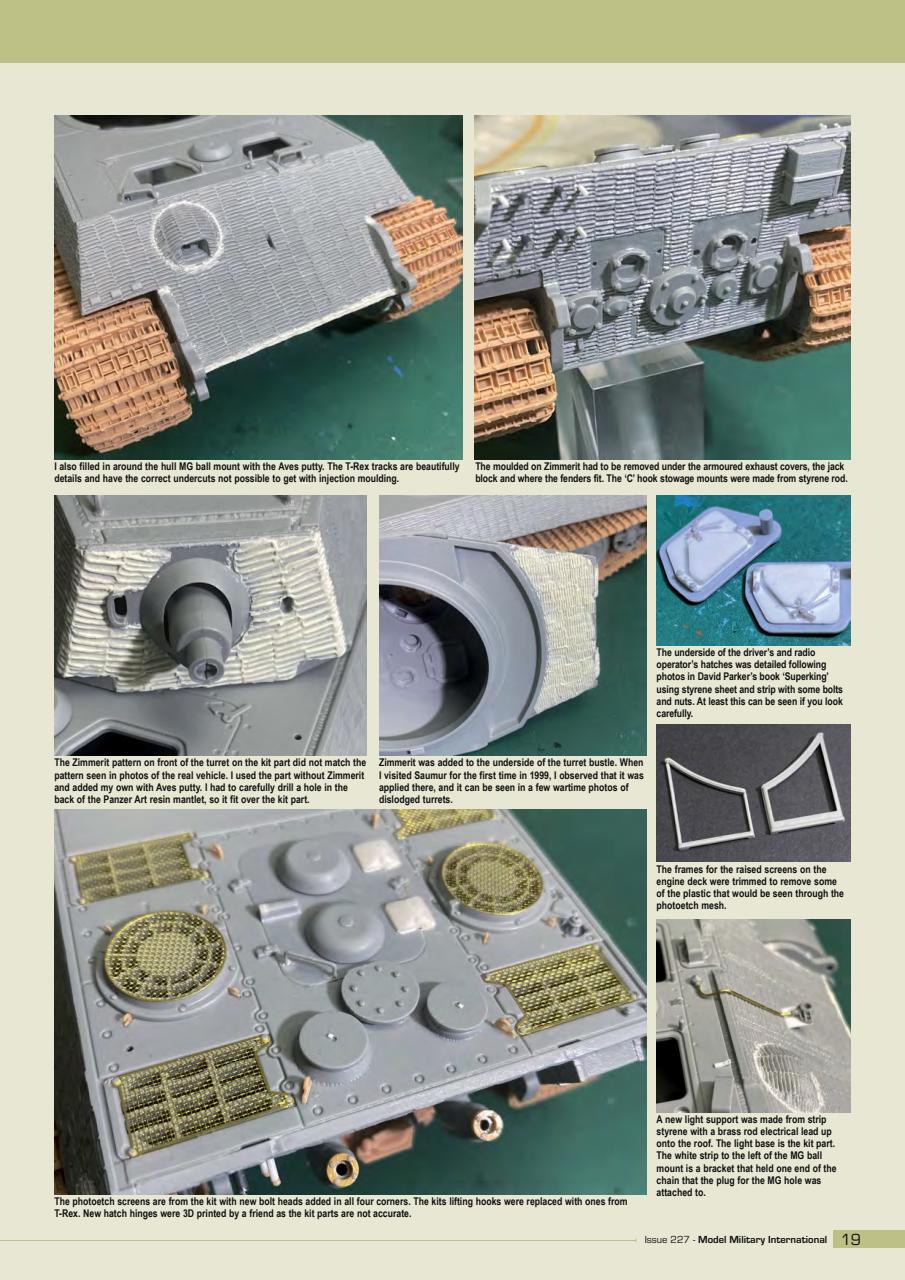 I also filled in around the hull MG ball mount with the Aves putty. The T-Rex tracks are beautifully details and have the correct undercuts not possible to get with injection moulding.

The moulded on Zimmerit had to be removed under the armoured exhaust covers, the jack block and where the fenders fit. The 'C' hook stowage mounts were made from styrene rod.

The Zimmerit pattern on front of the turret on the kit part did not match the pattern seen in photos of the real vehicle. I used the part without Zimmerit and added my own with Aves putty. I had to carefully drill a hole in the back of the Panzer Art resin mantlet, so it fit over the kit part.

Zimmerit was added to the underside of the turret bustle. When I visited Saumur for the first time in 1999, I observed that it was applied there, and it can be seen in a few wartime photos of dislodged turrets.

The underside of the driver's and radio operator's hatches was detailed following photos in David Parker's book 'Superking' using styrene sheet and strip with some bolts and nuts. At least this can be seen if you look carefully.

The frames for the raised screens on the engine deck were trimmed to remove some of the plastic that would be seen through the photoetch mesh.

A new light support was made from strip styrene with a brass rod electrical lead up onto the roof. The light base is the kit part. The white strip to the left of the MG ball mount is a bracket that held one end of the chain that the plug for the MG hole was attached to.

The photoetch screens are from the kit with new bolt heads added in all four corners. The kits lifting hooks were replaced with ones from T-Rex. New hatch hinges were 3D printed by a friend as the kit parts are not accurate.

Issue 227 - Model Military International 19