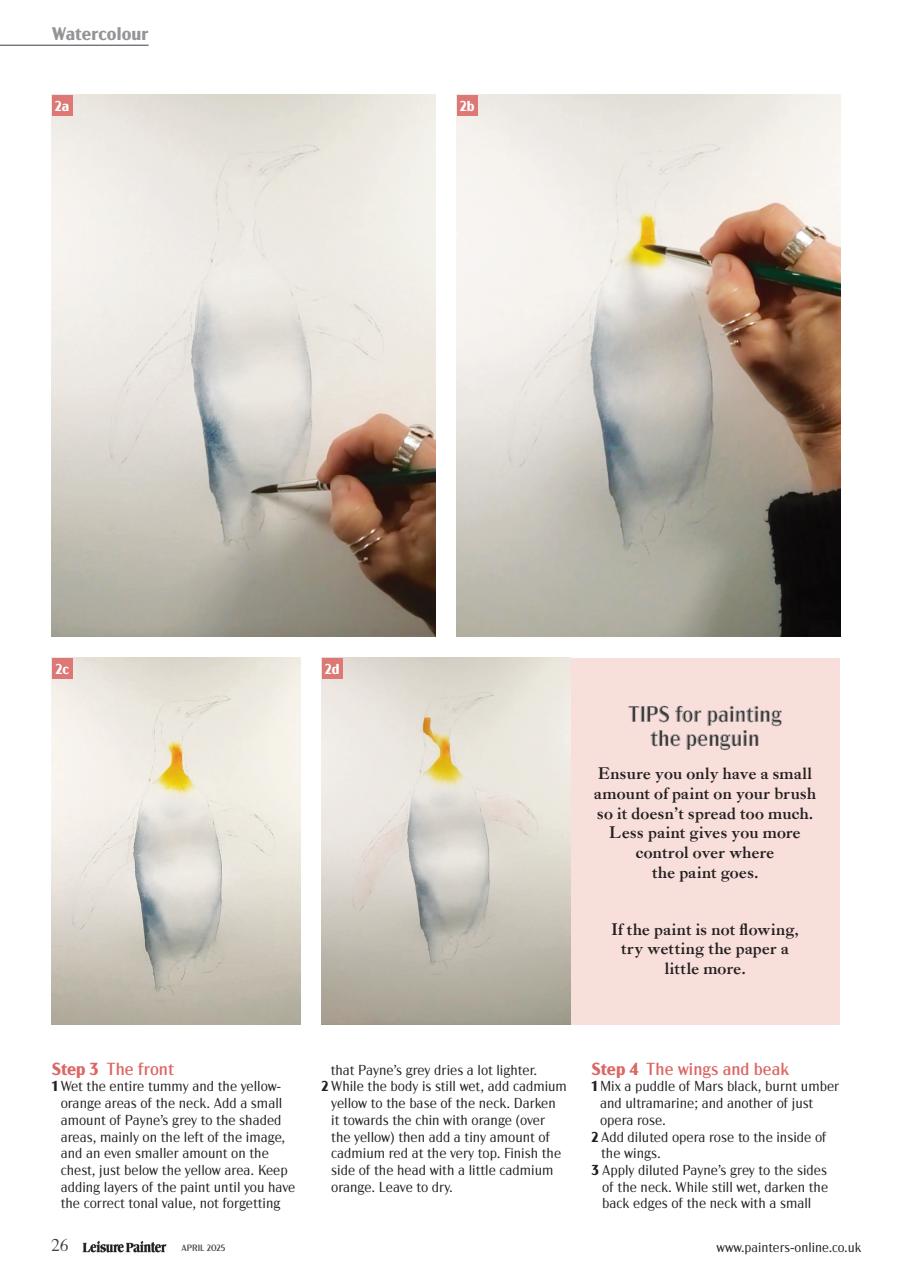 Watercolour

2a

2b

2c

2d

TIPS for painting the penguin

Ensure you only have a small amount of paint on your brush so it doesn't spread too much. Less paint gives you more control over where the paint goes.

If the paint is not flowing, try wetting the paper a little more.

Step 3 The front
1 Wet the entire tummy and the yellow-orange areas of the neck. Add a small amount of Payne's grey to the shaded areas, mainly on the left of the image, and an even smaller amount on the chest, just below the yellow area. Keep adding layers of the paint until you have the correct tonal value, not forgetting that Payne's grey dries a lot lighter.
2 While the body is still wet, add cadmium yellow to the base of the neck. Darken it towards the chin with orange (over the yellow) then add a tiny amount of cadmium red at the very top. Finish the side of the head with a little cadmium orange. Leave to dry.

Step 4 The wings and beak
1 Mix a puddle of Mars black, burnt umber and ultramarine; and another of just opera rose.
2 Add diluted opera rose to the inside of the wings.
3 Apply diluted Payne's grey to the sides of the neck. While still wet, darken the back edges of the neck with a small

26 Leisure Painter APRIL 2025

www.painters-online.co.uk