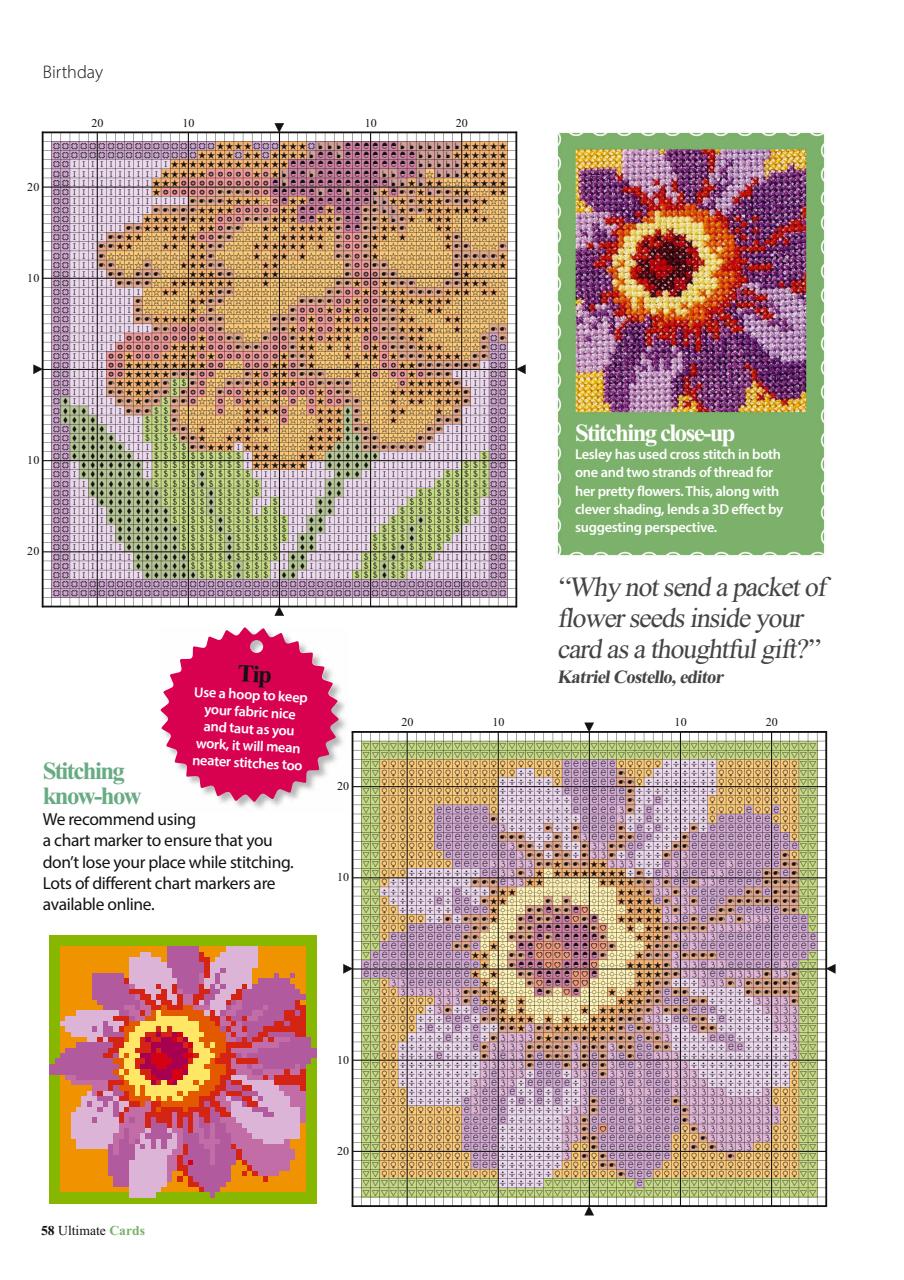 Birthday

20 10 10 20

20

10

10

20

Stitching close-up
Lesley has used cross stitch in both one and two strands of thread for her pretty flowers. This, along with clever shading, lends a 3D effect by suggesting perspective.

"Why not send a packet of flower seeds inside your card as a thoughtful gift?"
Katriel Costello, editor

Tip
Use a hoop to keep your fabric nice and taut as you work, it will mean neater stitches too

Stitching know-how
We recommend using a chart marker to ensure that you don't lose your place while stitching. Lots of different chart markers are available online.

20 10 10 20

20

10

10

20

58 Ultimate Cards