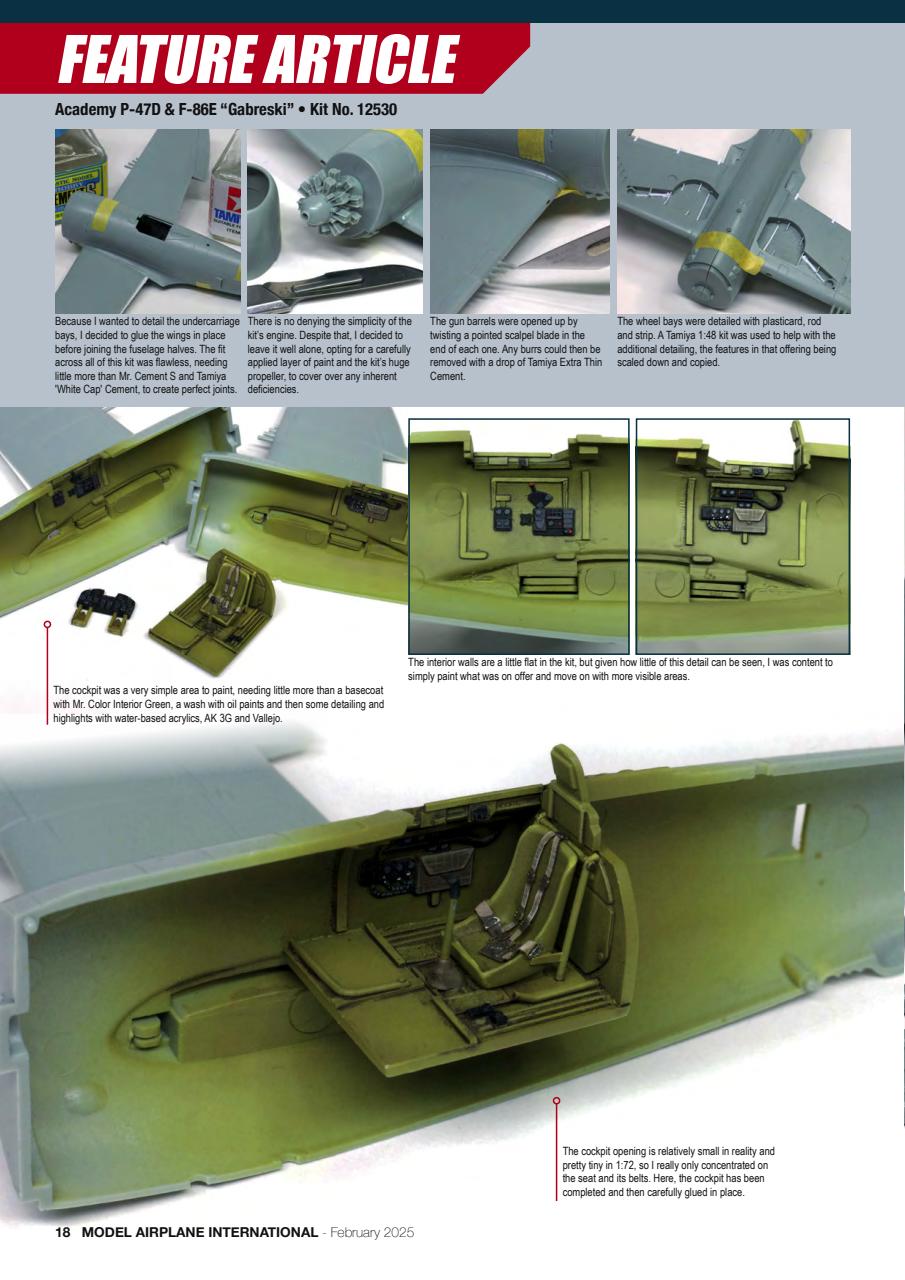 FEATURE ARTICLE

Academy P-47D & F-86E "Gabreski" • Kit No. 12530

Because I wanted to detail the undercarriage bays, I decided to glue the wings in place before joining the fuselage halves. The fit across all of this kit was flawless, needing little more than Mr. Cement S and Tamiya 'White Cap' Cement, to create perfect joints.

There is no denying the simplicity of the kit's engine. Despite that, I decided to leave it well alone, opting for a carefully applied layer of paint and the kit's huge propeller, to cover over any inherent deficiencies.

The gun barrels were opened up by twisting a pointed scalpel blade in the end of each one. Any burrs could then be removed with a drop of Tamiya Extra Thin Cement.

The wheel bays were detailed with plasticard, rod and strip. A Tamiya 1:48 kit was used to help with the additional detailing, the features in that offering being scaled down and copied.

The interior walls are a little flat in the kit, but given how little of this detail can be seen, I was content to simply paint what was on offer and move on with more visible areas.

The cockpit was a very simple area to paint, needing little more than a basecoat with Mr. Color Interior Green, a wash with oil paints and then some detailing and highlights with water-based acrylics, AK 3G and Vallejo.

The cockpit opening is relatively small in reality and pretty tiny in 1:72, so I really only concentrated on the seat and its belts. Here, the cockpit has been completed and then carefully glued in place.

18 MODEL AIRPLANE INTERNATIONAL - February 2025