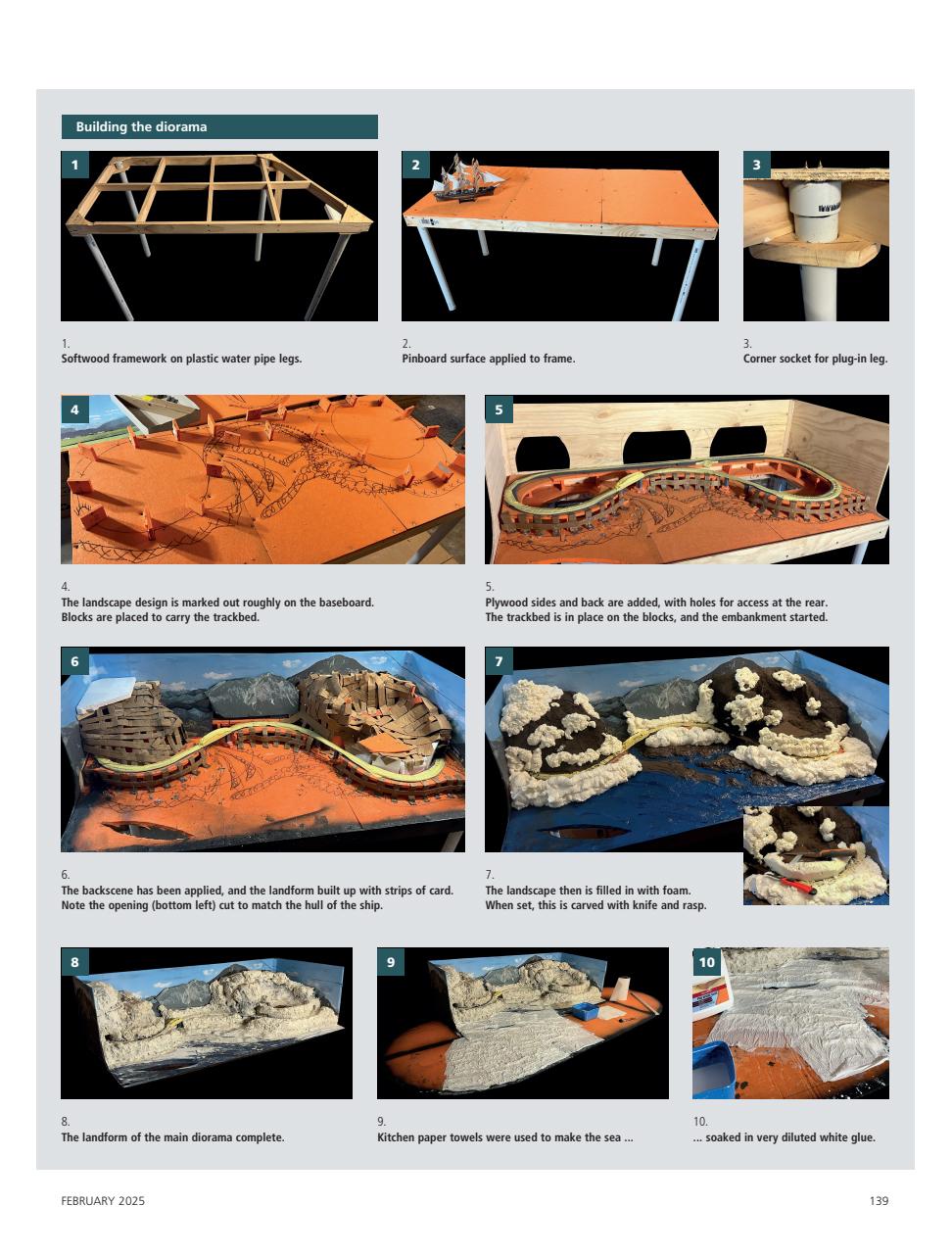 Building the diorama

1

2

3

1.
Softwood framework on plastic water pipe legs.

2.
Pinboard surface applied to frame.

3.
Corner socket for plug-in leg.

4

5

4.
The landscape design is marked out roughly on the baseboard. Blocks are placed to carry the trackbed.

5.
Plywood sides and back are added, with holes for access at the rear. The trackbed is in place on the blocks, and the embankment started.

6

7

6.
The backscene has been applied, and the landform built up with strips of card. Note the opening (bottom left) cut to match the hull of the ship.

7.
The landscape then is filled in with foam. When set, this is carved with knife and rasp.

8

9

10

8.
The landform of the main diorama complete.

9.
Kitchen paper towels were used to make the sea ...

10.
... soaked in very diluted white glue.

FEBRUARY 2025

139