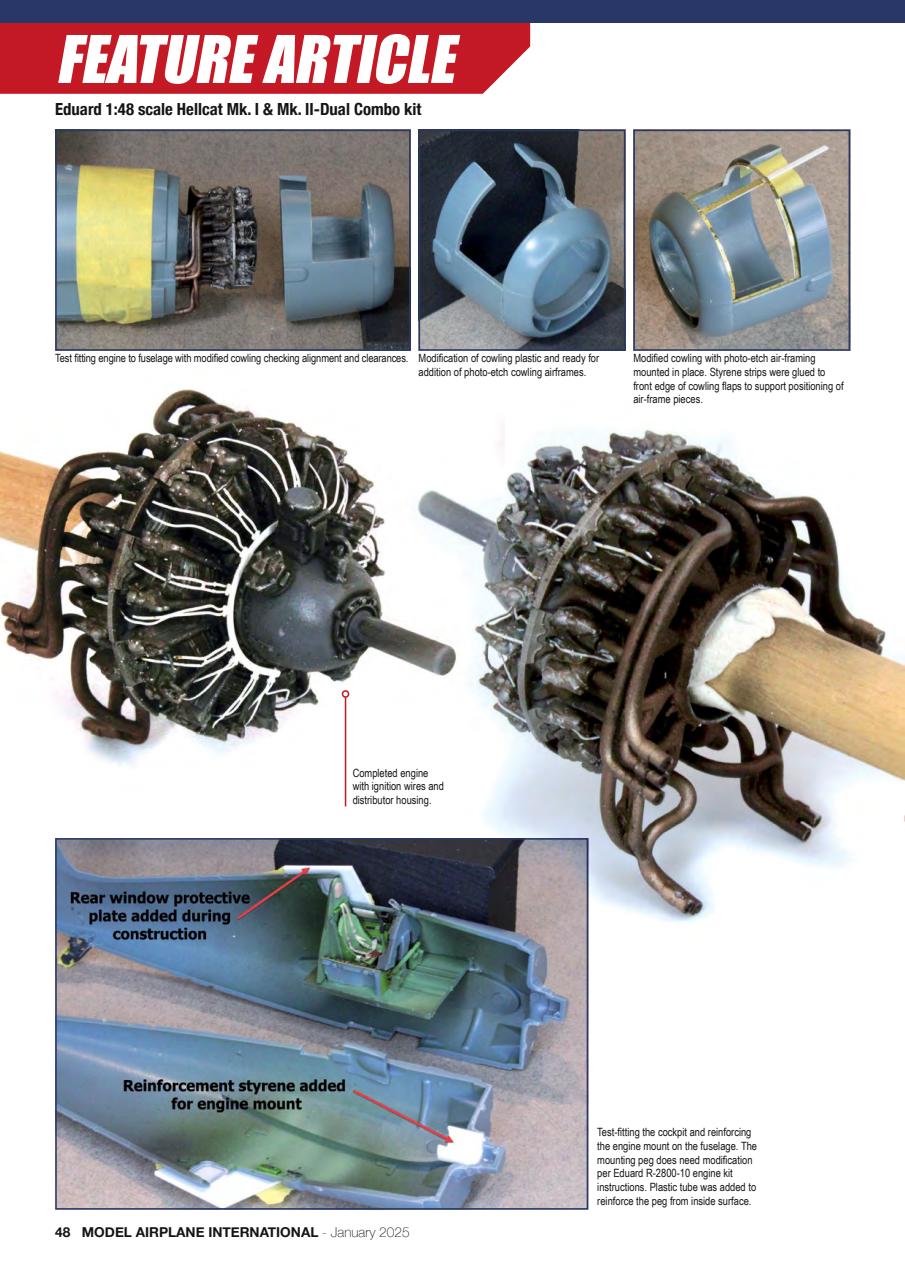 FEATURE ARTICLE

Eduard 1:48 scale Hellcat Mk. I & Mk. II-Dual Combo kit

Test fitting engine to fuselage with modified cowling checking alignment and clearances.

Modification of cowling plastic and ready for addition of photo-etch cowling airframes.

Modified cowling with photo-etch air-framing mounted in place. Styrene strips were glued to front edge of cowling flaps to support positioning of air-frame pieces.

Completed engine with ignition wires and distributor housing.

Rear window protective plate added during construction

Reinforcement styrene added for engine mount

Test-fitting the cockpit and reinforcing the engine mount on the fuselage. The mounting peg does need modification per Eduard R-2800-10 engine kit instructions. Plastic tube was added to reinforce the peg from inside surface.

48 MODEL AIRPLANE INTERNATIONAL - January 2025