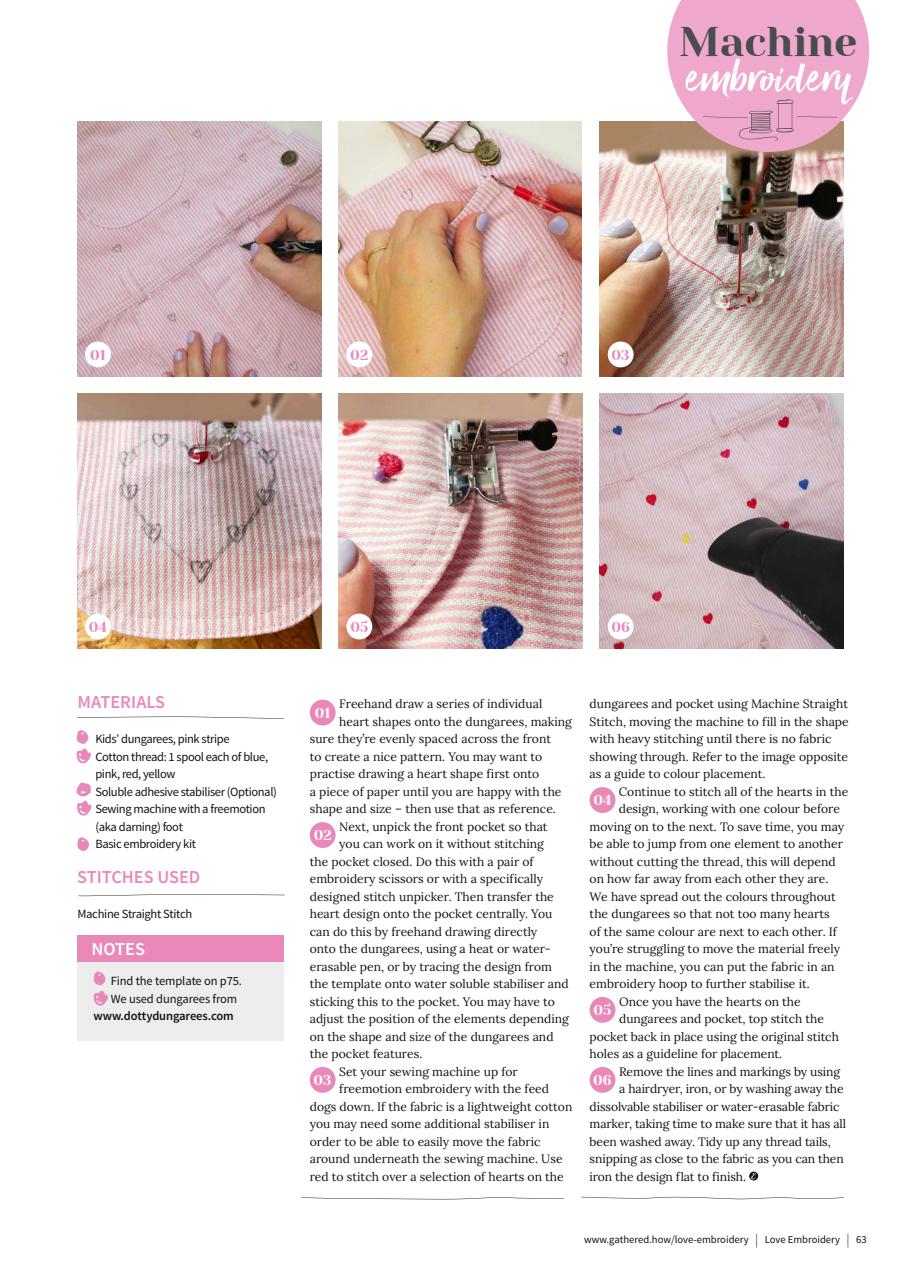 Machine embroidery

01

02

03

04

05

06

MATERIALS

Kids' dungarees, pink stripe
Cotton thread: 1 spool each of blue, pink, red, yellow
Soluble adhesive stabiliser (Optional)
Sewing machine with a freemotion (aka darning) foot
Basic embroidery kit

STITCHES USED

Machine Straight Stitch

NOTES

Find the template on p75.
We used dungarees from www.dottydungarees.com

01 Freehand draw a series of individual heart shapes onto the dungarees, making sure they're evenly spaced across the front to create a nice pattern. You may want to practise drawing a heart shape first onto a piece of paper until you are happy with the shape and size – then use that as reference.

02 Next, unpick the front pocket so that you can work on it without stitching the pocket closed. Do this with a pair of embroidery scissors or with a specifically designed stitch unpicker. Then transfer the heart design onto the pocket centrally. You can do this by freehand drawing directly onto the dungarees, using a heat or water-erasable pen, or by tracing the design from the template onto water soluble stabiliser and sticking this to the pocket. You may have to adjust the position of the elements depending on the shape and size of the dungarees and the pocket features.

03 Set your sewing machine up for freemotion embroidery with the feed dogs down. If the fabric is a lightweight cotton you may need some additional stabiliser in order to be able to easily move the fabric around underneath the sewing machine. Use red to stitch over a selection of hearts on the dungarees and pocket using Machine Straight Stitch, moving the machine to fill in the shape with heavy stitching until there is no fabric showing through. Refer to the image opposite as a guide to colour placement.

04 Continue to stitch all of the hearts in the design, working with one colour before moving on to the next. To save time, you may be able to jump from one element to another without cutting the thread, this will depend on how far away from each other they are. We have spread out the colours throughout the dungarees so that not too many hearts of the same colour are next to each other. If you're struggling to move the material freely in the machine, you can put the fabric in an embroidery hoop to further stabilise it.

05 Once you have the hearts on the dungarees and pocket, top stitch the pocket back in place using the original stitch holes as a guideline for placement.

06 Remove the lines and markings by using a hairdryer, iron, or by washing away the dissolvable stabiliser or water-erasable fabric marker, taking time to make sure that it has all been washed away. Tidy up any thread tails, snipping as close to the fabric as you can then iron the design flat to finish.

www.gathered.how/love-embroidery | Love Embroidery | 63