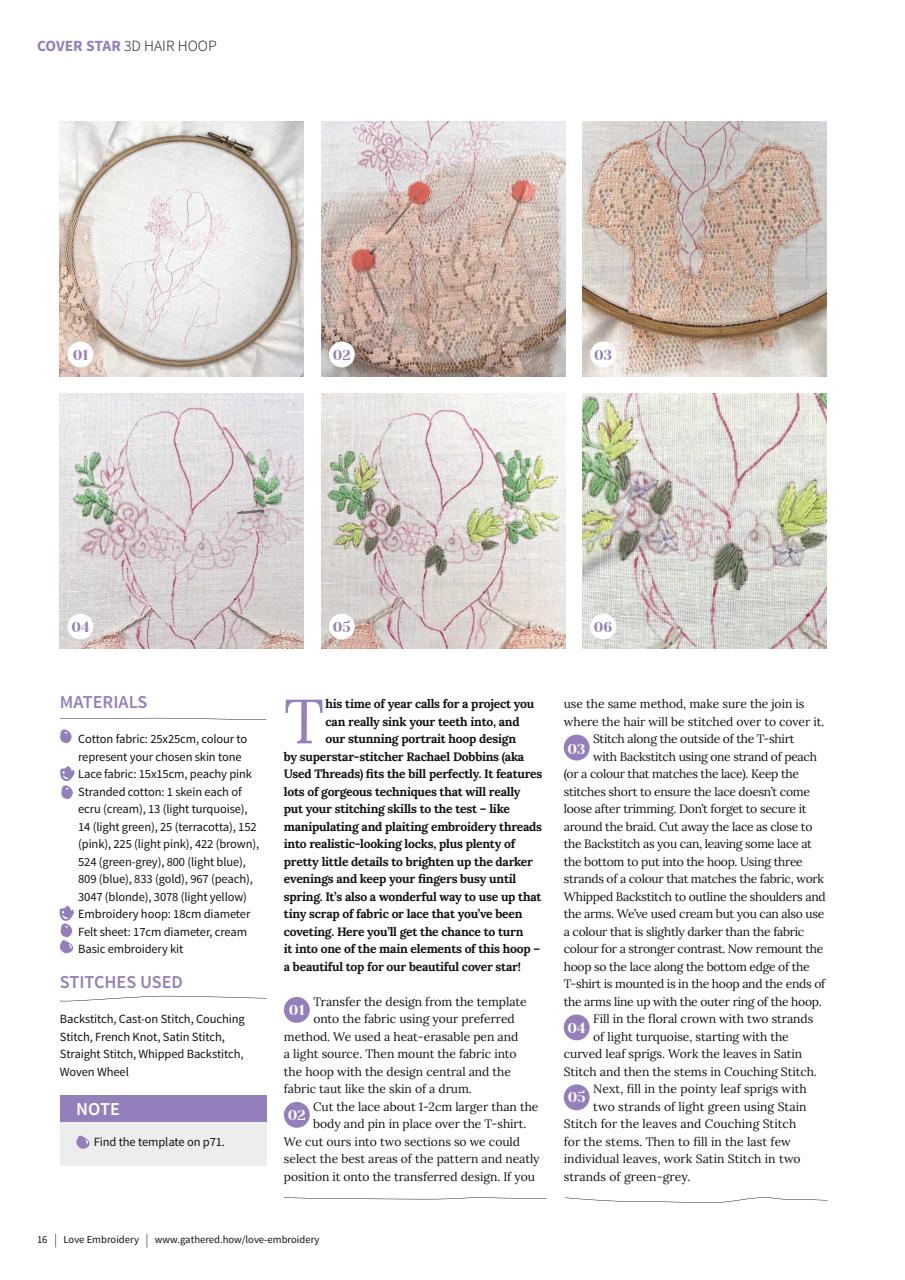 COVER STAR 3D HAIR HOOP

01

02

03

04

05

06

MATERIALS

Cotton fabric: 25x25cm, colour to represent your chosen skin tone
Lace fabric: 15x15cm, peachy pink
Stranded cotton: 1 skein each of ecru (cream), 13 (light turquoise), 14 (light green), 25 (terracotta), 152 (pink), 225 (light pink), 422 (brown), 524 (green-grey), 800 (light blue), 809 (blue), 833 (gold), 967 (peach), 3047 (blonde), 3078 (light yellow)
Embroidery hoop: 18cm diameter
Felt sheet: 17cm diameter, cream
Basic embroidery kit

STITCHES USED

Backstitch, Cast-on Stitch, Couching Stitch, French Knot, Satin Stitch, Straight Stitch, Whipped Backstitch, Woven Wheel

NOTE

Find the template on p71.

This time of year calls for a project you can really sink your teeth into, and our stunning portrait hoop design by superstar-stitcher Rachael Dobbins (aka Used Threads) fits the bill perfectly. It features lots of gorgeous techniques that will really put your stitching skills to the test – like manipulating and plaiting embroidery threads into realistic-looking locks, plus plenty of pretty little details to brighten up the darker evenings and keep your fingers busy until spring. It's also a wonderful way to use up that tiny scrap of fabric or lace that you've been coveting. Here you'll get the chance to turn it into one of the main elements of this hoop – a beautiful top for our beautiful cover star!

01 Transfer the design from the template onto the fabric using your preferred method. We used a heat-erasable pen and a light source. Then mount the fabric into the hoop with the design central and the fabric taut like the skin of a drum.

02 Cut the lace about 1-2cm larger than the body and pin in place over the T-shirt. We cut ours into two sections so we could select the best areas of the pattern and neatly position it onto the transferred design. If you use the same method, make sure the join is where the hair will be stitched over to cover it.

03 Stitch along the outside of the T-shirt with Backstitch using one strand of peach (or a colour that matches the lace). Keep the stitches short to ensure the lace doesn't come loose after trimming. Don't forget to secure it around the braid. Cut away the lace as close to the Backstitch as you can, leaving some lace at the bottom to put into the hoop. Using three strands of a colour that matches the fabric, work Whipped Backstitch to outline the shoulders and the arms. We've used cream but you can also use a colour that is slightly darker than the fabric colour for a stronger contrast. Now remount the hoop so the lace along the bottom edge of the T-shirt is mounted is in the hoop and the ends of the arms line up with the outer ring of the hoop.

04 Fill in the floral crown with two strands of light turquoise, starting with the curved leaf sprigs. Work the leaves in Satin Stitch and then the stems in Couching Stitch.

05 Next, fill in the pointy leaf sprigs with two strands of light green using Stain Stitch for the leaves and Couching Stitch for the stems. Then to fill in the last few individual leaves, work Satin Stitch in two strands of green-grey.

16 | Love Embroidery | www.gathered.how/love-embroidery