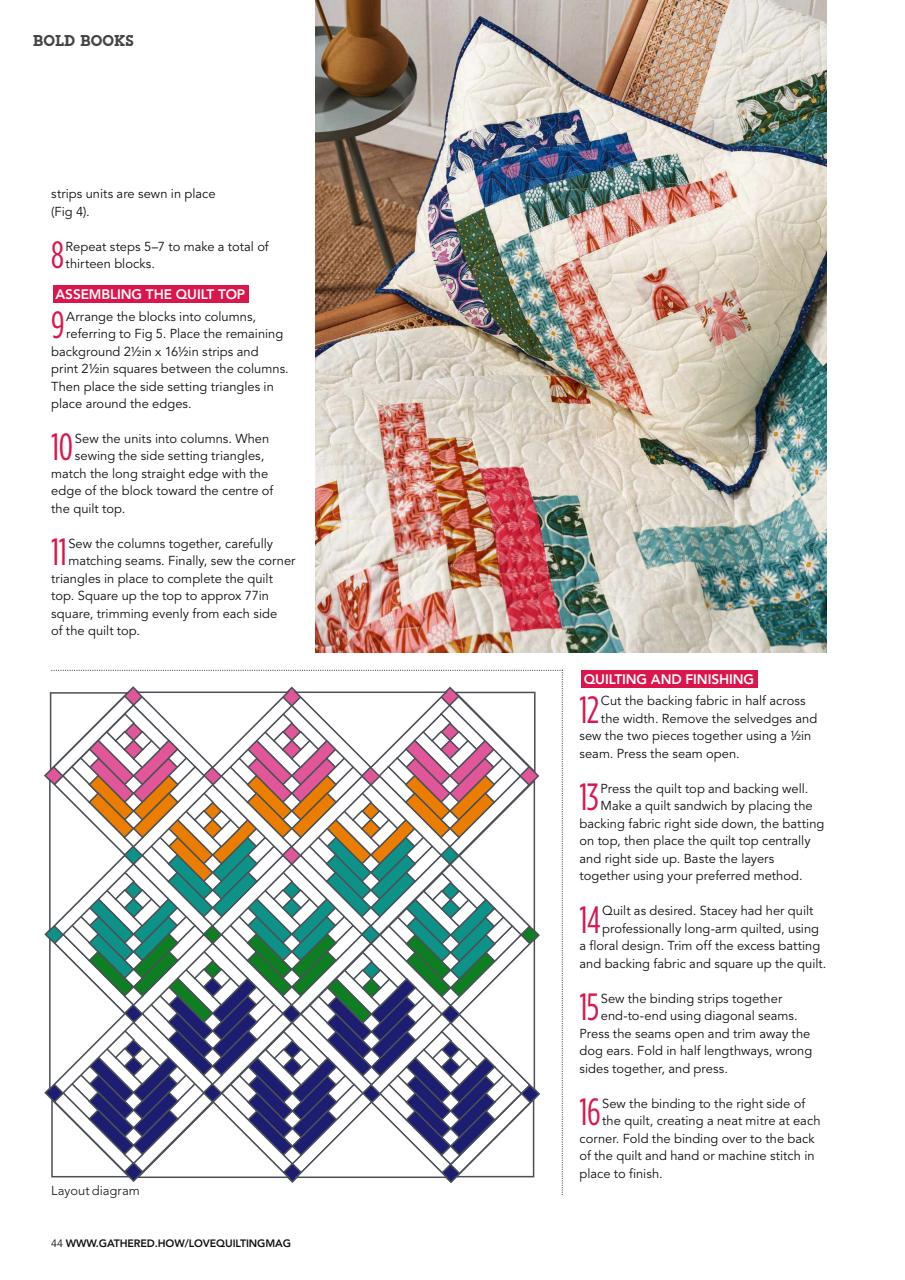 BOLD BOOKS

strips units are sewn in place (Fig 4).

8 Repeat steps 5–7 to make a total of thirteen blocks.

ASSEMBLING THE QUILT TOP

9 Arrange the blocks into columns, referring to Fig 5. Place the remaining background 2½in x 16½in strips and print 2½in squares between the columns. Then place the side setting triangles in place around the edges.

10 Sew the units into columns. When sewing the side setting triangles, match the long straight edge with the edge of the block toward the centre of the quilt top.

11 Sew the columns together, carefully matching seams. Finally, sew the corner triangles in place to complete the quilt top. Square up the top to approx 77in square, trimming evenly from each side of the quilt top.

Layout diagram

QUILTING AND FINISHING

12 Cut the backing fabric in half across the width. Remove the selvedges and sew the two pieces together using a ½in seam. Press the seam open.

13 Press the quilt top and backing well. Make a quilt sandwich by placing the backing fabric right side down, the batting on top, then place the quilt top centrally and right side up. Baste the layers together using your preferred method.

14 Quilt as desired. Stacey had her quilt professionally long-arm quilted, using a floral design. Trim off the excess batting and backing fabric and square up the quilt.

15 Sew the binding strips together end-to-end using diagonal seams. Press the seams open and trim away the dog ears. Fold in half lengthways, wrong sides together, and press.

16 Sew the binding to the right side of the quilt, creating a neat mitre at each corner. Fold the binding over to the back of the quilt and hand or machine stitch in place to finish.

44 WWW.GATHERED.HOW/LOVEQUILTINGMAG